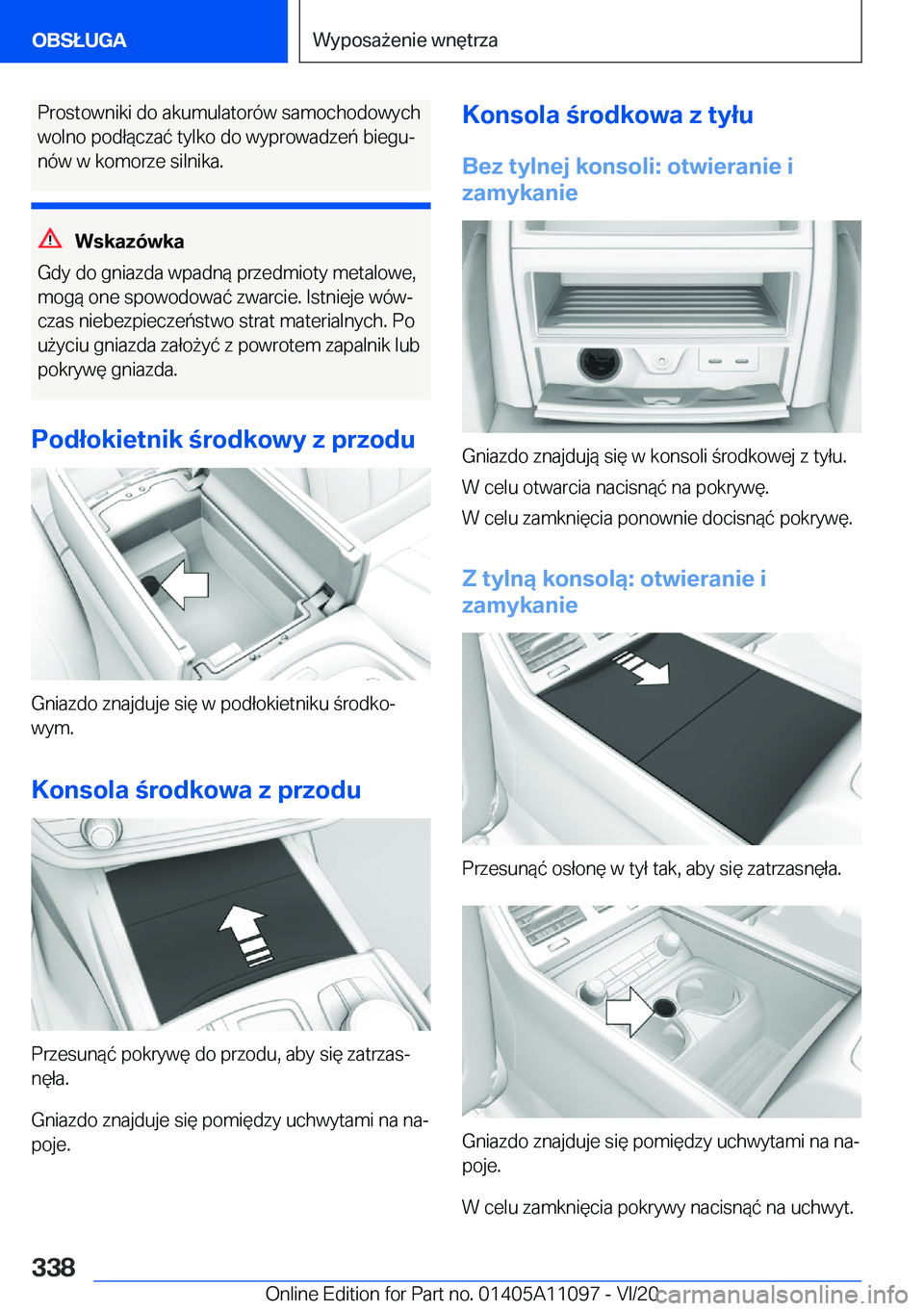 OBSŁUGA

Wyposażenie wnętrza

Prostowniki do akumulatorów samochodowych wolno podłączać tylko do wyprowadzeń biegunów w komorze silnika.

Wskazówka

Gdy do gniazda wpadną przedmioty metalowe, mogą one spowodować zwarcie. Istnieje wówczas niebezpieczeństwo strat materialnych. Po użyciu gniazda założyć z powrotem zapalnik lub pokrywę gniazda.

Podłokietnik środkowy z przodu

Gniazdo znajduje się w podłokietniku środkowym.

Konsola środkowa z przodu

Przesunąć pokrywę do przodu, aby się zatrzasnęła.

Gniazdo znajduje się pomiędzy uchwytami na napoje.

Konsola środkowa z tyłu

Bez tylnej konsoli: otwieranie i zamykanie

Gniazdo znajdują się w konsoli środkowej z tyłu.

W celu otwarcia nacisnąć na pokrywę.

W celu zamknięcia ponownie docisnąć pokrywę.

Z tylną konsolą: otwieranie i zamykanie

Przesunąć osłonę w tył tak, aby się zatrzasnęła.

Gniazdo znajduje się pomiędzy uchwytami na napoje.

W celu zamknięcia pokrywy nacisnąć na uchwyt.

338

Online Edition for Part no. 01405A11097 - VI/20

carmanualsonline.info