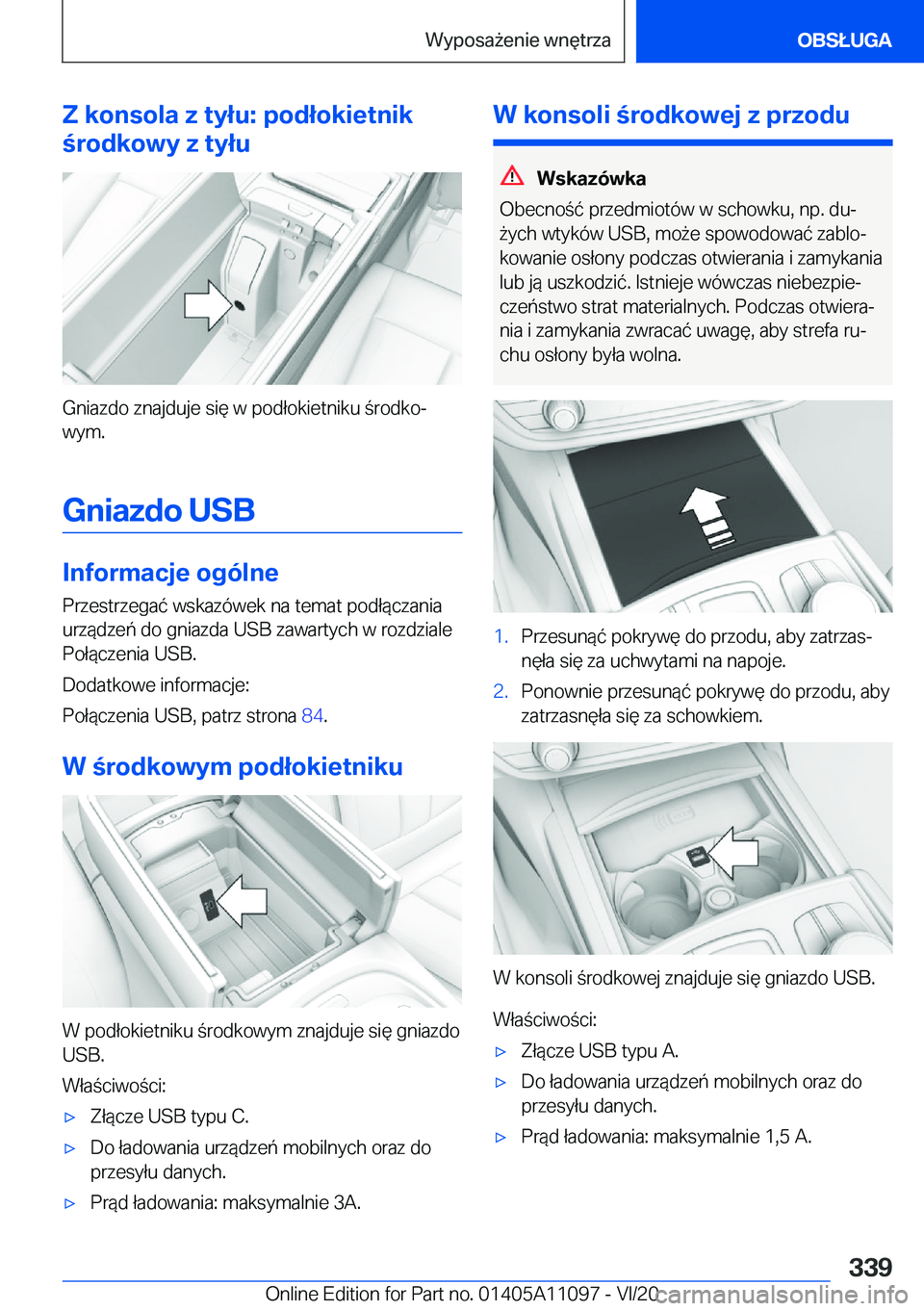 Wyposażenie wnętrza OBSŁUGA

Z konsola z tyłu: podłokietnik środkowy z tyłu

Gniazdo znajduje się w podłokietniku środkowym.

Gniazdo USB

Informacje ogólne

Przestrzegać wskazówek na temat podłączania urządzeń do gniazda USB zawartych w rozdziale Połączenia USB.

Dodatkowe informacje:

Połączenia USB, patrz strona 84.

W środkowym podłokietniku

W podłokietniku środkowym znajduje się gniazdo USB.

Właściwości:

▷ Złącze USB typu C.

▷ Do ładowania urządzeń mobilnych oraz do przesyłu danych.

▷ Prąd ładowania: maksymalnie 3A.

W konsoli środkowej z przodu

Wskazówka

Obecność przedmiotów w schowku, np. dużych wtyków USB, może spowodować zablokowanie osłony podczas otwierania i zamykania lub ją uszkodzić. Istnieje wówczas niebezpieczeństwo strat materialnych. Podczas otwierania i zamykania zwracać uwagę, aby strefa ruchu osłony była wolna.

1. Przesunąć pokrywę do przodu, aby zatrzasnęła się za uchwytami na napoje.

2. Ponownie przesunąć pokrywę do przodu, aby zatrzasnęła się za schowkiem.

W konsoli środkowej znajduje się gniazdo USB.

Właściwości:

▷ Złącze USB typu A.

▷ Do ładowania urządzeń mobilnych oraz do przesyłu danych.

▷ Prąd ładowania: maksymalnie 1,5 A.

339

Online Edition for Part no. 01405A11097 - VI/20 carmanualsonline.info