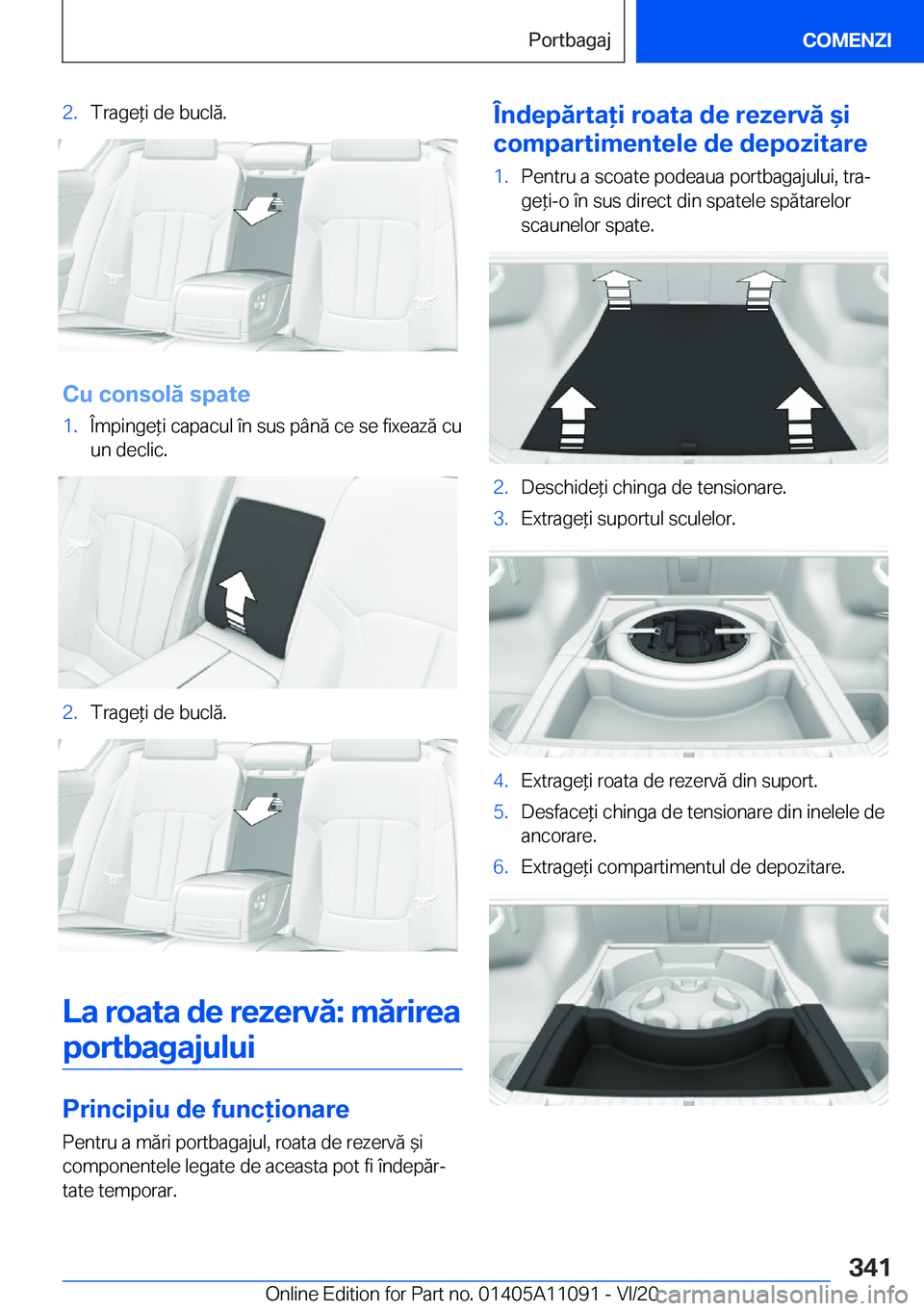 Portbagaj

COMENZI

2. Trageți de buclă.

Cu consolă spate

1. Împingeți capacul în sus până ce se fixează cu un declic.

2. Trageți de buclă.

La roata de rezervă: mărirea portbagajului

Principiu de funcționare

Pentru a mări portbagajul, roata de rezervă și componentele legate de aceasta pot fi îndepărtate temporar.

Îndepărtați roata de rezervă și compartimentele de depozitare

1. Pentru a scoate podeaua portbagajului, trageți-o în sus direct din spatele spătarelor scaunelor spate.

2. Deschideți chinga de tensionare.
3. Extrageți suportul sculelor.

4. Extrageți roata de rezervă din suport.
5. Desfaceți chinga de tensionare din inelele de ancorare.
6. Extrageți compartimentul de depozitare.

341

Online Edition for Part no. 01405A11091 - VI/20

carmanualsonline.info