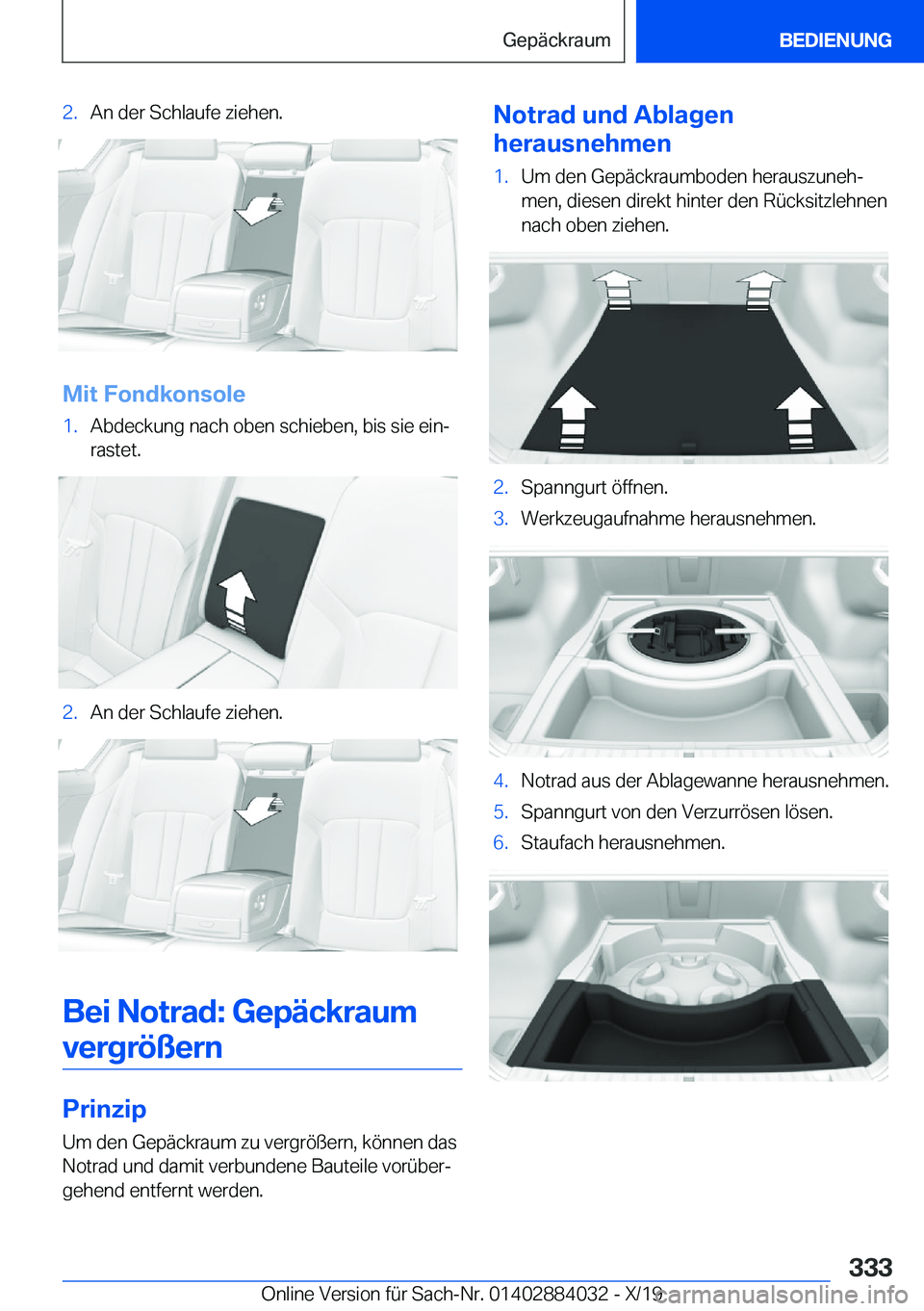 Gepäckraum

BEDIENUNG

2. An der Schlaufe ziehen.

Mit Fondkonsole

1. Abdeckung nach oben schieben, bis sie einrastet.

2. An der Schlaufe ziehen.

Bei Notrad: Gepäckraum vergrößern

Prinzip

Um den Gepäckraum zu vergrößern, können das Notrad und damit verbundene Bauteile vorübergehend entfernt werden.

Notrad und Ablagen herausnehmen

1. Um den Gepäckraumboden herauszunehmen, diesen direkt hinter den Rücksitzlehnen nach oben ziehen.

2. Spanngurt öffnen.

3. Werkzeugaufnahme herausnehmen.

4. Notrad aus der Ablagewanne herausnehmen.

5. Spanngurt von den Verzurrösen lösen.

6. Staufach herausnehmen.

333

Online Version für Sach-Nr. 01402884032 - X/19 carmanualsonline.info