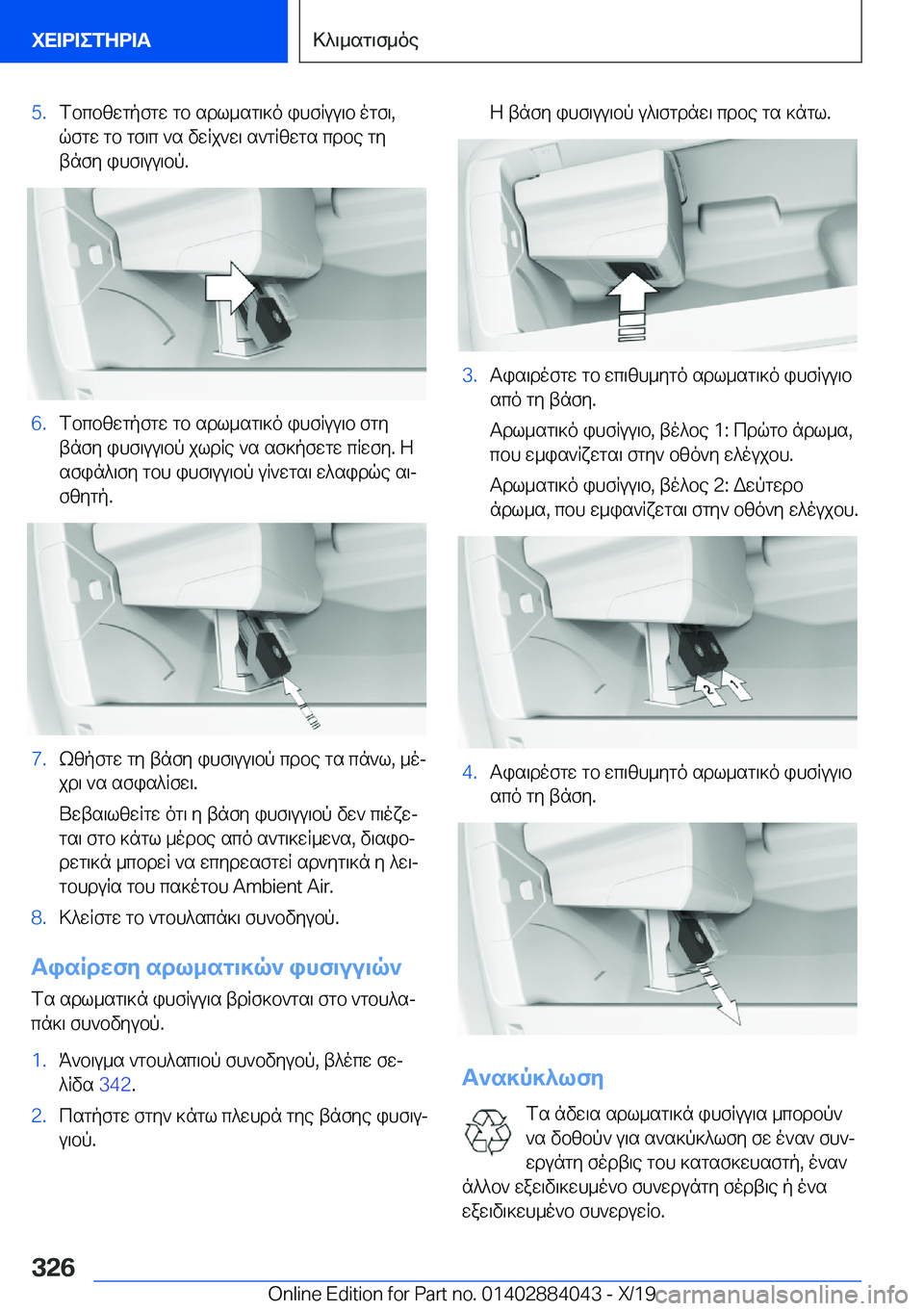 ΧΕΙΡΙΣΤΗΡΙΑ

Κλιματισμός

5. Τοποθετήστε το αρωματικό φυσίγγιο έτσι, ώστε το τσιπ να δείχνει αντίθετα προς τη βάση φυσιγγιού.

6. Τοποθετήστε το αρωματικό φυσίγγιο στη βάση φυσιγγιού χωρίς να ασκήσετε πίεση. Η ασφάλιση του φυσιγγιού γίνεται ελαφρώς αισθητή.

7. Ωθήστε τη βάση φυσιγγιού προς τα πάνω, μέχρι να ασφαλίσει.

Βεβαιωθείτε ότι η βάση φυσιγγιού δεν πιέζεται στο κάτω μέρος από αντικείμενα, διαφορετικά μπορεί να επηρεαστεί αρνητικά η λειτουργία του πακέτου Ambient Air.

8. Κλείστε το ντουλαπάκι συνοδηγού.

Αφαίρεση αρωματικών φυσιγγιών

Τα αρωματικά φυσίγγια βρίσκονται στο ντουλαπάκι συνοδηγού.

1. Άνοιγμα ντουλαπιού συνοδηγού, βλέπε σελίδα 342.

2. Πατήστε στην κάτω πλευρά της βάσης φυσιγγιού.

Η βάση φυσιγγιού γλιστράει προς τα κάτω.

3. Αφαιρέστε το επιθυμητό αρωματικό φυσίγγιο από τη βάση.

Αρωματικό φυσίγγιο, βέλος 1: Πρώτο άρωμα, που εμφανίζεται στην οθόνη ελέγχου.

Αρωματικό φυσίγγιο, βέλος 2: Δεύτερο άρωμα, που εμφανίζεται στην οθόνη ελέγχου.

2 1

4. Αφαιρέστε το επιθυμητό αρωματικό φυσίγγιο από τη βάση.

Ανακύκλωση

Τα άδεια αρωματικά φυσίγγια μπορούν να δοθούν για ανακύκλωση σε έναν συνεργάτη σέρβις του κατασκευαστή, έναν άλλον εξειδικευμένο συνεργάτη σέρβις ή ένα εξειδικευμένο συνεργείο.

326

Online Edition for Part no. 01402884043 - X/19

carmanualsonline.info