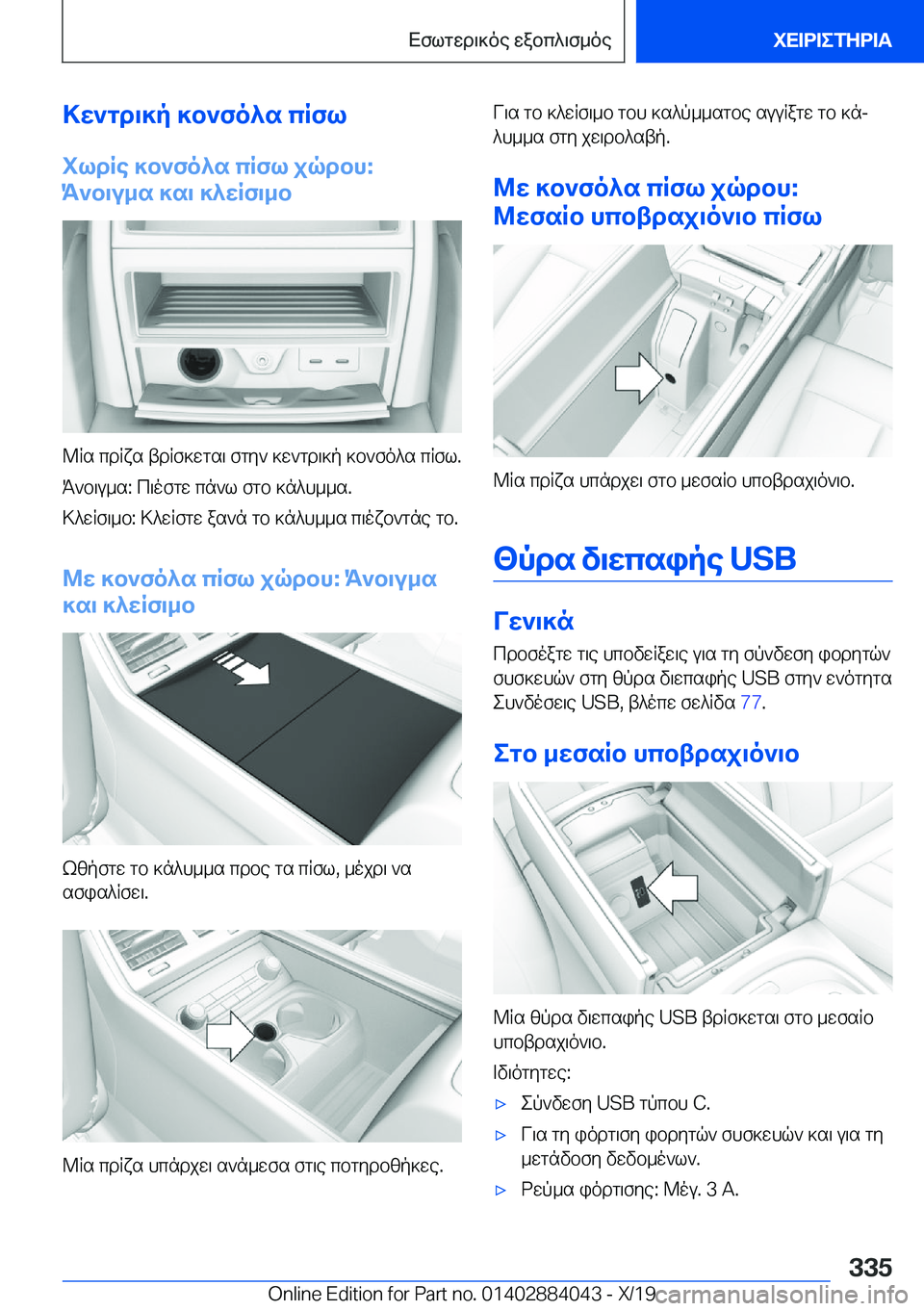 Εσωτερικός εξοπλισμός

ΧΕΙΡΙΣΤΗΡΙΑ

Κεντρική κονσόλα πίσω

Χωρίς κονσόλα πίσω χώρου: Άνοιγμα και κλείσιμο

Μία πρίζα βρίσκεται στην κεντρική κονσόλα πίσω.

Άνοιγμα: Πιέστε πάνω στο κάλυμμα.

Κλείσιμο: Κλείστε ξανά το κάλυμμα πιέζοντάς το.

Με κονσόλα πίσω χώρου: Άνοιγμα και κλείσιμο

Ωθήστε το κάλυμμα προς τα πίσω, μέχρι να ασφαλίσει.

Μία πρίζα υπάρχει ανάμεσα στις ποτηροθήκες.

Για το κλείσιμο του καλύμματος αγγίξτε το κάλυμμα στη χειρολαβή.

Με κονσόλα πίσω χώρου: Μεσαίο υποβραχιόνιο πίσω

Μία πρίζα υπάρχει στο μεσαίο υποβραχιόνιο.

Θύρα διεπαφής USB

Γενικά

Προσέξτε τις υποδείξεις για τη σύνδεση φορητών συσκευών στη θύρα διεπαφής USB στην ενότητα Συνδέσεις USB, βλέπε σελίδα 77.

Στο μεσαίο υποβραχιόνιο

Μία θύρα διεπαφής USB βρίσκεται στο μεσαίο υποβραχιόνιο.

Ιδιότητες:

▷ Σύνδεση USB τύπου C.

▷ Για τη φόρτιση φορητών συσκευών και για τη μετάδοση δεδομένων.

▷ Ρεύμα φόρτισης: Μέγ. 3 A.

335

Online Edition for Part no. 01402884043 - X/19

carmanualsonline.info