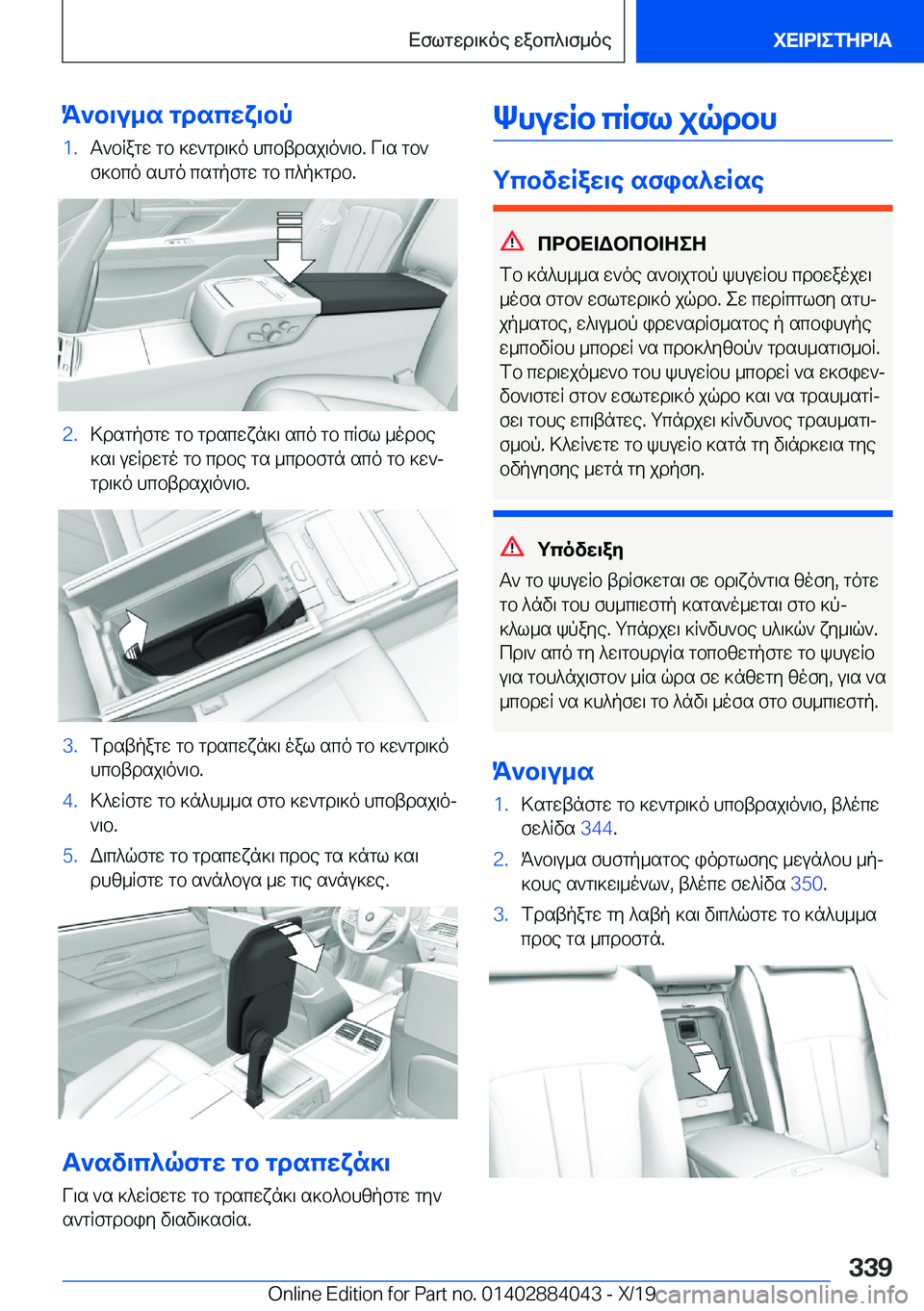 Εσωτερικός εξοπλισμός

ΧΕΙΡΙΣΤΗΡΙΑ

Άνοιγμα τραπεζιού

1. Ανοίξτε το κεντρικό υποβραχιόνιο. Για τον σκοπό αυτό πατήστε το πλήκτρο.

2. Κρατήστε το τραπεζάκι από το πίσω μέρος και γείρετέ το προς τα μπροστά από το κεντρικό υποβραχιόνιο.

3. Τραβήξτε το τραπεζάκι έξω από το κεντρικό υποβραχιόνιο.

4. Κλείστε το κάλυμμα στο κεντρικό υποβραχιόνιο.

5. Διπλώστε το τραπεζάκι προς τα κάτω και ρυθμίστε το ανάλογα με τις ανάγκες.

Αναδιπλώστε το τραπεζάκι

Για να κλείσετε το τραπεζάκι ακολουθήστε την αντίστροφη διαδικασία.

Ψυγείο πίσω χώρου

Υποδείξεις ασφαλείας

ΠΡΟΕΙΔΟΠΟΙΗΣΗ

Το κάλυμμα ενός ανοιχτού ψυγείου προεξέχει μέσα στον εσωτερικό χώρο. Σε περίπτωση ατυχήματος, ελιγμού φρεναρίσματος ή αποφυγής εμποδίου μπορεί να προκληθούν τραυματισμοί. Το περιεχόμενο του ψυγείου μπορεί να εκσφενδονιστεί στον εσωτερικό χώρο και να τραυματίσει τους επιβάτες. Υπάρχει κίνδυνος τραυματισμού. Κλείνετε το ψυγείο κατά τη διάρκεια της οδήγησης μετά τη χρήση.

Υπόδειξη

Αν το ψυγείο βρίσκεται σε οριζόντια θέση, τότε το λάδι του συμπιεστή κατανέμεται στο κύκλωμα ψύξης. Υπάρχει κίνδυνος υλικών ζημιών. Πριν από τη λειτουργία τοποθετήστε το ψυγείο για τουλάχιστον μία ώρα σε κάθετη θέση, για να μπορεί να κυλήσει το λάδι μέσα στο συμπιεστή.

Άνοιγμα

1. Κατεβάστε το κεντρικό υποβραχιόνιο, βλέπε σελίδα 344.

2. Άνοιγμα συστήματος φόρτωσης μεγάλου μήκους αντικειμένων, βλέπε σελίδα 350.

3. Τραβήξτε τη λαβή και διπλώστε το κάλυμμα προς τα μπροστά.

339

Online Edition for Part no. 01402884043 - X/19 carmanualsonline.info