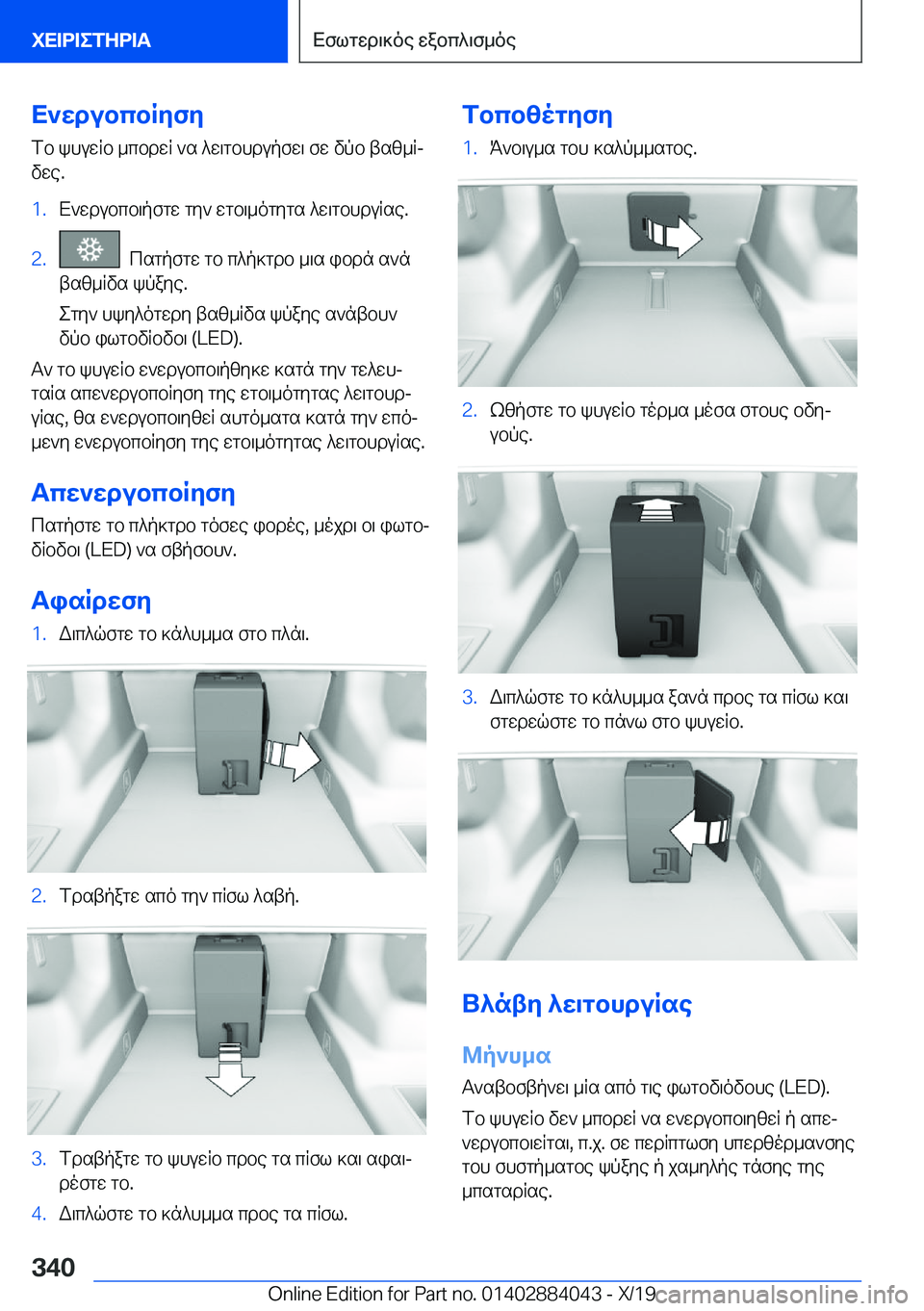 ΧΕΙΡΙΣΤΗΡΙΑ

Εσωτερικός εξοπλισμός

Ενεργοποίηση

Το ψυγείο μπορεί να λειτουργήσει σε δύο βαθμίδες.

1. Ενεργοποιήστε την ετοιμότητα λειτουργίας.

2. Πατήστε το πλήκτρο μια φορά ανά βαθμίδα ψύξης.

Στην υψηλότερη βαθμίδα ψύξης ανάβουν δύο φωτοδίοδοι (LED).

Αν το ψυγείο ενεργοποιήθηκε κατά την τελευταία απενεργοποίηση της ετοιμότητας λειτουργίας, θα ενεργοποιηθεί αυτόματα κατά την επόμενη ενεργοποίηση της ετοιμότητας λειτουργίας.

Απενεργοποίηση

Πατήστε το πλήκτρο τόσες φορές, μέχρι οι φωτοδίοδοι (LED) να σβήσουν.

Αφαίρεση

1. Διπλώστε το κάλυμμα στο πλάι.

2. Τραβήξτε από την πίσω λαβή.

3. Τραβήξτε το ψυγείο προς τα πίσω και αφαιρέστε το.

4. Διπλώστε το κάλυμμα προς τα πίσω.

Τοποθέτηση

1. Άνοιγμα του καλύμματος.

2. Ωθήστε το ψυγείο τέρμα μέσα στους οδηγούς.

3. Διπλώστε το κάλυμμα ξανά προς τα πίσω και στερεώστε το πάνω στο ψυγείο.

Βλάβη λειτουργίας

Μήνυμα

Αναβοσβήνει μία από τις φωτοδιόδους (LED).

Το ψυγείο δεν μπορεί να ενεργοποιηθεί ή απενεργοποιείται, π.χ. σε περίπτωση υπερθέρμανσης του συστήματος ψύξης ή χαμηλής τάσης της μπαταρίας.

340

Online Edition for Part no. 01402884043 - X/19

carmanualsonline.info