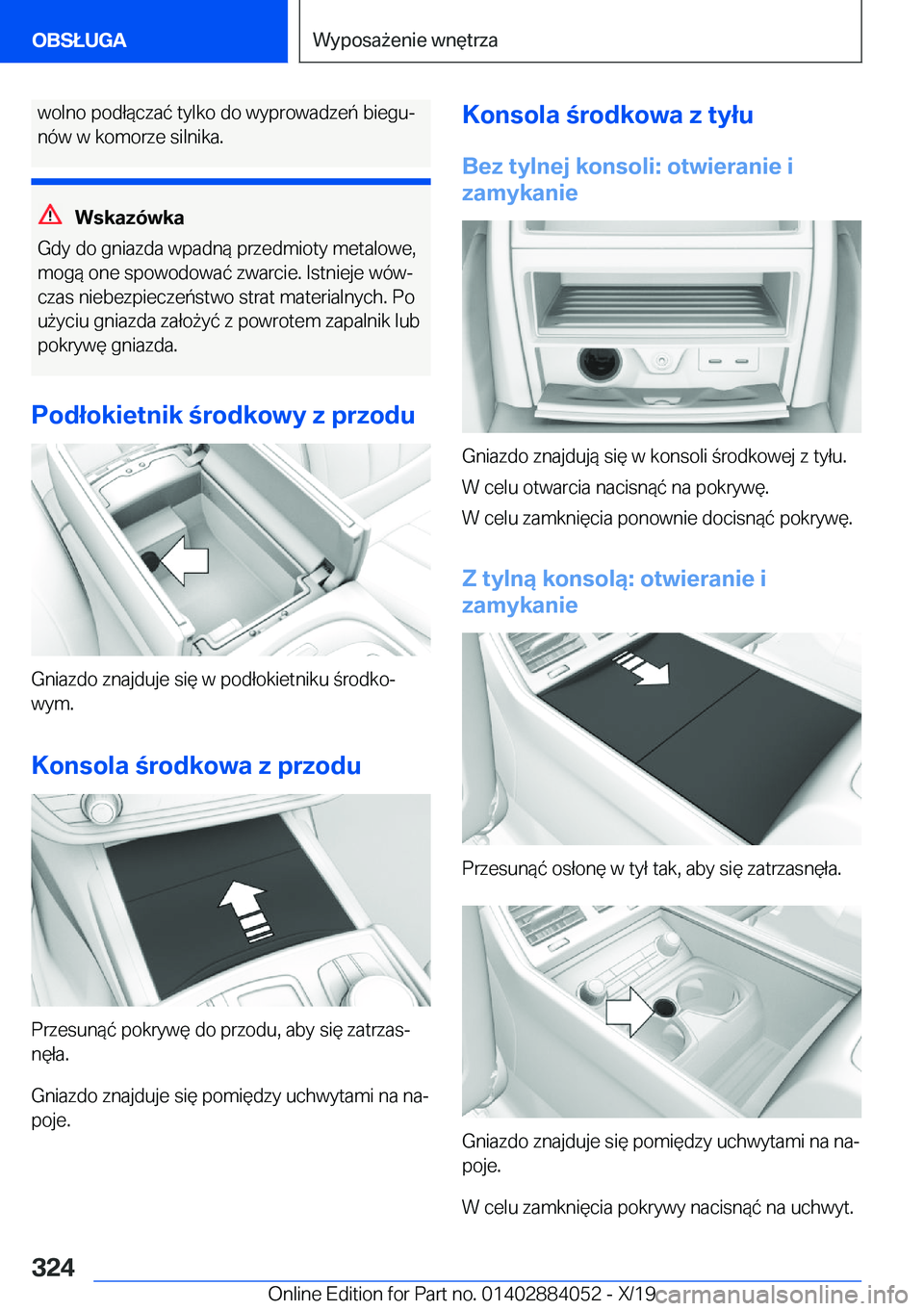 OBSŁUGA

Wyposażenie wnętrza

wolno podłączać tylko do wyprowadzeń biegunów w komorze silnika.

Wskazówka

Gdy do gniazda wpadną przedmioty metalowe, mogą one spowodować zwarcie. Istnieje wówczas niebezpieczeństwo strat materialnych. Po użyciu gniazda założyć z powrotem zapalnik lub pokrywę gniazda.

Podłokietnik środkowy z przodu

Gniazdo znajduje się w podłokietniku środkowym.

Konsola środkowa z przodu

Przesunąć pokrywę do przodu, aby się zatrzasnęła.

Gniazdo znajduje się pomiędzy uchwytami na napoje.

Konsola środkowa z tyłu

Bez tylnej konsoli: otwieranie i zamykanie

Gniazdo znajdują się w konsoli środkowej z tyłu.

W celu otwarcia nacisnąć na pokrywę.

W celu zamknięcia ponownie docisnąć pokrywę.

Z tylną konsolą: otwieranie i zamykanie

Przesunąć osłonę w tył tak, aby się zatrzasnęła.

Gniazdo znajduje się pomiędzy uchwytami na napoje.

W celu zamknięcia pokrywy nacisnąć na uchwyt.

324

Online Edition for Part no. 01402884052 - X/19

carmanualsonline.info