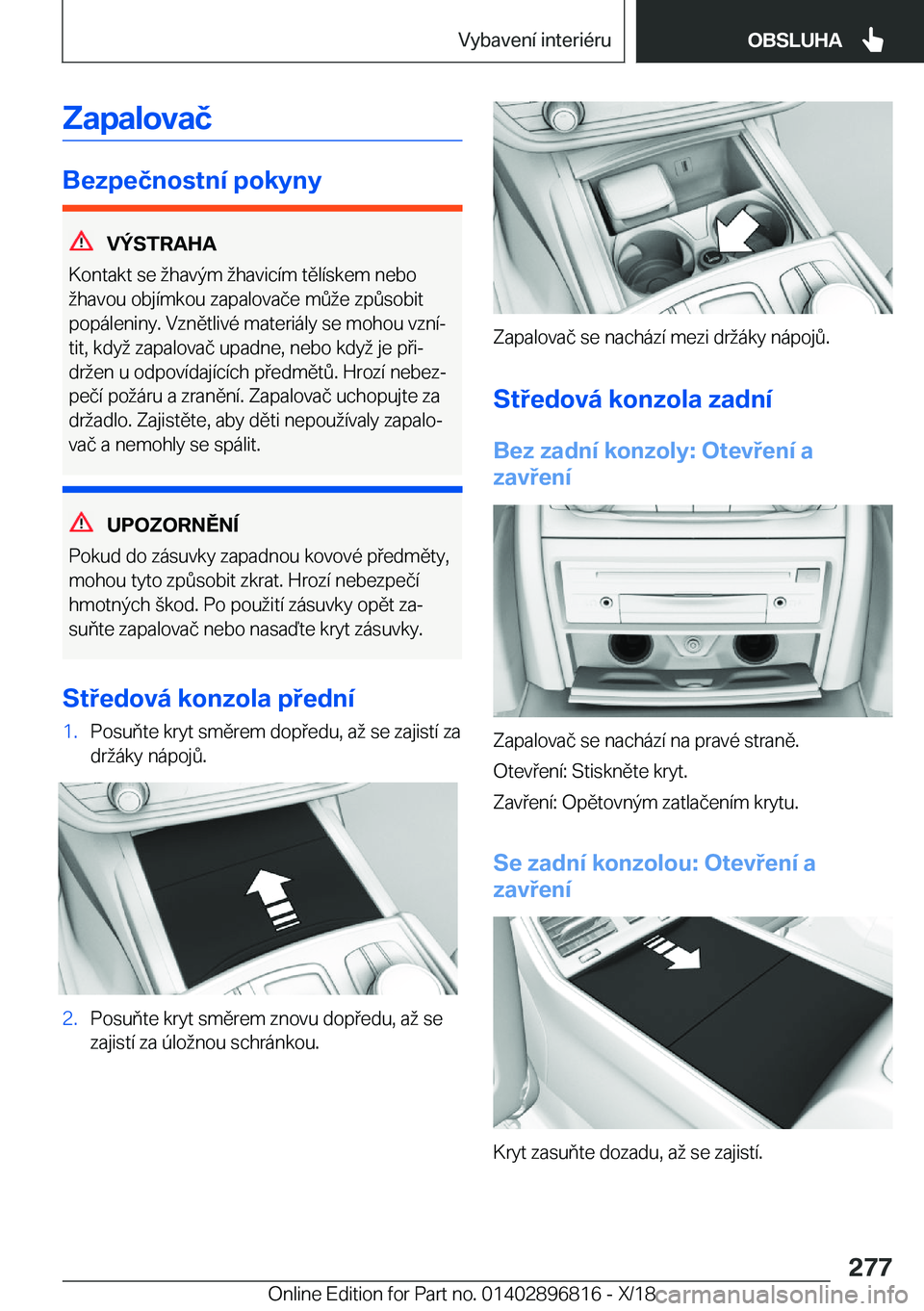 Vybavení interiéru

OBSLUHA

Zapalovač

Bezpečnostní pokyny

VÝSTRAHA

Kontakt se žhavým žhavicím tělískem nebo žhavou objímkou zapalovače může způsobit popáleniny. Vznětlivé materiály se mohou vznítit, když zapalovač upadne, nebo když je přidržen u odpovídajících předmětů. Hrozí nebezpečí požáru a zranění. Zapalovač uchopujte za držadlo. Zajistěte, aby děti nepoužívaly zapalovač a nemohly se spálit.

UPOZORNĚNÍ

Pokud do zásuvky zapadnou kovové předměty, mohou tyto způsobit zkrat. Hrozí nebezpečí hmotných škod. Po použití zásuvky opět zasuňte zapalovač nebo nasaďte kryt zásuvky.

Středová konzola přední

1. Posuňte kryt směrem dopředu, až se zajistí za držáky nápojů.

2. Posuňte kryt směrem znovu dopředu, až se zajistí za úložnou schránkou.

Zapalovač se nachází mezi držáky nápojů.

Středová konzola zadní

Bez zadní konzoly: Otevření a zavření

Zapalovač se nachází na pravé straně.

Otevření: Stiskněte kryt.

Zavření: Opětovným zatlačením krytu.

Se zadní konzolou: Otevření a zavření

Kryt zasuňte dozadu, až se zajistí.

277

Online Edition for Part no. 01402896816 - X/18

carmanualsonline.info