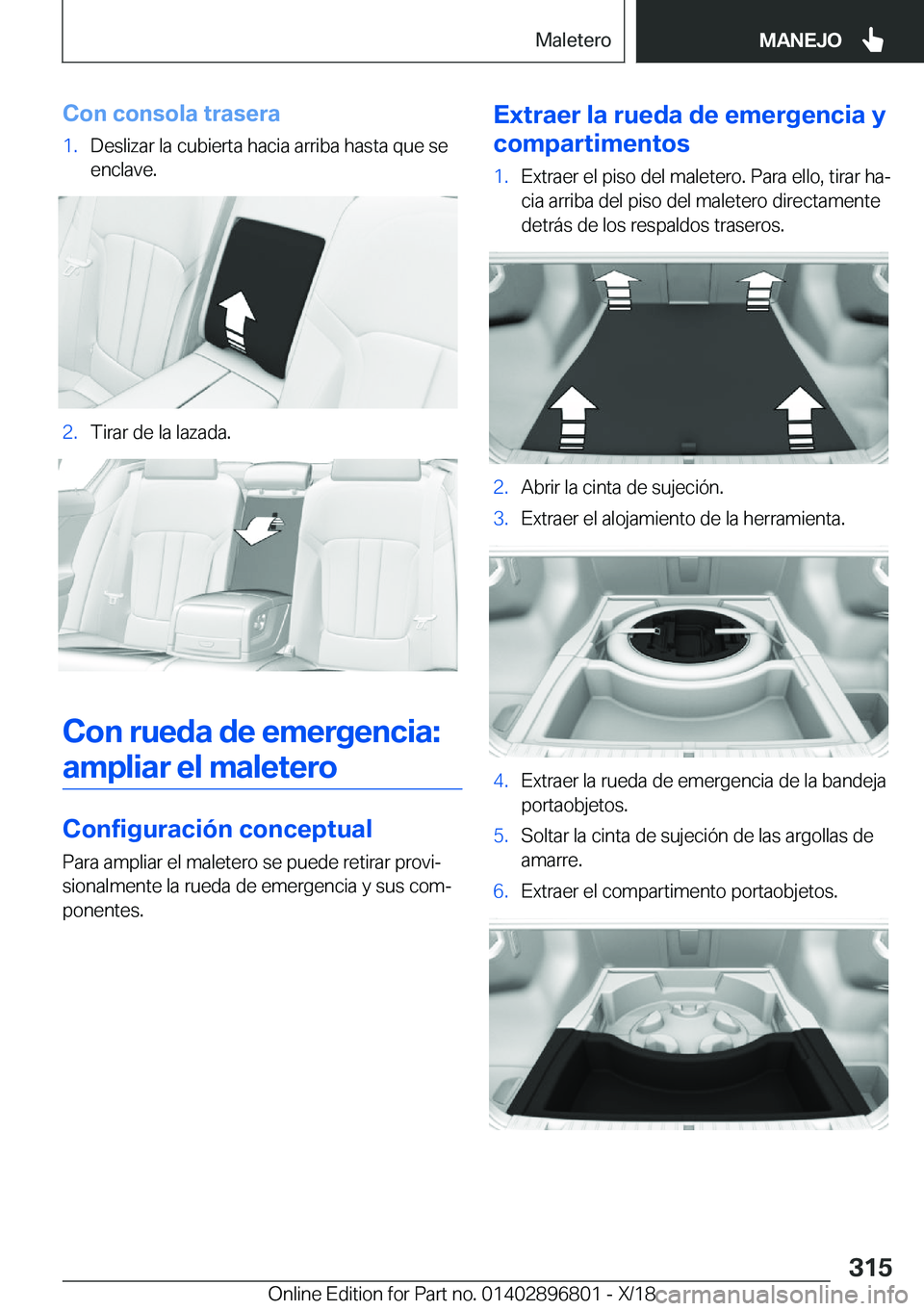 Maletero

MANEJO

Con consola trasera

1. Deslizar la cubierta hacia arriba hasta que se enclave.

2. Tirar de la lazada.

Con rueda de emergencia: ampliar el maletero

Configuración conceptual

Para ampliar el maletero se puede retirar provisionalmente la rueda de emergencia y sus componentes.

Extraer la rueda de emergencia y compartimentos

1. Extraer el piso del maletero. Para ello, tirar hacia arriba del piso del maletero directamente detrás de los respaldos traseros.

2. Abrir la cinta de sujeción.

3. Extraer el alojamiento de la herramienta.

4. Extraer la rueda de emergencia de la bandeja portaobjetos.

5. Soltar la cinta de sujeción de las argollas de amarre.

6. Extraer el compartimento portaobjetos.

315

Online Edition for Part no. 01402896801 - X/18

carmanualsonline.info