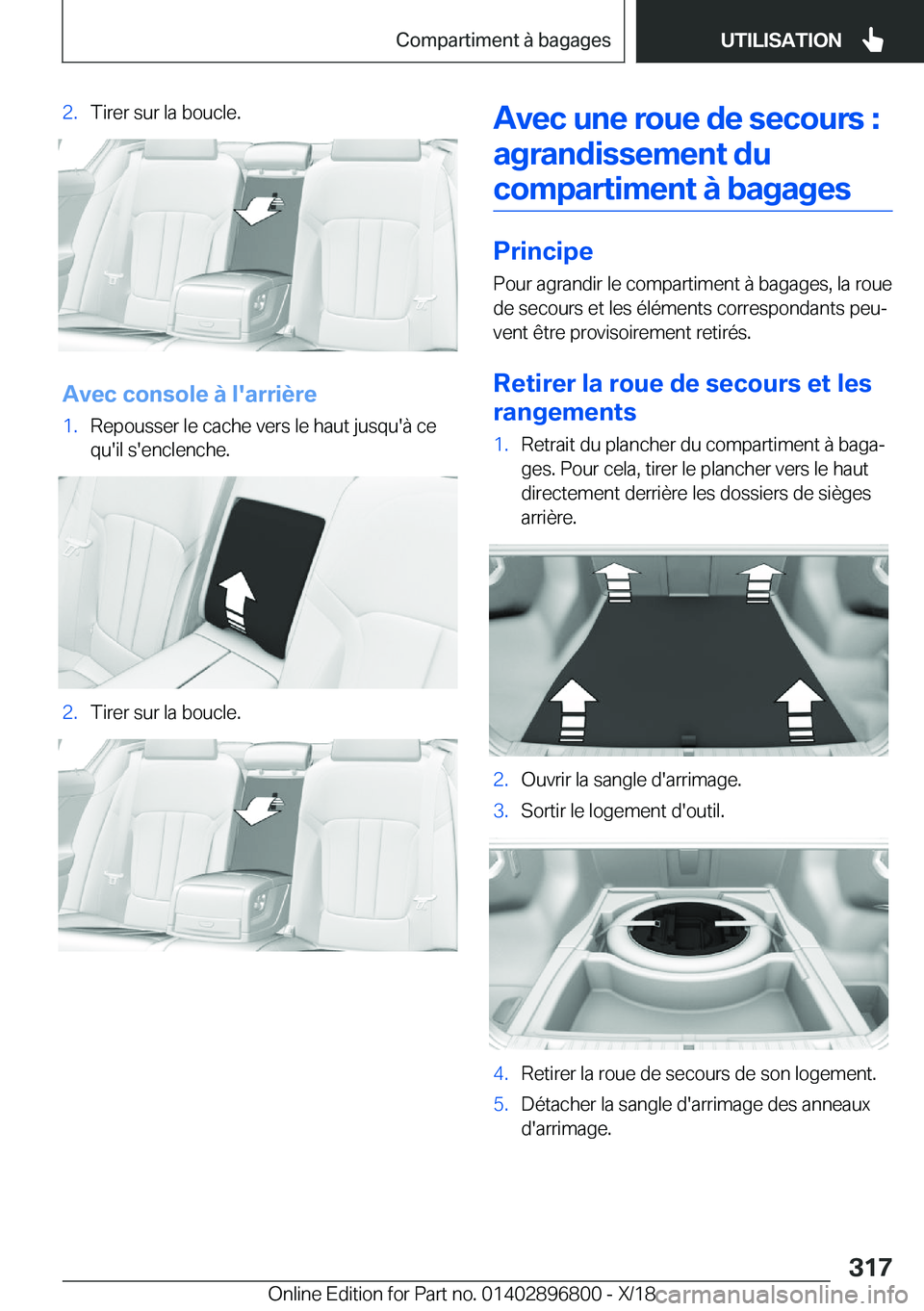 Compartiment à bagages

UTILISATION

2. Tirer sur la boucle.

Avec console à l'arrière

1. Repousser le cache vers le haut jusqu'à ce qu'il s'enclenche.

2. Tirer sur la boucle.

Avec une roue de secours : agrandissement du compartiment à bagages

Principe

Pour agrandir le compartiment à bagages, la roue de secours et les éléments correspondants peuvent être provisoirement retirés.

Retirer la roue de secours et les rangements

1. Retrait du plancher du compartiment à bagages. Pour cela, tirer le plancher vers le haut directement derrière les dossiers de sièges arrière.

2. Ouvrir la sangle d'arrimage.

3. Sortir le logement d'outil.

4. Retirer la roue de secours de son logement.

5. Détacher la sangle d'arrimage des anneaux d'arrimage.

317

Online Edition for Part no. 01402896800 - X/18

carmanualsonline.info