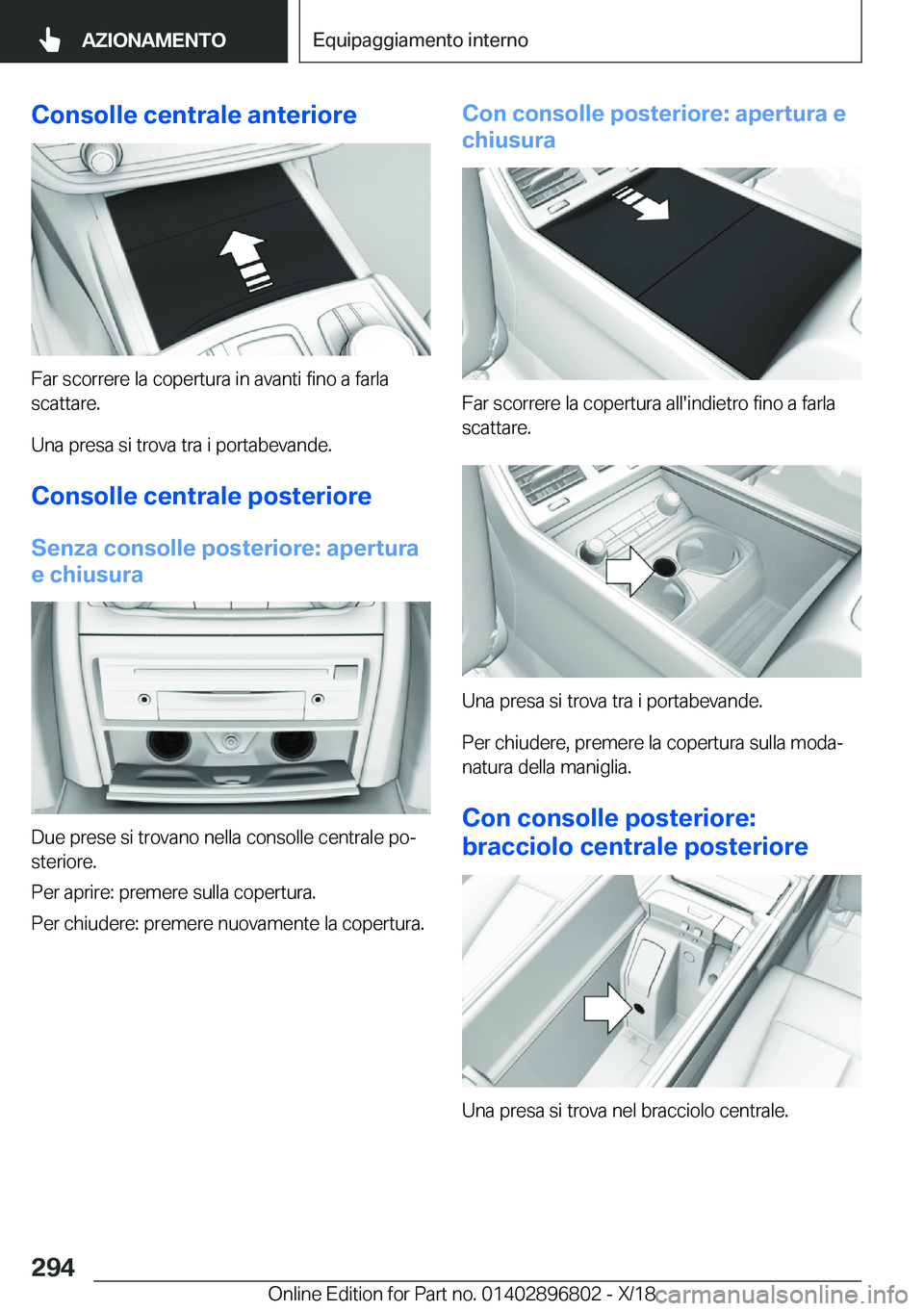 AZIONAMENTO

Equipaggiamento interno

Consolle centrale anteriore

Far scorrere la copertura in avanti fino a farla scattare.

Una presa si trova tra i portabevande.

Consolle centrale posteriore

Senza consolle posteriore: apertura e chiusura

Due prese si trovano nella consolle centrale posteriore.

Per aprire: premere sulla copertura.

Per chiudere: premere nuovamente la copertura.

Con consolle posteriore: apertura e chiusura

Far scorrere la copertura all'indietro fino a farla scattare.

Una presa si trova tra i portabevande.

Per chiudere, premere la copertura sulla modanatura della maniglia.

Con consolle posteriore: bracciolo centrale posteriore

Una presa si trova nel bracciolo centrale.

294

Online Edition for Part no. 01402896802 - X/18

carmanualsonline.info