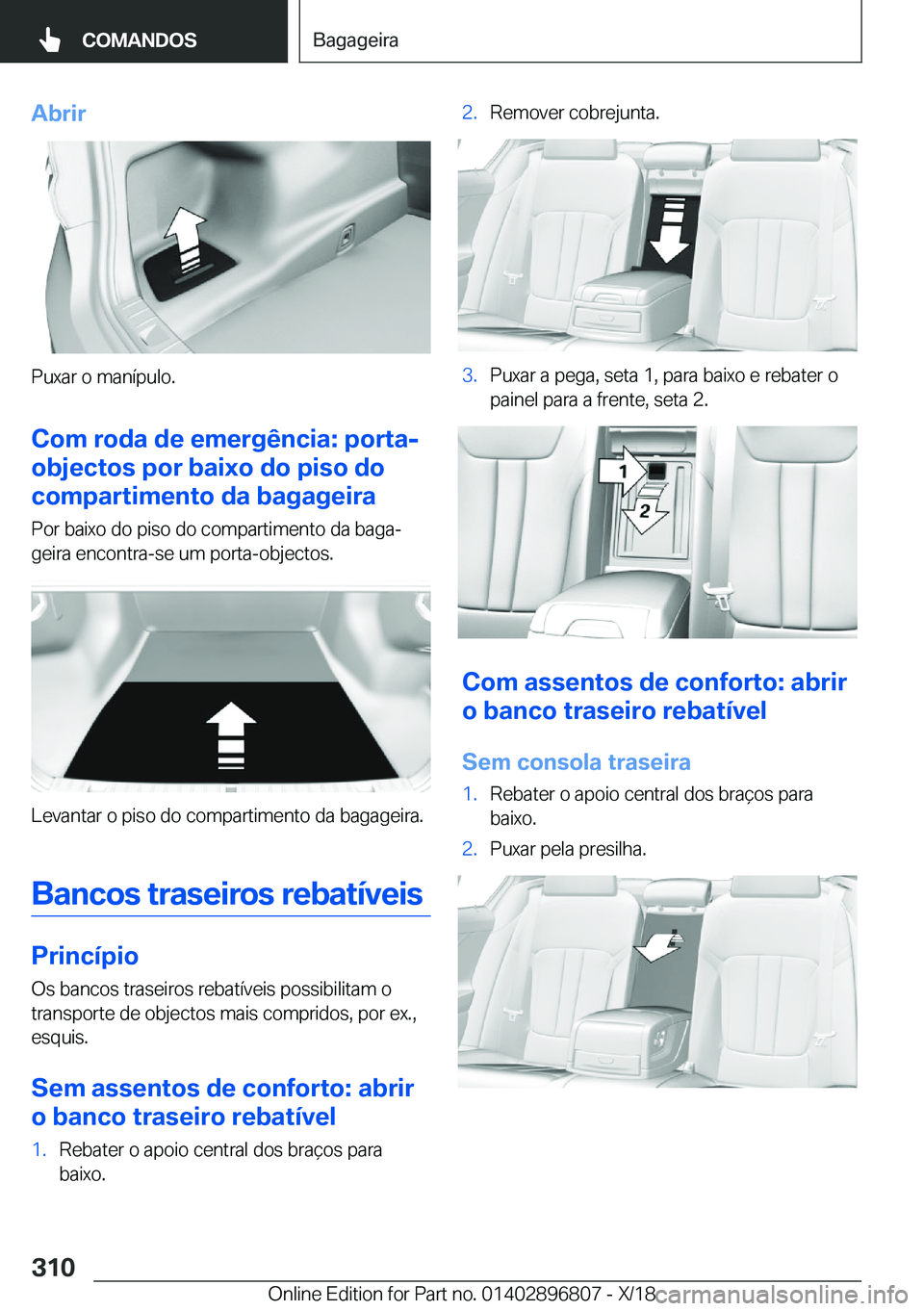 COMANDOS

Bagageira

Abrir

Puxar o manípulo.

Com roda de emergência: porta-objectos por baixo do piso do compartimento da bagageira

Por baixo do piso do compartimento da bagageira encontra-se um porta-objectos.

Levantar o piso do compartimento da bagageira.

Bancos traseiros rebatíveis

Princípio

Os bancos traseiros rebatíveis possibilitam o transporte de objectos mais compridos, por ex., esquis.

Sem assentos de conforto: abrir o banco traseiro rebatível

1. Rebater o apoio central dos braços para baixo.

2. Remover cobrejunta.

3. Puxar a pega, seta 1, para baixo e rebater o painel para a frente, seta 2.

1

2

Com assentos de conforto: abrir o banco traseiro rebatível

Sem consola traseira

1. Rebater o apoio central dos braços para baixo.

2. Puxar pela presilha.

310

Online Edition for Part no. 01402896807 - X/18 carmanualsonline.info