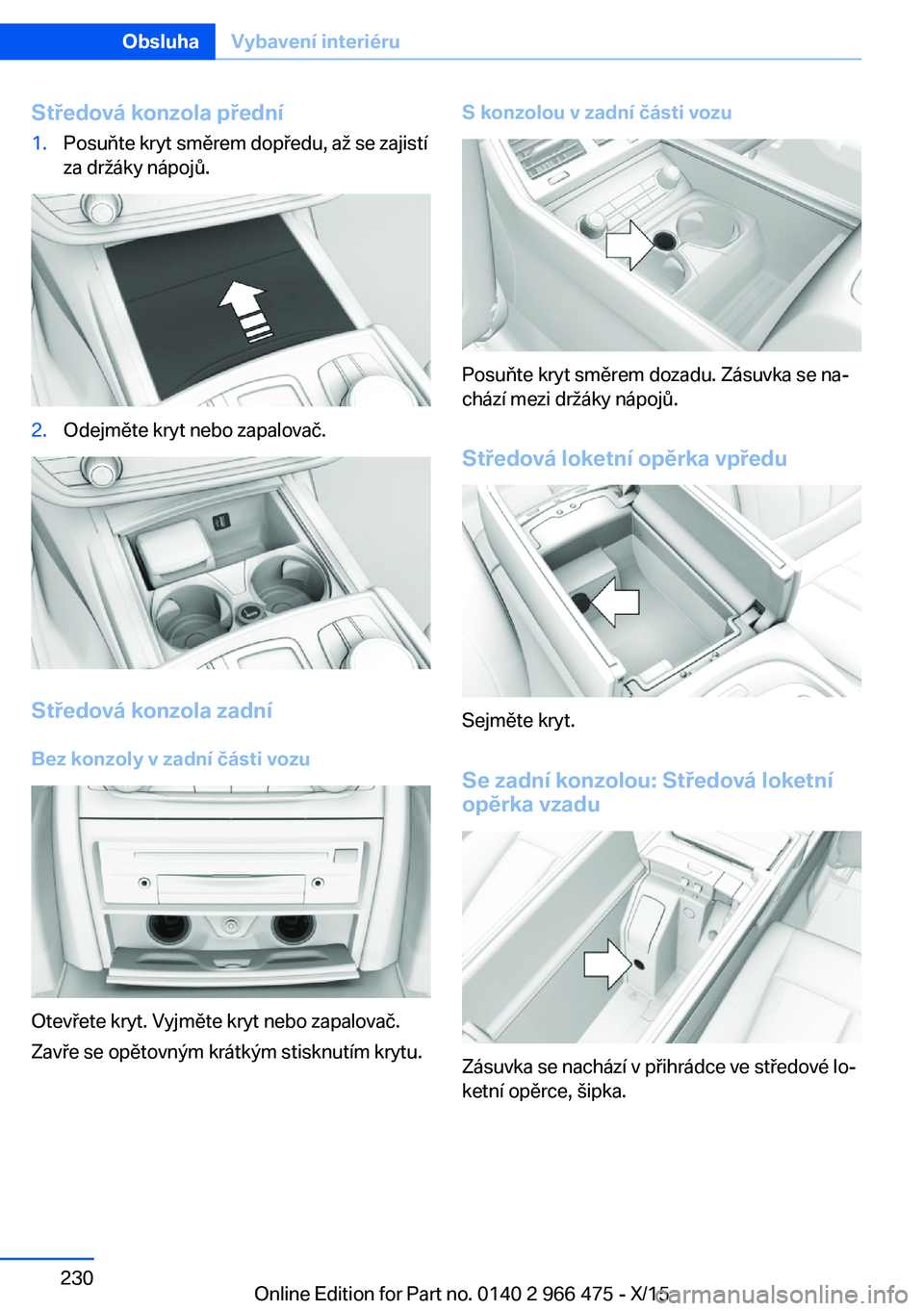 Obsluha Vybavení interiéru

Středová konzola přední

1. Posuňte kryt směrem dopředu, až se zajistí za držáky nápojů.

2. Odejměte kryt nebo zapalovač.

Středová konzola zadní

Bez konzoly v zadní části vozu

Otevřete kryt. Vyjměte kryt nebo zapalovač.

Zavře se opětovným krátkým stisknutím krytu.

S konzolou v zadní části vozu

Posuňte kryt směrem dozadu. Zásuvka se nachází mezi držáky nápojů.

Středová loketní opěrka vpředu

Sejměte kryt.

Se zadní konzolou: Středová loketní opěrka vzadu

Zásuvka se nachází v přihrádce ve středové loketní opěrce, šipka.

230

Online Edition for Part no. 0140 2 966 475 - X/15

carmanualsonline.info