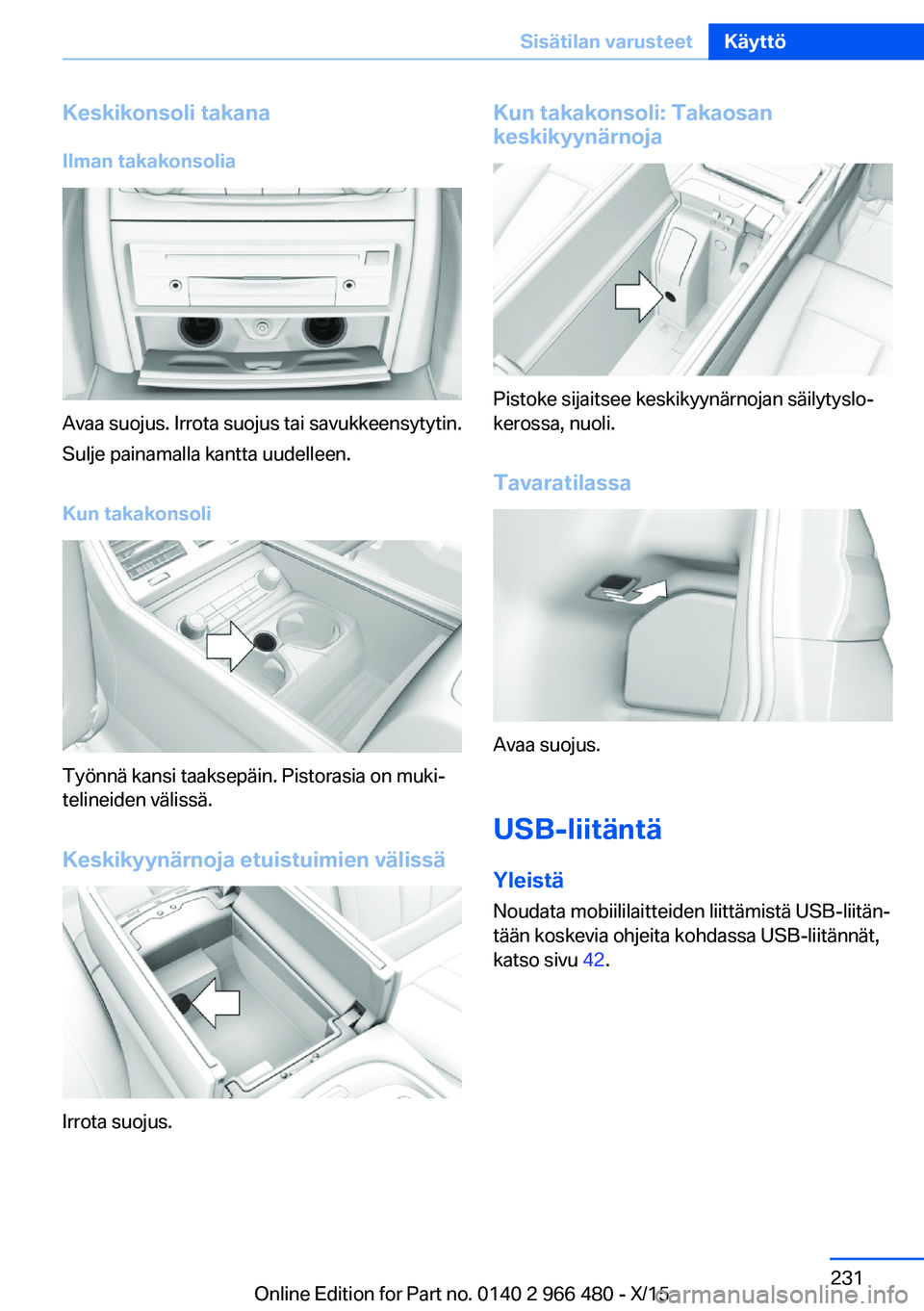 Sisätilan varusteet Käyttö

Keskikonsoli takana

Ilman takakonsolia

Avaa suojus. Irrota suojus tai savukkeensytytin.

Sulje painamalla kantta uudelleen.

Kun takakonsoli

Työnnä kansi taaksepäin. Pistorasia on mukitelineiden välissä.

Keskikyynärnoja etuistuimien välissä

Irrota suojus.

Kun takakonsoli: Takaosan keskikyynärnoja

Pistoke sijaitsee keskikyynärnojan säilytyslokerossa, nuoli.

Tavaratilassa

Avaa suojus.

USB-liitäntä

Yleistä

Noudata mobiililaitteiden liittämistä USB-liitäntään koskevia ohjeita kohdassa USB-liitännät, katso sivu 42.

231

Online Edition for Part no. 0140 2 966 480 - X/15

carmanualsonline.info