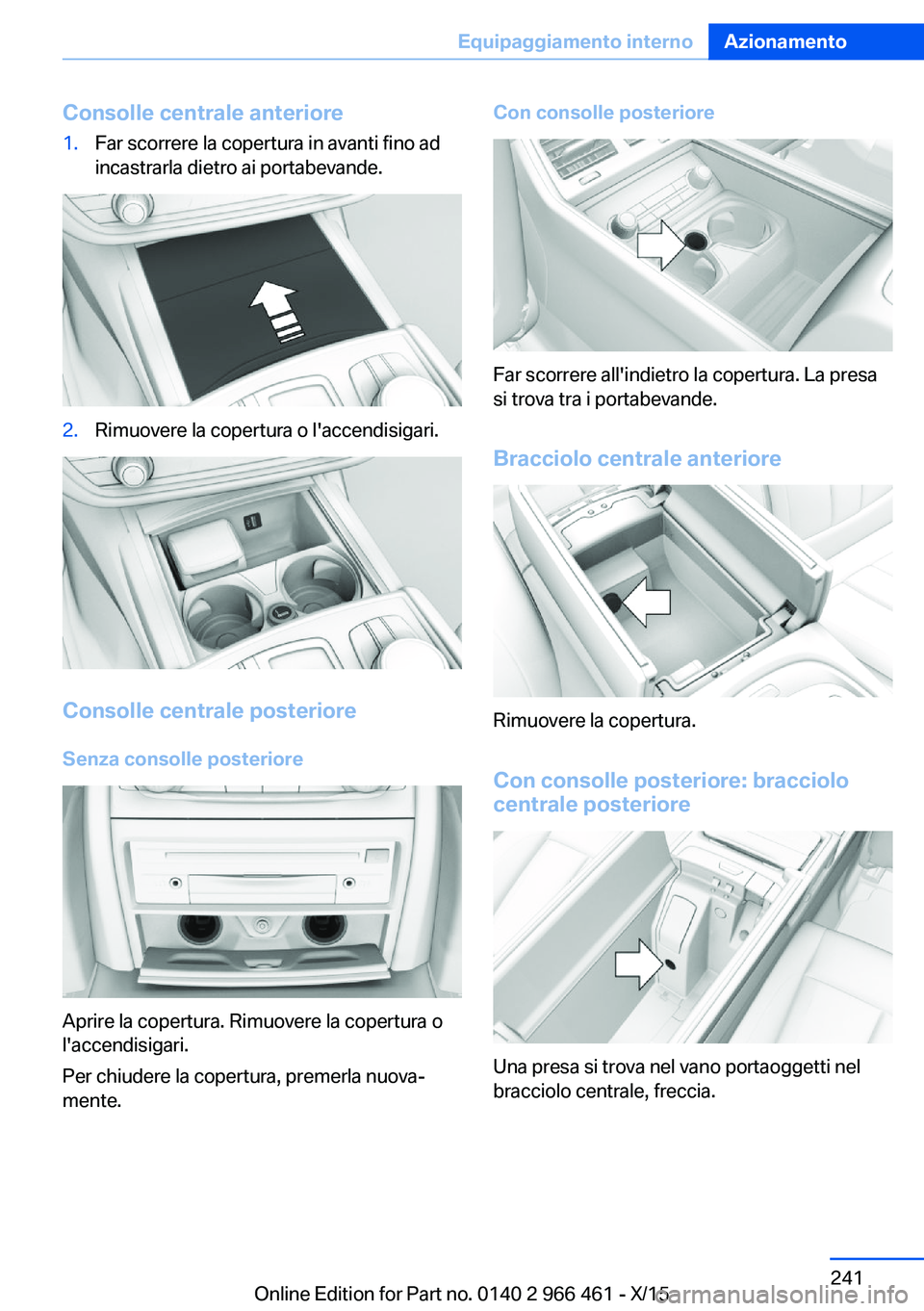 Equipaggiamento interno Azionamento

Consolle centrale anteriore

1. Far scorrere la copertura in avanti fino ad incastrarla dietro ai portabevande.

2. Rimuovere la copertura o l'accendisigari.

Consolle centrale posteriore

Senza consolle posteriore

Aprire la copertura. Rimuovere la copertura o l'accendisigari.

Per chiudere la copertura, premerla nuovamente.

Con consolle posteriore

Far scorrere all'indietro la copertura. La presa si trova tra i portabevande.

Bracciolo centrale anteriore

Rimuovere la copertura.

Con consolle posteriore: bracciolo centrale posteriore

Una presa si trova nel vano portaoggetti nel bracciolo centrale, freccia.

241

Online Edition for Part no. 0140 2 966 461 - X/15

carmanualsonline.info