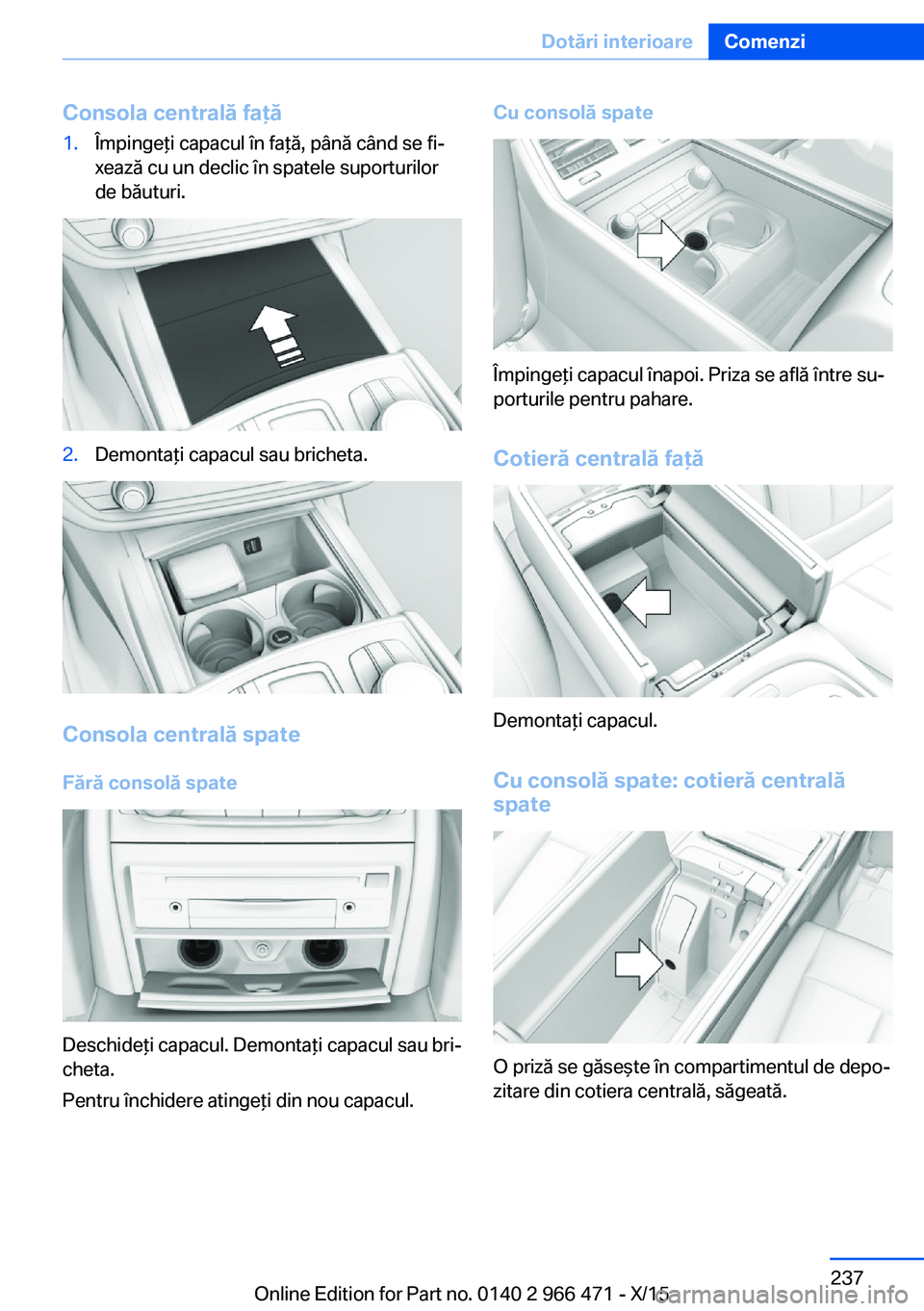 Dotări interioare Comenzi

Consola centrală față

1. Împingeți capacul în față, până când se fixează cu un declic în spatele suporturilor de băuturi.

2. Demontați capacul sau bricheta.

Consola centrală spate

Fără consolă spate

Deschideți capacul. Demontați capacul sau bricheta.

Pentru închidere atingeți din nou capacul.

Cu consolă spate

Împingeți capacul înapoi. Priza se află între suporturile pentru pahare.

Cotieră centrală față

Demontați capacul.

Cu consolă spate: cotieră centrală spate

O priză se găsește în compartimentul de depozitare din cotiera centrală, săgeată.

237

Online Edition for Part no. 0140 2 966 471 - X/15

carmanualsonline.info