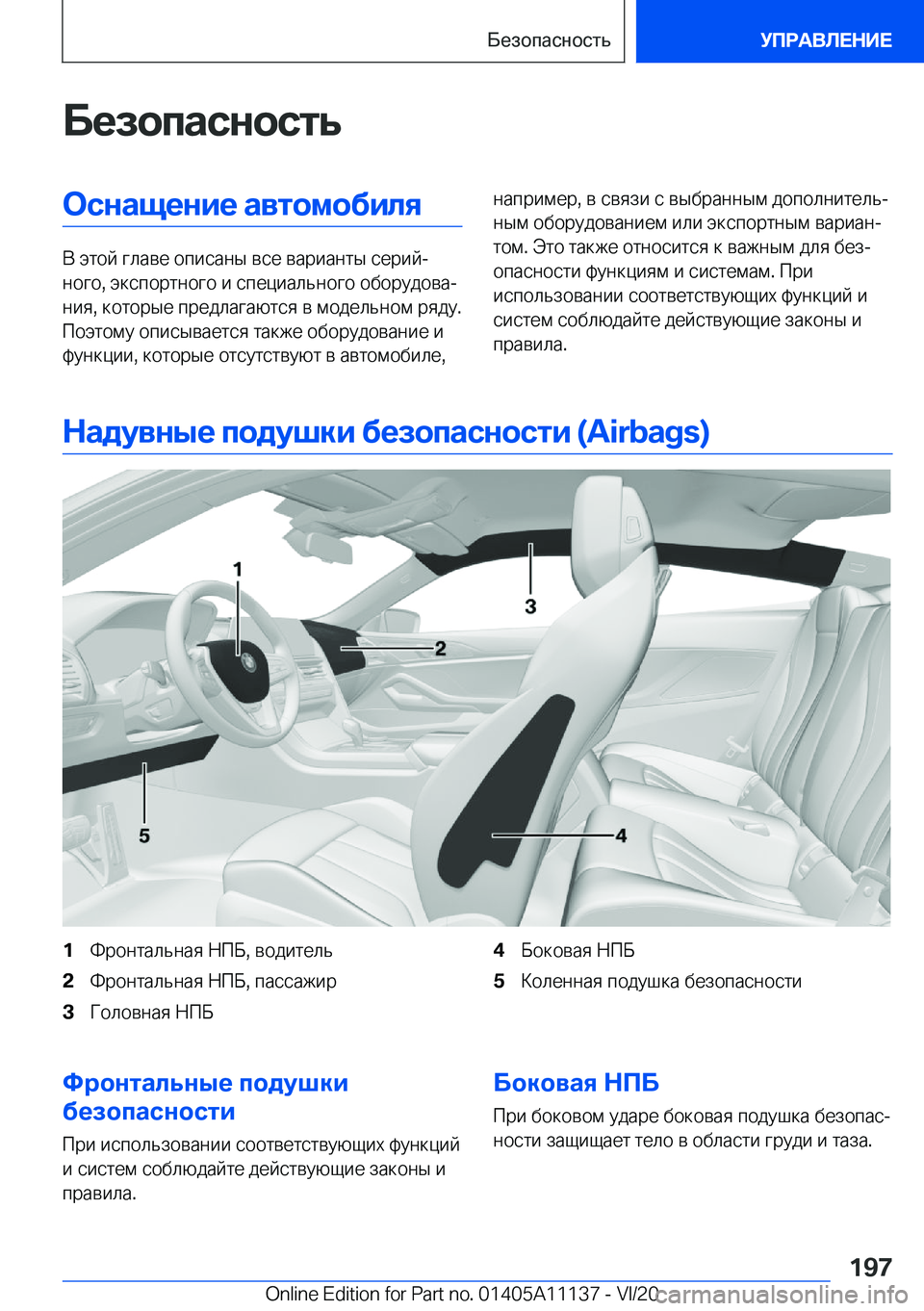 Безопасность УПРАВЛЕНИЕ

Безопасность

Оснащение автомобиля

В этой главе описаны все варианты серийного, экспортного и специального оборудования, которые предлагаются в модельном ряду. Поэтому описывается также оборудование и функции, которые отсутствуют в автомобиле, например, в связи с выбранным дополнительным оборудованием или экспортным вариантом. Это также относится к важным для безопасности функциям и системам. При использовании соответствующих функций и систем соблюдайте действующие законы и правила.

Надувные подушки безопасности (Airbags)

1
2
3
4
5

1 Фронтальная НПБ, водитель
2 Фронтальная НПБ, пассажир
3 Головная НПБ
4 Боковая НПБ
5 Коленная подушка безопасности

Фронтальные подушки безопасности

При использовании соответствующих функций и систем соблюдайте действующие законы и правила.

Боковая НПБ

При боковом ударе боковая подушка безопасности защищает тело в области груди и таза.

197

Online Edition for Part no. 01405A11137 - VI/20 carmanualsonline.info