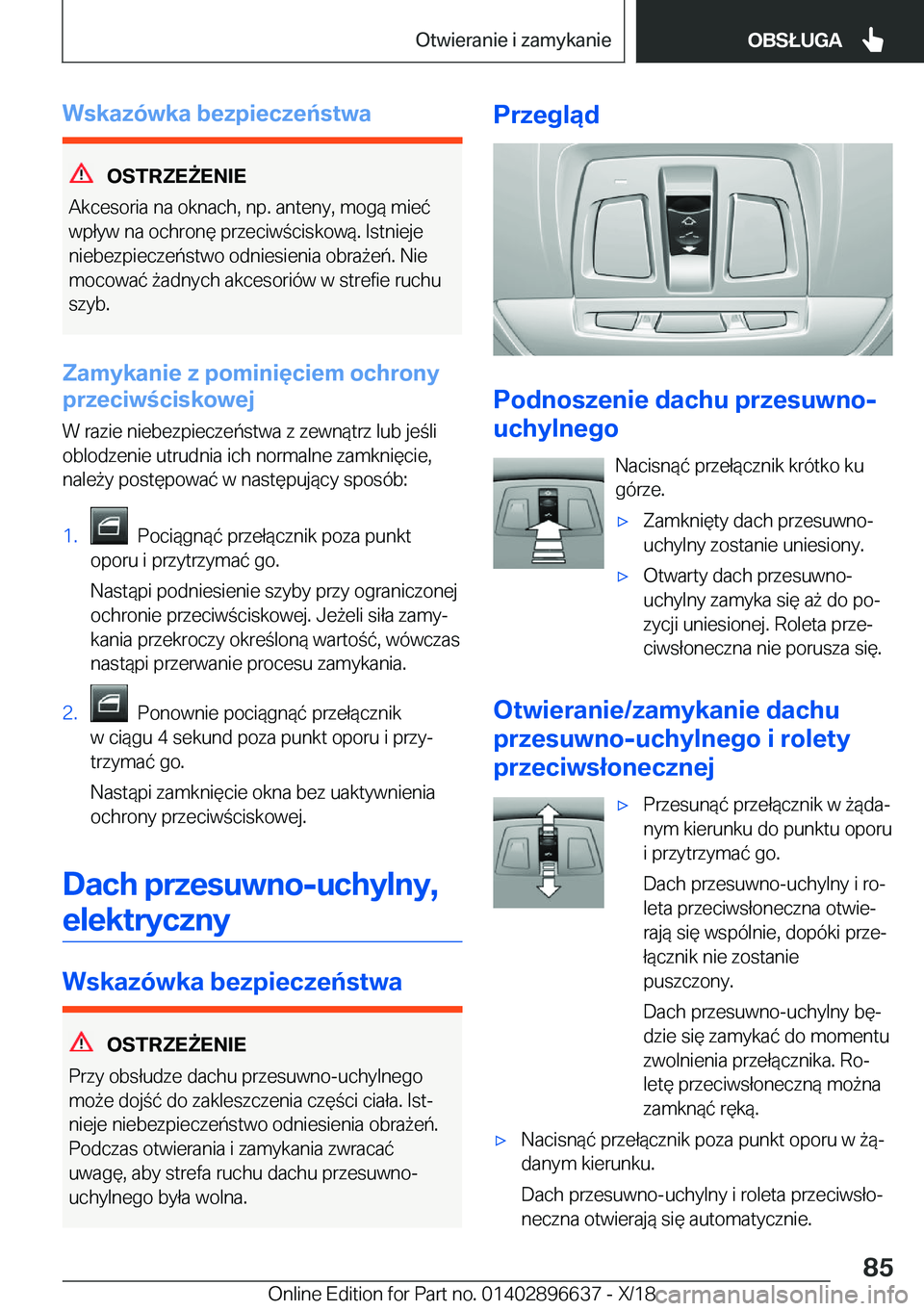 Otwieranie i zamykanie

OBSŁUGA

Wskazówka bezpieczeństwa

OSTRZEŻENIE

Akcesoria na oknach, np. anteny, mogą mieć wpływ na ochronę przeciwściskową. Istnieje niebezpieczeństwo odniesienia obrażeń. Nie mocować żadnych akcesoriów w strefie ruchu szyb.

Zamykanie z pominięciem ochrony przeciwściskowej

W razie niebezpieczeństwa z zewnątrz lub jeśli oblodzenie utrudnia ich normalne zamknięcie, należy postępować w następujący sposób:

1. Pociągnąć przełącznik poza punkt oporu i przytrzymać go.

Nastąpi podniesienie szyby przy ograniczonej ochronie przeciwściskowej. Jeżeli siła zamykania przekroczy określoną wartość, wówczas nastąpi przerwanie procesu zamykania.

2. Ponownie pociągnąć przełącznik w ciągu 4 sekund poza punkt oporu i przytrzymać go.

Nastąpi zamknięcie okna bez uaktywnienia ochrony przeciwściskowej.

Dach przesuwno-uchylny, elektryczny

Wskazówka bezpieczeństwa

OSTRZEŻENIE

Przy obsłudze dachu przesuwno-uchylnego może dojść do zakleszczenia części ciała. Istnieje niebezpieczeństwo odniesienia obrażeń. Podczas otwierania i zamykania zwracać uwagę, aby strefa ruchu dachu przesuwno-uchylnego była wolna.

Przegląd

Podnoszenie dachu przesuwno-uchylnego

Nacisnąć przełącznik krótko ku górze.

▷ Zamknięty dach przesuwno-uchylny zostanie uniesiony.

▷ Otwarty dach przesuwno-uchylny zamyka się aż do pozycji uniesionej. Roleta przeciwsłoneczna nie porusza się.

Otwieranie/zamykanie dachu przesuwno-uchylnego i rolety przeciwsłonecznej

▷ Przesunąć przełącznik w żądanym kierunku do punktu oporu i przytrzymać go.

Dach przesuwno-uchylny i roleta przeciwsłoneczna otwierają się wspólnie, dopóki przełącznik nie zostanie puszczony.

Dach przesuwno-uchylny będzie się zamykać do momentu zwolnienia przełącznika. Roletę przeciwsłoneczną można zamknąć ręką.

▷ Nacisnąć przełącznik poza punkt oporu w żądanym kierunku.

Dach przesuwno-uchylny i roleta przeciwsłoneczna otwierają się automatycznie.

85

Online Edition for Part no. 01402896637 - X/18 carmanualsonline.info