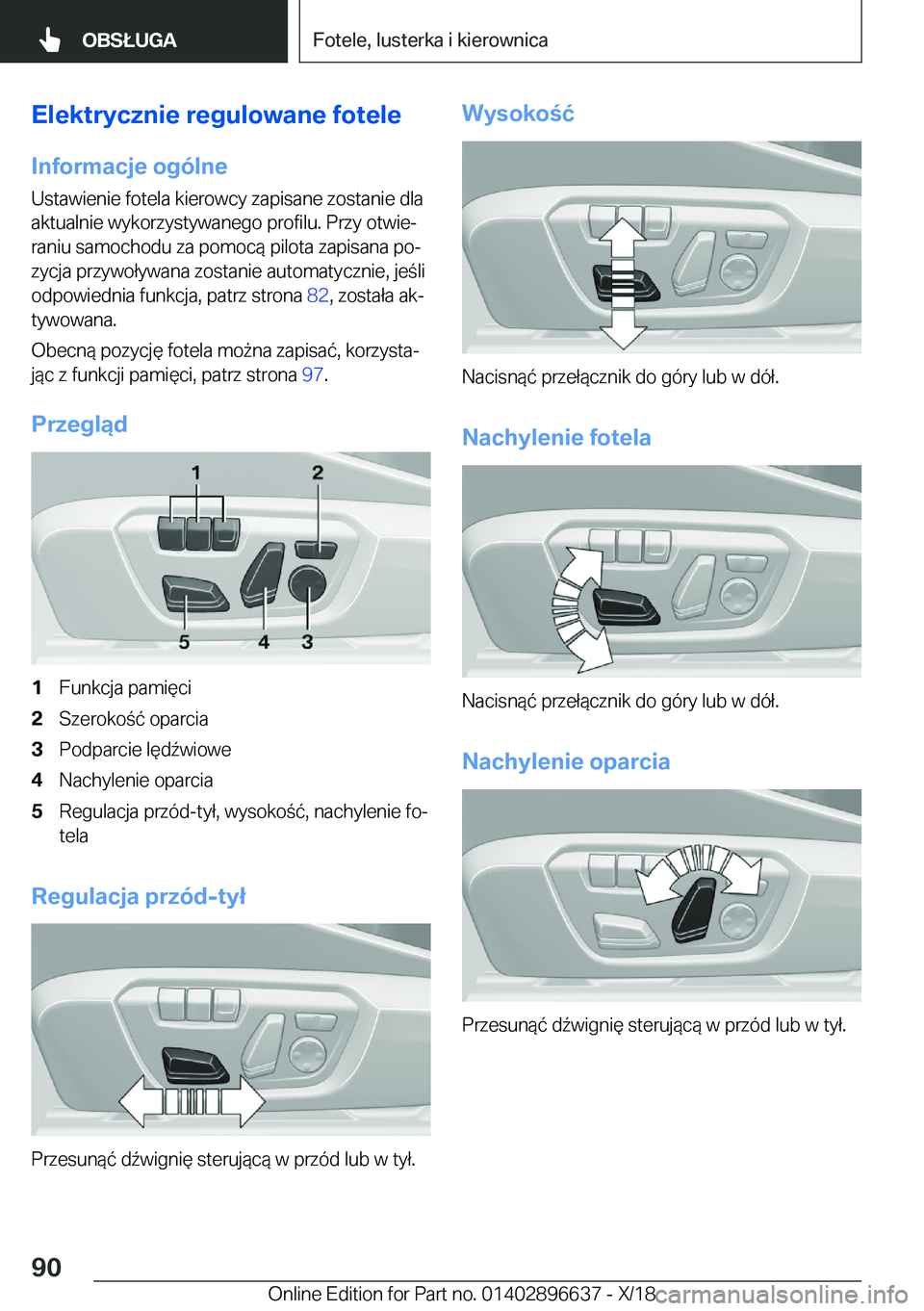 OBSŁUGA

Fotele, lusterka i kierownica

Elektrycznie regulowane fotele

Informacje ogólne

Ustawienie fotela kierowcy zapisane zostanie dla aktualnie wykorzystywanego profilu. Przy otwieraniu samochodu za pomocą pilota zapisana pozycja przywoływana zostanie automatycznie, jeśli odpowiednia funkcja, patrz strona 82, została aktywowana.

Obecną pozycję fotela można zapisać, korzystając z funkcji pamięci, patrz strona 97.

Przegląd

1 2
5 4 3

1 Funkcja pamięci
2 Szerokość oparcia
3 Podparcie lędźwiowe
4 Nachylenie oparcia
5 Regulacja przód-tył, wysokość, nachylenie fotela

Regulacja przód-tył

Przesunąć dźwignię sterującą w przód lub w tył.

Wysokość

Nacisnąć przełącznik do góry lub w dół.

Nachylenie fotela

Nacisnąć przełącznik do góry lub w dół.

Nachylenie oparcia

Przesunąć dźwignię sterującą w przód lub w tył.

90

Online Edition for Part no. 01402896637 - X/18

carmanualsonline.info