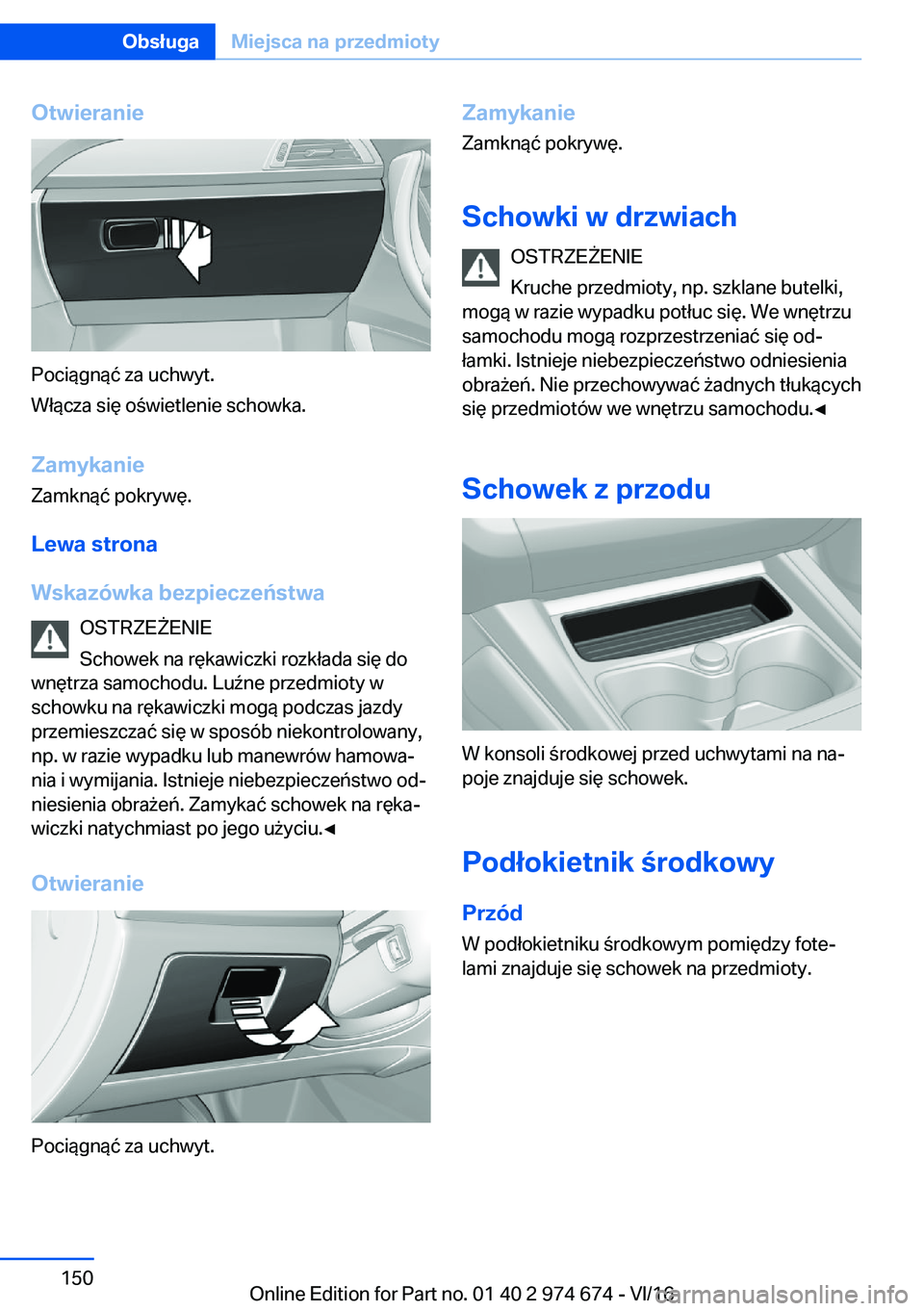 Obsługa Miejsca na przedmioty

Otwieranie

Pociągnąć za uchwyt.

Włącza się oświetlenie schowka.

Zamykanie

Zamknąć pokrywę.

Lewa strona

Wskazówka bezpieczeństwa

OSTRZEŻENIE

Schowek na rękawiczki rozkłada się do wnętrza samochodu. Luźne przedmioty w schowku na rękawiczki mogą podczas jazdy przemieszczać się w sposób niekontrolowany, np. w razie wypadku lub manewrów hamowania i wymijania. Istnieje niebezpieczeństwo odniesienia obrażeń. Zamykać schowek na rękawiczki natychmiast po jego użyciu.◄

Otwieranie

Pociągnąć za uchwyt.

Zamykanie

Zamknąć pokrywę.

Schowki w drzwiach

OSTRZEŻENIE

Kruche przedmioty, np. szklane butelki, mogą w razie wypadku potłuc się. We wnętrzu samochodu mogą rozprzestrzeniać się odłamki. Istnieje niebezpieczeństwo odniesienia obrażeń. Nie przechowywać żadnych tłukących się przedmiotów we wnętrzu samochodu.◄

Schowek z przodu

W konsoli środkowej przed uchwytami na napoje znajduje się schowek.

Podłokietnik środkowy

Przód

W podłokietniku środkowym pomiędzy fotelami znajduje się schowek na przedmioty.

150

Online Edition for Part no. 01 40 2 974 674 - VI/16

carmanualsonline.info