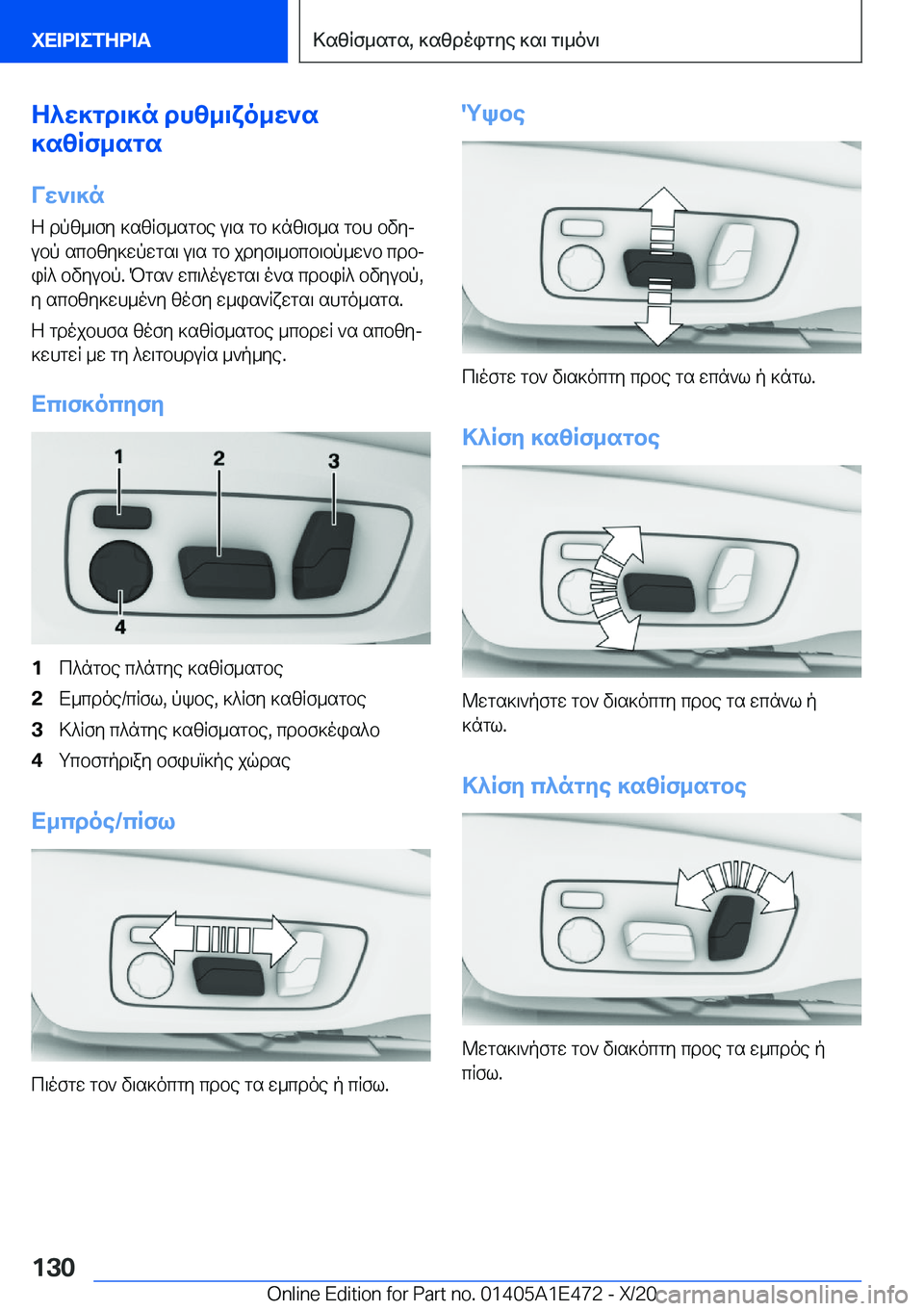 ΧΕΙΡΙΣΤΗΡΙΑ

Καθίσματα, καθρέφτης και τιμόνι

Ηλεκτρικά ρυθμιζόμενα καθίσματα

Γενικά

Η ρύθμιση καθίσματος για το κάθισμα του οδηγού αποθηκεύεται για το χρησιμοποιούμενο προφίλ οδηγού. Όταν επιλέγεται ένα προφίλ οδηγού, η αποθηκευμένη θέση εμφανίζεται αυτόματα.

Η τρέχουσα θέση καθίσματος μπορεί να αποθηκευτεί με τη λειτουργία μνήμης.

Επισκόπηση

1
2
3
4

1 Πλάτος πλάτης καθίσματος
2 Εμπρός/πίσω, ύψος, κλίση καθίσματος
3 Κλίση πλάτης καθίσματος, προσκέφαλο
4 Υποστήριξη οσφυϊκής χώρας

Εμπρός/πίσω

Πιέστε τον διακόπτη προς τα εμπρός ή πίσω.

Ύψος

Πιέστε τον διακόπτη προς τα επάνω ή κάτω.

Κλίση καθίσματος

Μετακινήστε τον διακόπτη προς τα επάνω ή κάτω.

Κλίση πλάτης καθίσματος

Μετακινήστε τον διακόπτη προς τα εμπρός ή πίσω.

130

Online Edition for Part no. 01405A1E472 - X/20

carmanualsonline.info