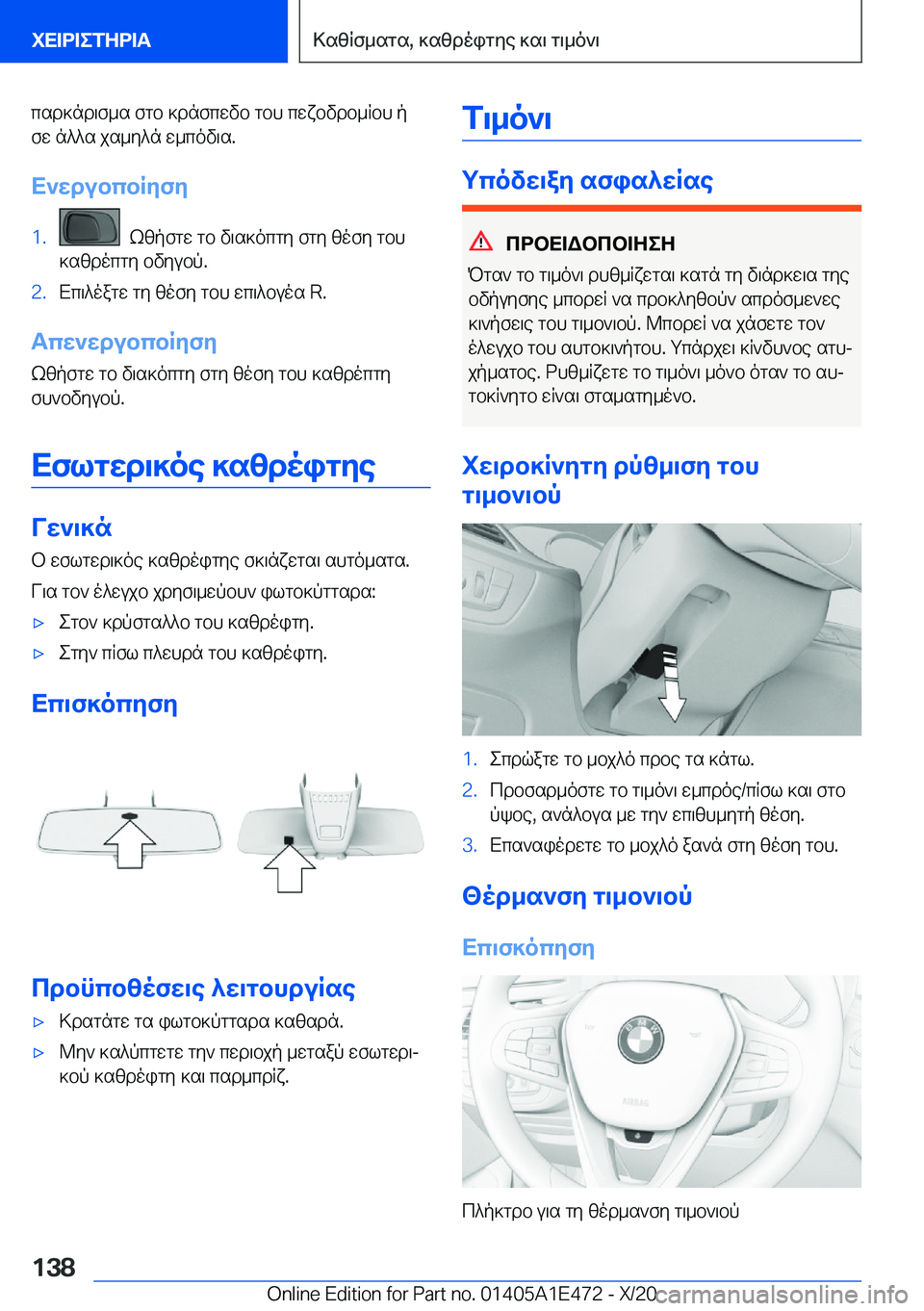 ΧΕΙΡΙΣΤΗΡΙΑ

Καθίσματα, καθρέφτης και τιμόνι

παρκάρισμα στο κράσπεδο του πεζοδρομίου ή σε άλλα χαμηλά εμπόδια.

Ενεργοποίηση

1. Ωθήστε το διακόπτη στη θέση του καθρέπτη οδηγού.

2. Επιλέξτε τη θέση του επιλογέα R.

Απενεργοποίηση

Ωθήστε το διακόπτη στη θέση του καθρέπτη συνοδηγού.

Εσωτερικός καθρέφτης

Γενικά

Ο εσωτερικός καθρέφτης σκιάζεται αυτόματα.

Για τον έλεγχο χρησιμεύουν φωτοκύτταρα:

▷ Στον κρύσταλλο του καθρέφτη.

▷ Στην πίσω πλευρά του καθρέφτη.

Επισκόπηση

Προϋποθέσεις λειτουργίας

▷ Κρατάτε τα φωτοκύτταρα καθαρά.

▷ Μην καλύπτετε την περιοχή μεταξύ εσωτερικού καθρέφτη και παρμπρίζ.

Τιμόνι

Υπόδειξη ασφαλείας

ΠΡΟΕΙΔΟΠΟΙΗΣΗ

Όταν το τιμόνι ρυθμίζεται κατά τη διάρκεια της οδήγησης μπορεί να προκληθούν απρόσμενες κινήσεις του τιμονιού. Μπορεί να χάσετε τον έλεγχο του αυτοκινήτου. Υπάρχει κίνδυνος ατυχήματος. Ρυθμίζετε το τιμόνι μόνο όταν το αυτοκίνητο είναι σταματημένο.

Χειροκίνητη ρύθμιση του τιμονιού

1. Σπρώξτε το μοχλό προς τα κάτω.

2. Προσαρμόστε το τιμόνι εμπρός/πίσω και στο ύψος, ανάλογα με την επιθυμητή θέση.

3. Επαναφέρετε το μοχλό ξανά στη θέση του.

Θέρμανση τιμονιού

Επισκόπηση

Πλήκτρο για τη θέρμανση τιμονιού

138

Online Edition for Part no. 01405A1E472 - X/20 carmanualsonline.info