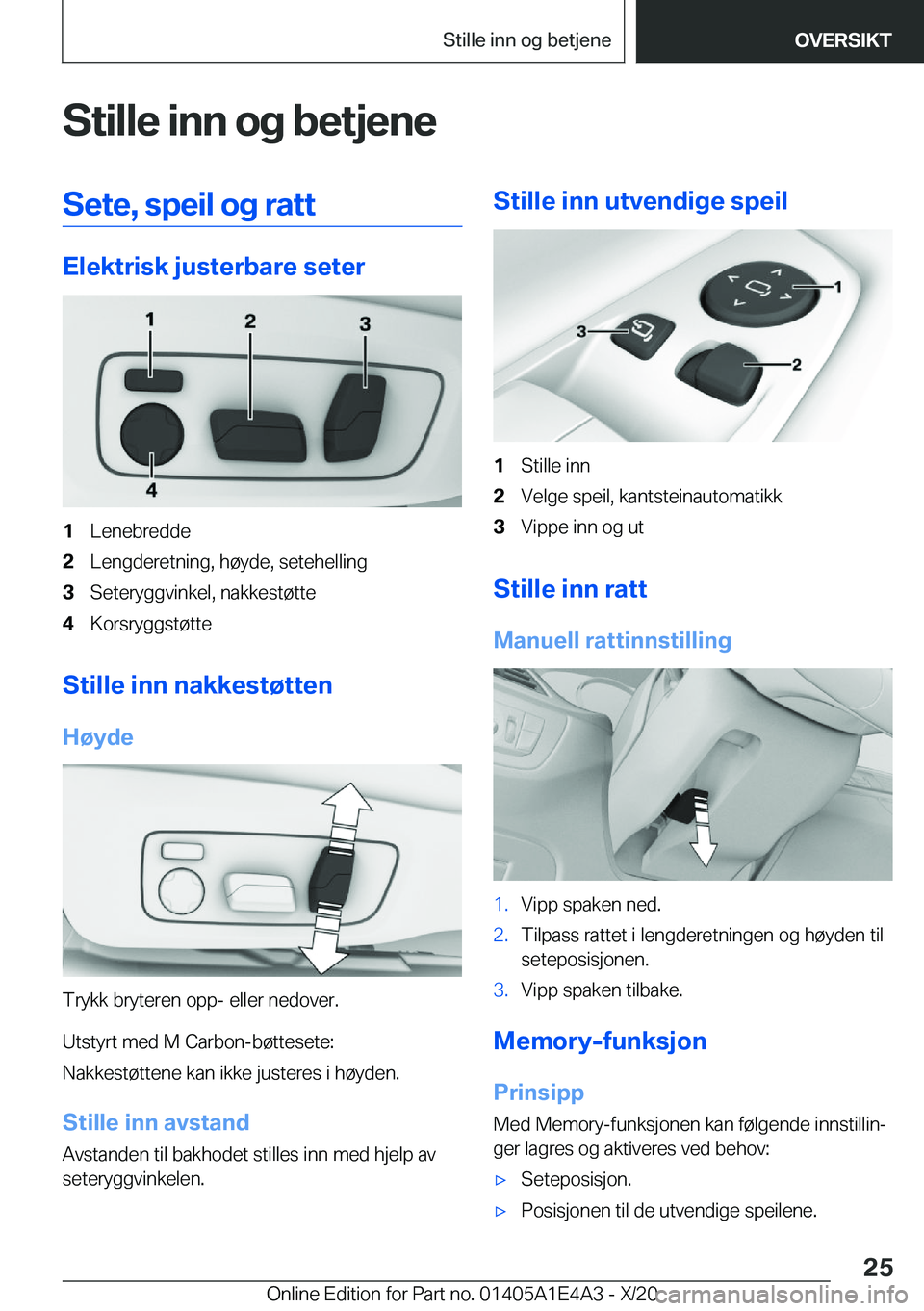 Stille inn og betjene

OVERSIKT

Stille inn og betjene

Sete, speil og ratt

Elektrisk justerbare seter

1 2 3 4

1 Lenebredde
2 Lengderetning, høyde, setehelling
3 Seteryggvinkel, nakkestøtte
4 Korsryggstøtte

Stille inn nakkestøtten

Høyde

Trykk bryteren opp- eller nedover.

Utstyrt med M Carbon-bøttesete:

Nakkestøttene kan ikke justeres i høyden.

Stille inn avstand

Avstanden til bakhodet stilles inn med hjelp av seteryggvinkelen.

Stille inn utvendige speil

1 2 3

1 Stille inn
2 Velge speil, kantsteinautomatikk
3 Vippe inn og ut

Stille inn ratt

Manuell rattinnstilling

1. Vipp spaken ned.
2. Tilpass rattet i lengderetningen og høyden til seteposisjonen.
3. Vipp spaken tilbake.

Memory-funksjon

Prinsipp

Med Memory-funksjonen kan følgende innstillinger lagres og aktiveres ved behov:

▷ Seteposisjon.
▷ Posisjonen til de utvendige speilene.

25

Online Edition for Part no. 01405A1E4A3 - X/20 carmanualsonline.info