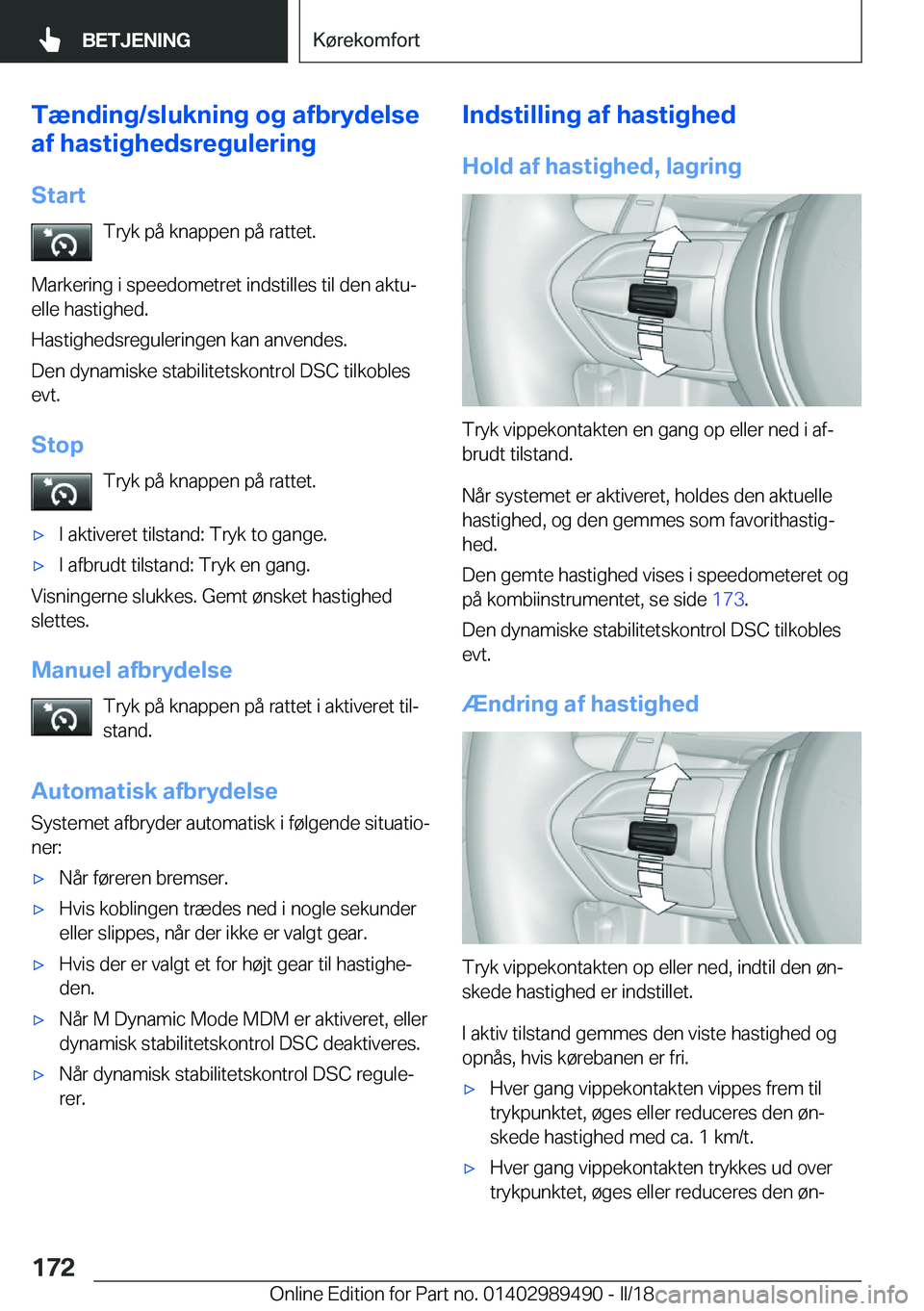 BETJENING

Kørekomfort

Tænding/slukning og afbrydelse af hastighedsregulering

Start

Tryk på knappen på rattet.

Markering i speedometret indstilles til den aktuelle hastighed.

Hastighedsreguleringen kan anvendes.

Den dynamiske stabilitetskontrol DSC tilkobles evt.

Stop

Tryk på knappen på rattet.

▷ I aktiveret tilstand: Tryk to gange.

▷ I afbrudt tilstand: Tryk en gang.

Visningerne slukkes. Gemt ønsket hastighed slettes.

Manuel afbrydelse

Tryk på knappen på rattet i aktiveret tilstand.

Automatisk afbrydelse

Systemet afbryder automatisk i følgende situationer:

▷ Når føreren bremser.

▷ Hvis koblingen trædes ned i nogle sekunder eller slippes, når der ikke er valgt gear.

▷ Hvis der er valgt et for højt gear til hastigheden.

▷ Når M Dynamic Mode MDM er aktiveret, eller dynamisk stabilitetskontrol DSC deaktiveres.

▷ Når dynamisk stabilitetskontrol DSC regulerer.

Indstilling af hastighed

Hold af hastighed, lagring

Tryk vippekontakten en gang op eller ned i afbrudt tilstand.

Når systemet er aktiveret, holdes den aktuelle hastighed, og den gemmes som favorithastighed.

Den gemte hastighed vises i speedometeret og på kombiinstrumentet, se side 173.

Den dynamiske stabilitetskontrol DSC tilkobles evt.

Ændring af hastighed

Tryk vippekontakten op eller ned, indtil den ønskede hastighed er indstillet.

I aktiv tilstand gemmes den viste hastighed og opnås, hvis kørebanen er fri.

▷ Hver gang vippekontakten vippes frem til trykpunktet, øges eller reduceres den ønskede hastighed med ca. 1 km/t.

▷ Hver gang vippekontakten trykkes ud over trykpunktet, øges eller reduceres den øn-

172

Online Edition for Part no. 01402989490 - II/18

carmanualsonline.info