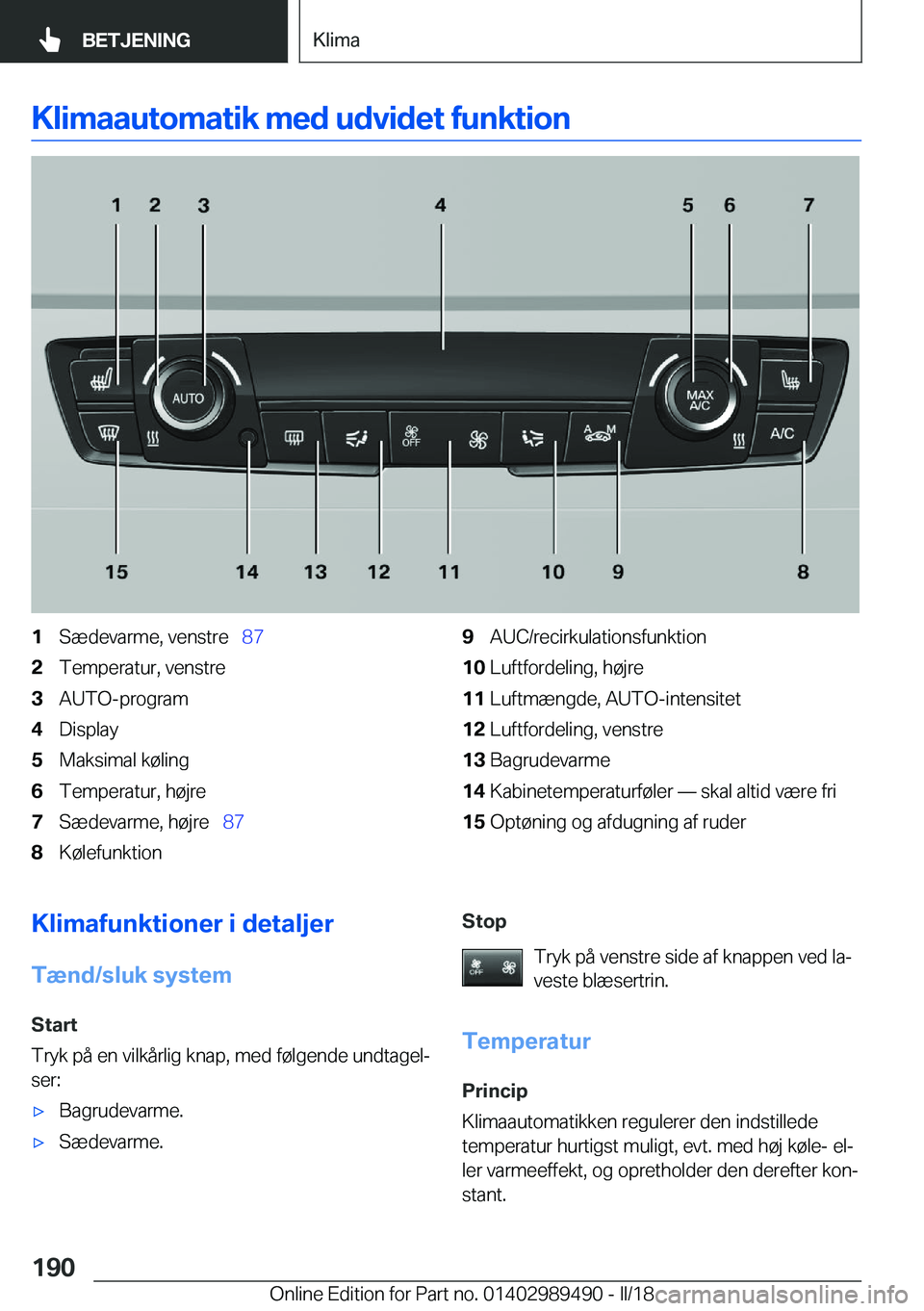 BETJENING

Klima

Klimaautomatik med udvidet funktion

1 2 3 4 5 6 7

AUTO

MAX A/C

A/C

OFF

A M

15 14 13 12 11 10 9 8

1 Sædevarme, venstre 87
2 Temperatur, venstre
3 AUTO-program
4 Display
5 Maksimal køling
6 Temperatur, højre
7 Sædevarme, højre 87
8 Kølefunktion

9 AUC/recirkulationsfunktion
10 Luftfordeling, højre
11 Luftmængde, AUTO-intensitet
12 Luftfordeling, venstre
13 Bagrudevarme
14 Kabinetemperaturføler — skal altid være fri
15 Optøning og afdugning af ruder

Klimafunktioner i detaljer

Tænd/sluk system

Start

Tryk på en vilkårlig knap, med følgende undtagelser:

▷ Bagrudevarme.

▷ Sædevarme.

Stop

OFF

Tryk på venstre side af knappen ved laveste blæsertrin.

Temperatur

Princip

Klimaautomatikken regulerer den indstillede temperatur hurtigst muligt, evt. med høj køle- eller varmeeffekt, og opretholder den derefter konstant.

190

Online Edition for Part no. 01402989490 - II/18

carmanualsonline.info