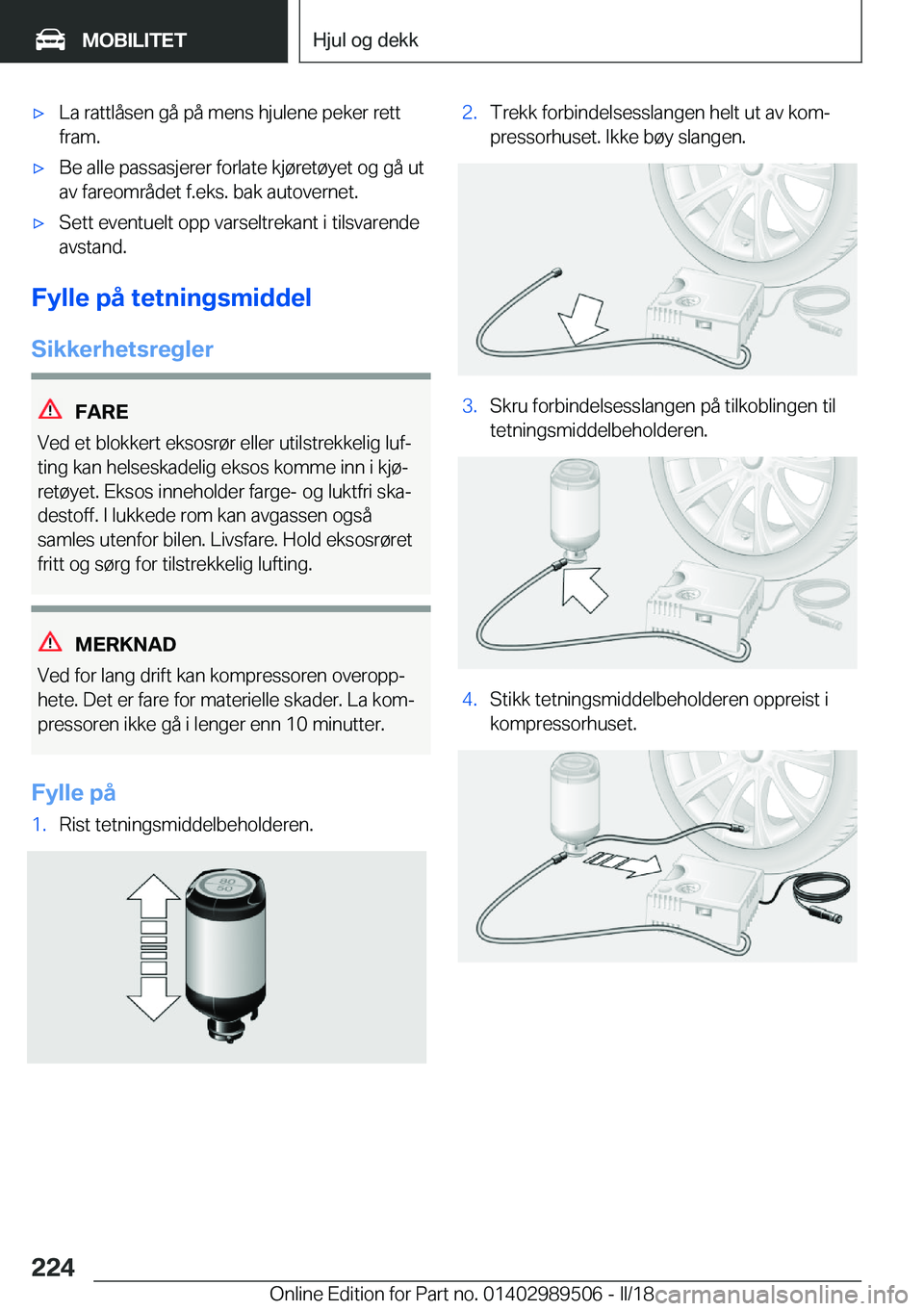 MOBILITET

Hjul og dekk

▷ La rattlåsen gå på mens hjulene peker rett fram.

▷ Be alle passasjerer forlate kjøretøyet og gå ut av fareområdet f.eks. bak autovernet.

▷ Sett eventuelt opp varseltrekant i tilsvarende avstand.

Fylle på tetningsmiddel

Sikkerhetsregler

FARE

Ved et blokkert eksosrør eller utilstrekkelig lufting kan helseskadelig eksos komme inn i kjøretøyet. Eksos inneholder farge- og luktfri skadestoff. I lukkede rom kan avgassen også samles utenfor bilen. Livsfare. Hold eksosrøret fritt og sørg for tilstrekkelig lufting.

MERKNAD

Ved for lang drift kan kompressoren overopphete. Det er fare for materielle skader. La kompressoren ikke gå i lenger enn 10 minutter.

Fylle på

1. Rist tetningsmiddelbeholderen.

80
50

2. Trekk forbindelsesslangen helt ut av kompressorhuset. Ikke bøy slangen.

3. Skru forbindelsesslangen på tilkoblingen til tetningsmiddelbeholderen.

4. Stikk tetningsmiddelbeholderen oppreist i kompressorhuset.

224

Online Edition for Part no. 01402989506 - II/18

carmanualsonline.info