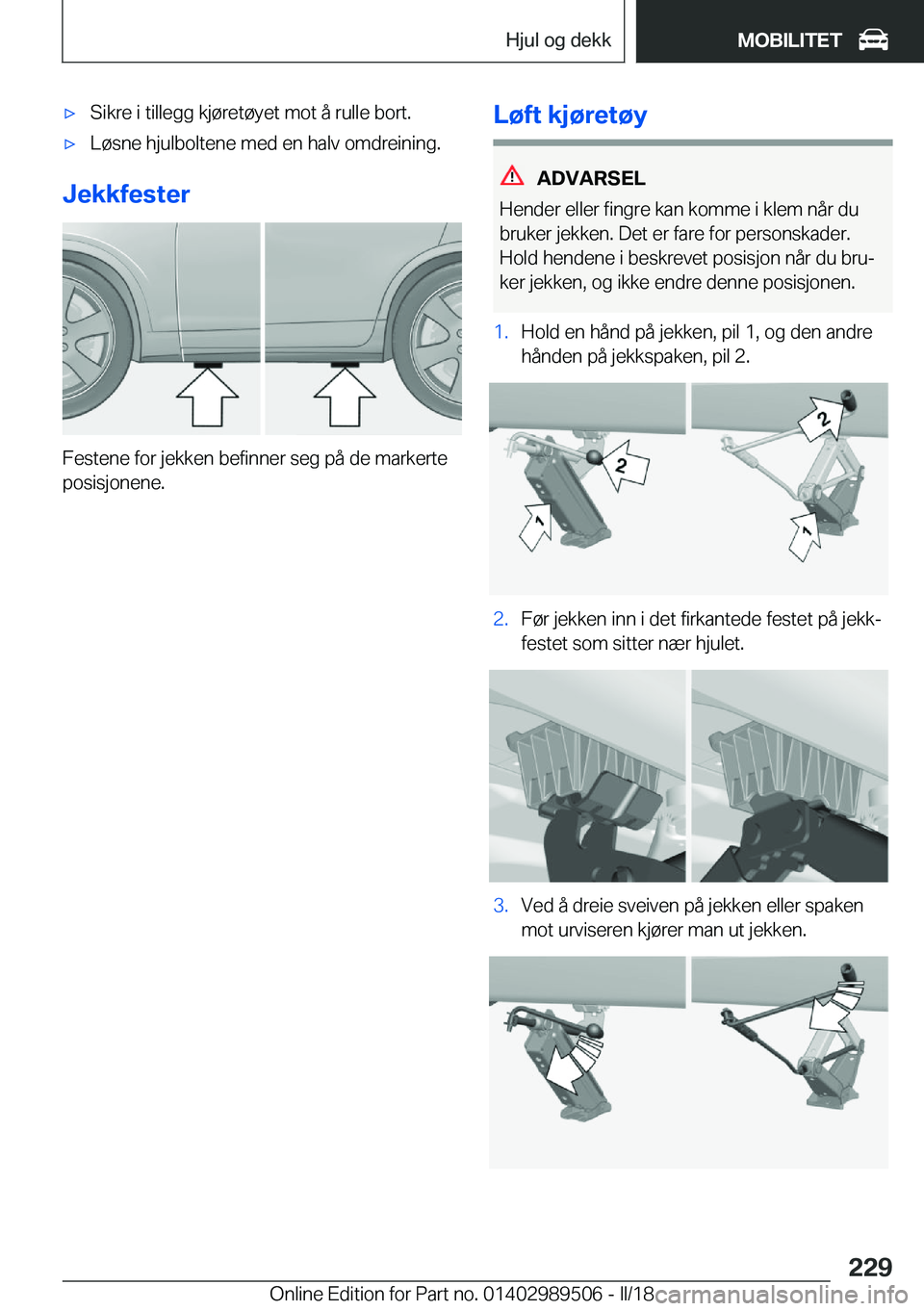 Hjul og dekk MOBILITET

▷ Sikre i tillegg kjøretøyet mot å rulle bort.

▷ Løsne hjulboltene med en halv omdreining.

Jekkfester

Festene for jekken befinner seg på de markerte posisjonene.

Løft kjøretøy

ADVARSEL

Hender eller fingre kan komme i klem når du bruker jekken. Det er fare for personskader. Hold hendene i beskrevet posisjon når du bruker jekken, og ikke endre denne posisjonen.

1. Hold en hånd på jekken, pil 1, og den andre hånden på jekkspaken, pil 2.

2 1 2 1

2. Før jekken inn i det firkantede festet på jekkfestet som sitter nær hjulet.

3. Ved å dreie sveiven på jekken eller spaken mot urviseren kjører man ut jekken.

229

Online Edition for Part no. 01402989506 - II/18 carmanualsonline.info