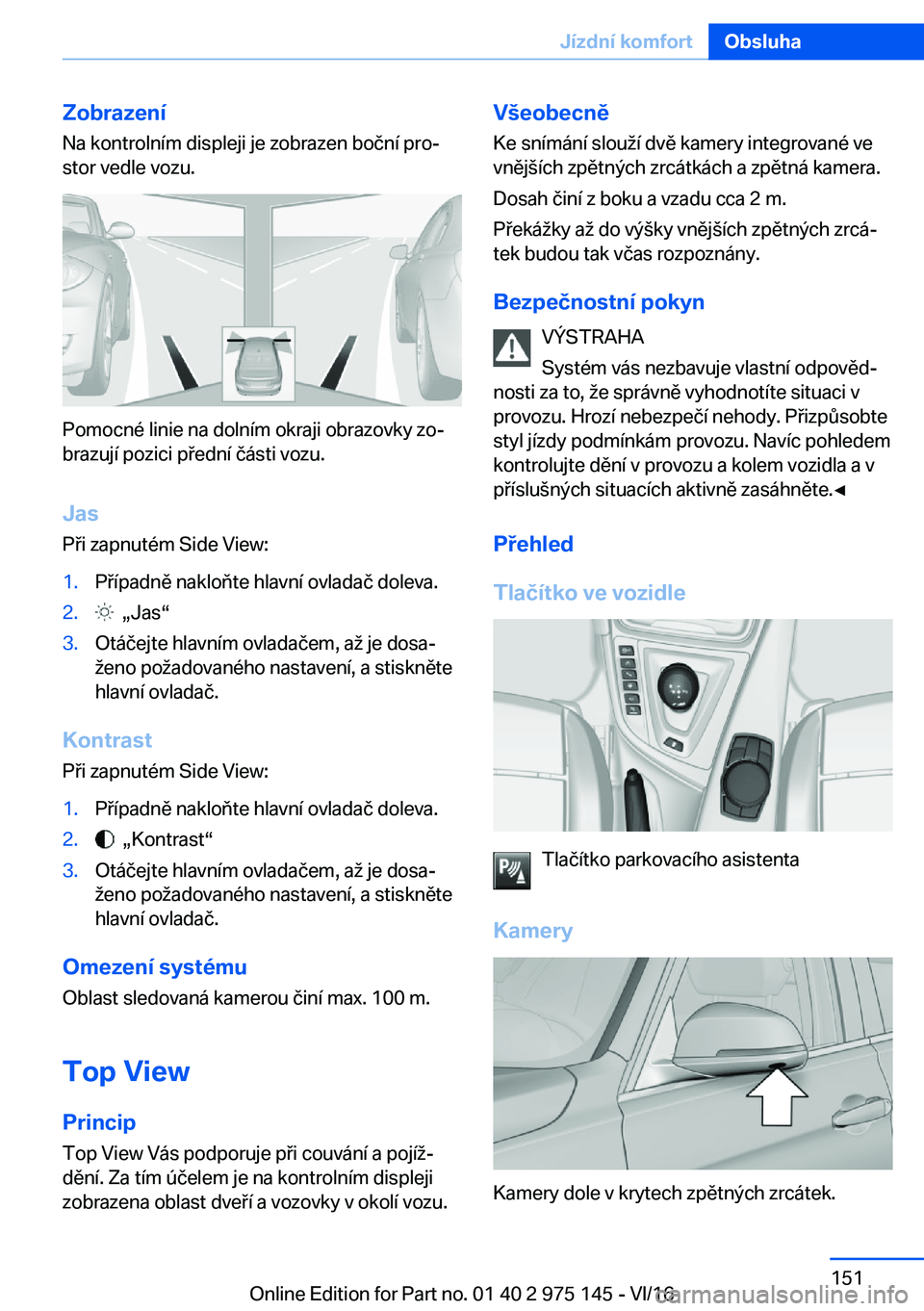 Jízdní komfort Obsluha

Zobrazení
Na kontrolním displeji je zobrazen boční prostor vedle vozu.

Pomocné linie na dolním okraji obrazovky zobrazují pozici přední části vozu.

Jas
Při zapnutém Side View:

1. Případně nakloňte hlavní ovladač doleva.
2. „Jas“
3. Otáčejte hlavním ovladačem, až je dosaženo požadovaného nastavení, a stiskněte hlavní ovladač.

Kontrast
Při zapnutém Side View:

1. Případně nakloňte hlavní ovladač doleva.
2. „Kontrast“
3. Otáčejte hlavním ovladačem, až je dosaženo požadovaného nastavení, a stiskněte hlavní ovladač.

Omezení systému
Oblast sledovaná kamerou činí max. 100 m.

Top View

Princip
Top View Vás podporuje při couvání a pojíždění. Za tím účelem je na kontrolním displeji zobrazena oblast dveří a vozovky v okolí vozu.

Všeobecně
Ke snímání slouží dvě kamery integrované ve vnějších zpětných zrcátkách a zpětná kamera.

Dosah činí z boku a vzadu cca 2 m.

Překážky až do výšky vnějších zpětných zrcátek budou tak včas rozpoznány.

Bezpečnostní pokyn
VÝSTRAHA
Systém vás nezbavuje vlastní odpovědnosti za to, že správně vyhodnotíte situaci v provozu. Hrozí nebezpečí nehody. Přizpůsobte styl jízdy podmínkám provozu. Navíc pohledem kontrolujte dění v provozu a kolem vozidla a v příslušných situacích aktivně zasáhněte.◄

Přehled

Tlačítko ve vozidle

Tlačítko parkovacího asistenta

Kamery

Kamery dole v krytech zpětných zrcátek.

151
Online Edition for Part no. 01 40 2 975 145 - VI/16
carmanualsonline.info