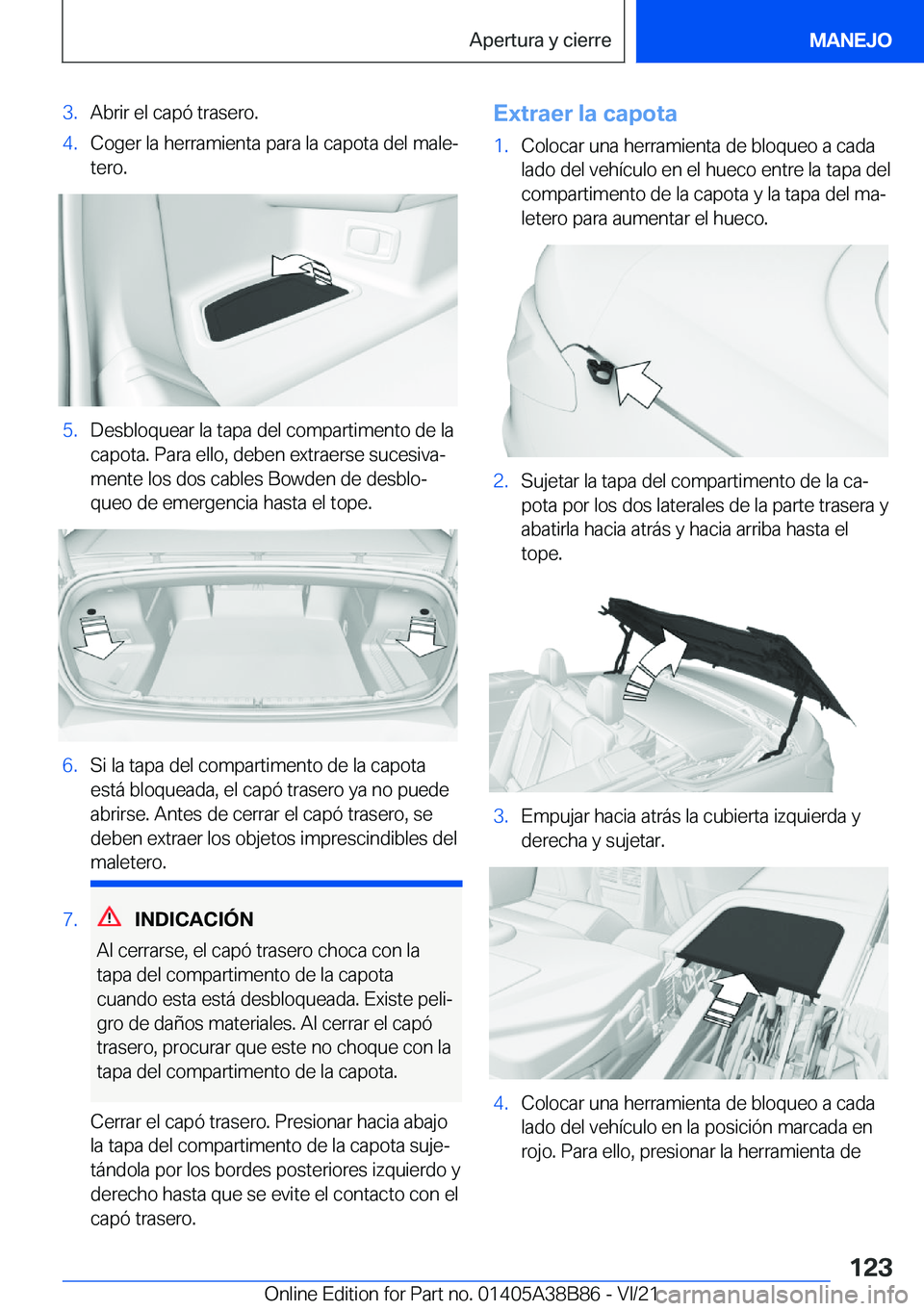 Apertura y cierre

MANEJO

3. Abrir el capó trasero.

4. Coger la herramienta para la capota del maletero.

5. Desbloquear la tapa del compartimento de la capota. Para ello, deben extraerse sucesivamente los dos cables Bowden de desbloqueo de emergencia hasta el tope.

6. Si la tapa del compartimento de la capota está bloqueada, el capó trasero ya no puede abrirse. Antes de cerrar el capó trasero, se deben extraer los objetos imprescindibles del maletero.

7. INDICACIÓN

Al cerrarse, el capó trasero choca con la tapa del compartimento de la capota cuando esta está desbloqueada. Existe peligro de daños materiales. Al cerrar el capó trasero, procurar que este no choque con la tapa del compartimento de la capota.

Cerrar el capó trasero. Presionar hacia abajo la tapa del compartimento de la capota sujetándola por los bordes posteriores izquierdo y derecho hasta que se evite el contacto con el capó trasero.

Extraer la capota

1. Colocar una herramienta de bloqueo a cada lado del vehículo en el hueco entre la tapa del compartimento de la capota y la tapa del maletero para aumentar el hueco.

2. Sujetar la tapa del compartimento de la capota por los dos laterales de la parte trasera y abatirla hacia atrás y hacia arriba hasta el tope.

3. Empujar hacia atrás la cubierta izquierda y derecha y sujetar.

4. Colocar una herramienta de bloqueo a cada lado del vehículo en la posición marcada en rojo. Para ello, presionar la herramienta de

123

Online Edition for Part no. 01405A38B86 - VI/21 carmanualsonline.info