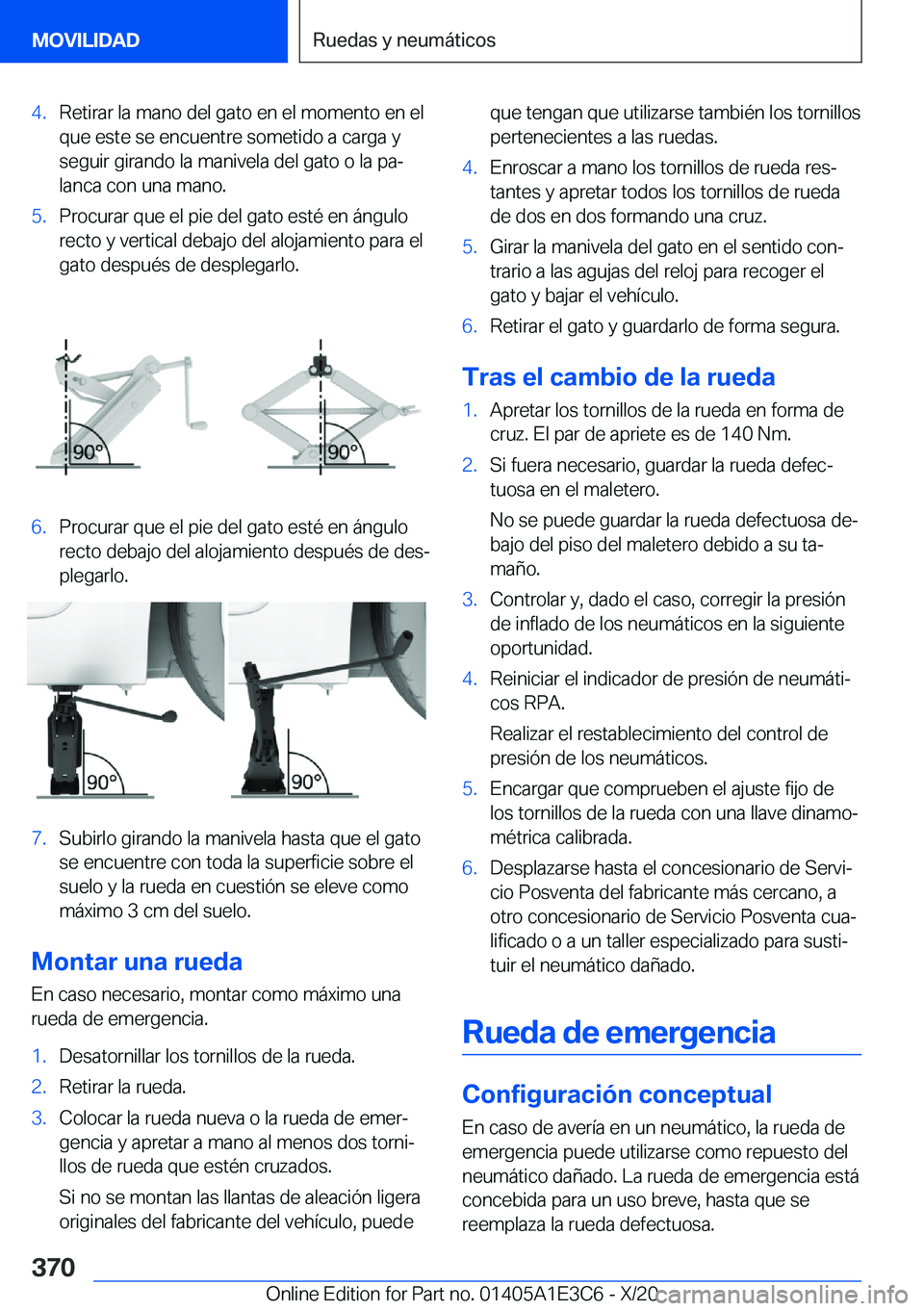 MOVILIDAD

Ruedas y neumáticos

4. Retirar la mano del gato en el momento en el que este se encuentre sometido a carga y seguir girando la manivela del gato o la palanca con una mano.

5. Procurar que el pie del gato esté en ángulo recto y vertical debajo del alojamiento para el gato después de desplegarlo.

90°

90°

6. Procurar que el pie del gato esté en ángulo recto debajo del alojamiento después de desplegarlo.

90°

90°

7. Subirlo girando la manivela hasta que el gato se encuentre con toda la superficie sobre el suelo y la rueda en cuestión se eleve como máximo 3 cm del suelo.

Montar una rueda

En caso necesario, montar como máximo una rueda de emergencia.

1. Desatornillar los tornillos de la rueda.

2. Retirar la rueda.

3. Colocar la rueda nueva o la rueda de emergencia y apretar a mano al menos dos tornillos de rueda que estén cruzados.

Si no se montan las llantas de aleación ligera originales del fabricante del vehículo, puede que tengan que utilizarse también los tornillos pertenecientes a las ruedas.

4. Enroscar a mano los tornillos de rueda restantes y apretar todos los tornillos de rueda de dos en dos formando una cruz.

5. Girar la manivela del gato en el sentido contrario a las agujas del reloj para recoger el gato y bajar el vehículo.

6. Retirar el gato y guardarlo de forma segura.

Tras el cambio de la rueda

1. Apretar los tornillos de la rueda en forma de cruz. El par de apriete es de 140 Nm.

2. Si fuera necesario, guardar la rueda defectuosa en el maletero.

No se puede guardar la rueda defectuosa debajo del piso del maletero debido a su tamaño.

3. Controlar y, dado el caso, corregir la presión de inflado de los neumáticos en la siguiente oportunidad.

4. Reiniciar el indicador de presión de neumáticos RPA.

Realizar el restablecimiento del control de presión de los neumáticos.

5. Encargar que comprueben el ajuste fijo de los tornillos de la rueda con una llave dinamométrica calibrada.

6. Desplazarse hasta el concesionario de Servicio Posventa del fabricante más cercano, a otro concesionario de Servicio Posventa cualificado o a un taller especializado para sustituir el neumático dañado.

Rueda de emergencia

Configuración conceptual

En caso de avería en un neumático, la rueda de emergencia puede utilizarse como repuesto del neumático dañado. La rueda de emergencia está concebida para un uso breve, hasta que se reemplaza la rueda defectuosa.

370

Online Edition for Part no. 01405A1E3C6 - X/20

carmanualsonline.info