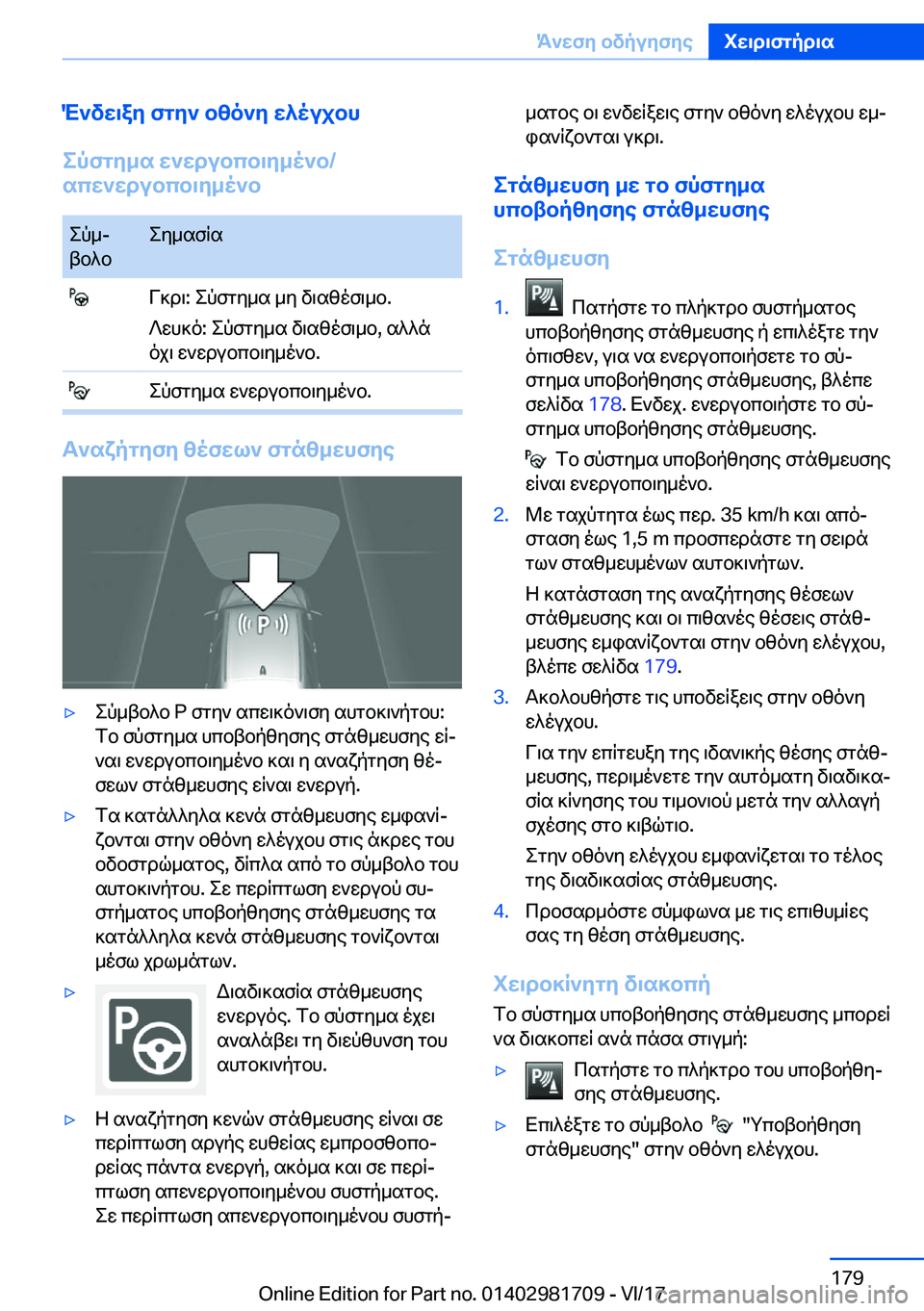 Άνεση οδήγησης Χειριστήρια

Ένδειξη στην οθόνη ελέγχου

Σύστημα ενεργοποιημένο/απενεργοποιημένο

| Σύμβολο | Σημασία |
|---|---|
|  | Γκρι: Σύστημα μη διαθέσιμο. Λευκό: Σύστημα διαθέσιμο, αλλά όχι ενεργοποιημένο. |
|  | Σύστημα ενεργοποιημένο. |

Αναζήτηση θέσεων στάθμευσης

P

▷ Σύμβολο P στην απεικόνιση αυτοκινήτου: Το σύστημα υποβοήθησης στάθμευσης είναι ενεργοποιημένο και η αναζήτηση θέσεων στάθμευσης είναι ενεργή.

▷ Τα κατάλληλα κενά στάθμευσης εμφανίζονται στην οθόνη ελέγχου στις άκρες του οδοστρώματος, δίπλα από το σύμβολο του αυτοκινήτου. Σε περίπτωση ενεργού συστήματος υποβοήθησης στάθμευσης τα κατάλληλα κενά στάθμευσης τονίζονται μέσω χρωμάτων.

▷ Διαδικασία στάθμευσης ενεργός. Το σύστημα έχει αναλάβει τη διεύθυνση του αυτοκινήτου.

▷ Η αναζήτηση κενών στάθμευσης είναι σε περίπτωση αργής ευθείας εμπροσθοπορείας πάντα ενεργή, ακόμα και σε περίπτωση απενεργοποιημένου συστήματος. Σε περίπτωση απενεργοποιημένου συστήματος οι ενδείξεις στην οθόνη ελέγχου εμφανίζονται γκρι.

Στάθμευση με το σύστημα υποβοήθησης στάθμευσης

Στάθμευση

1. Πατήστε το πλήκτρο συστήματος υποβοήθησης στάθμευσης ή επιλέξτε την όπισθεν, για να ενεργοποιήσετε το σύστημα υποβοήθησης στάθμευσης, βλέπε σελίδα 178. Ενδεχ. ενεργοποιήστε το σύστημα υποβοήθησης στάθμευσης.
Το σύστημα υποβοήθησης στάθμευσης είναι ενεργοποιημένο.

2. Με ταχύτητα έως περ. 35 km/h και απόσταση έως 1,5 m προσπεράστε τη σειρά των σταθμευμένων αυτοκινήτων.
Η κατάσταση της αναζήτησης θέσεων στάθμευσης και οι πιθανές θέσεις στάθμευσης εμφανίζονται στην οθόνη ελέγχου, βλέπε σελίδα 179.

3. Ακολουθήστε τις υποδείξεις στην οθόνη ελέγχου.
Για την επίτευξη της ιδανικής θέσης στάθμευσης, περιμένετε την αυτόματη διαδικασία κίνησης του τιμονιού μετά την αλλαγή σχέσης στο κιβώτιο.
Στην οθόνη ελέγχου εμφανίζεται το τέλος της διαδικασίας στάθμευσης.

4. Προσαρμόστε σύμφωνα με τις επιθυμίες σας τη θέση στάθμευσης.

Χειροκίνητη διακοπή

Το σύστημα υποβοήθησης στάθμευσης μπορεί να διακοπεί ανά πάσα στιγμή:

▷ Πατήστε το πλήκτρο του υποβοήθησης στάθμευσης.

▷ Επιλέξτε το σύμβολο "Υποβοήθηση στάθμευσης" στην οθόνη ελέγχου.

179

Online Edition for Part no. 01402981709 - VI/17

carmanualsonline.info