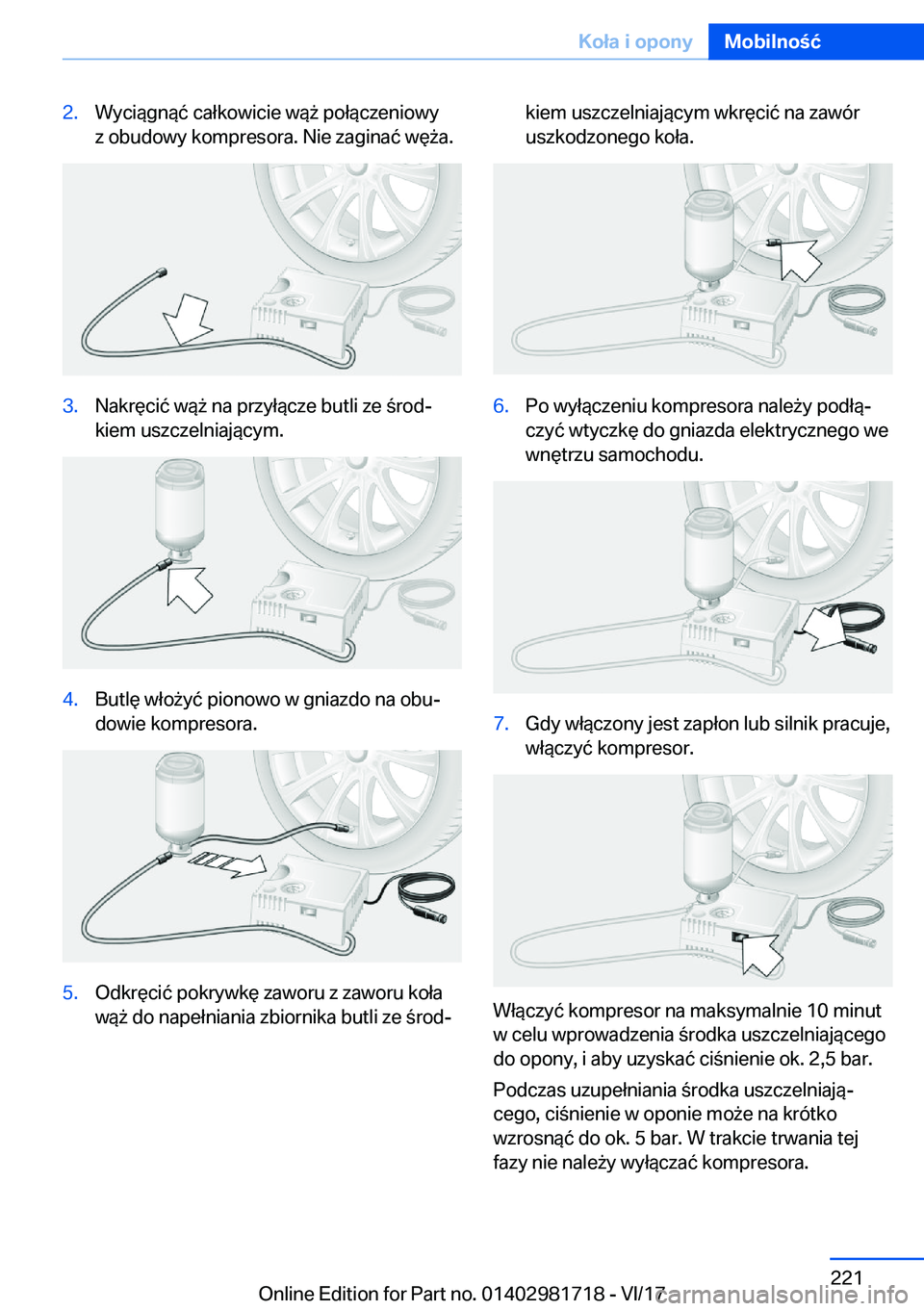 Koła i opony Mobilność

2. Wyciągnąć całkowicie wąż połączeniowy z obudowy kompresora. Nie zaginać węża.

3. Nakręcić wąż na przyłącze butli ze środkiem uszczelniającym.

4. Butlę włożyć pionowo w gniazdo na obudowie kompresora.

5. Odkręcić pokrywkę zaworu z zaworu koła wąż do napełniania zbiornika butli ze środkiem uszczelniającym wkręcić na zawór uszkodzonego koła.

6. Po wyłączeniu kompresora należy podłączyć wtyczkę do gniazda elektrycznego we wnętrzu samochodu.

7. Gdy włączony jest zapłon lub silnik pracuje, włączyć kompresor.

Włączyć kompresor na maksymalnie 10 minut w celu wprowadzenia środka uszczelniającego do opony, i aby uzyskać ciśnienie ok. 2,5 bar.

Podczas uzupełniania środka uszczelniającego, ciśnienie w oponie może na krótko wzrosnąć do ok. 5 bar. W trakcie trwania tej fazy nie należy wyłączać kompresora.

221

Online Edition for Part no. 01402981718 - VI/17 carmanualsonline.info