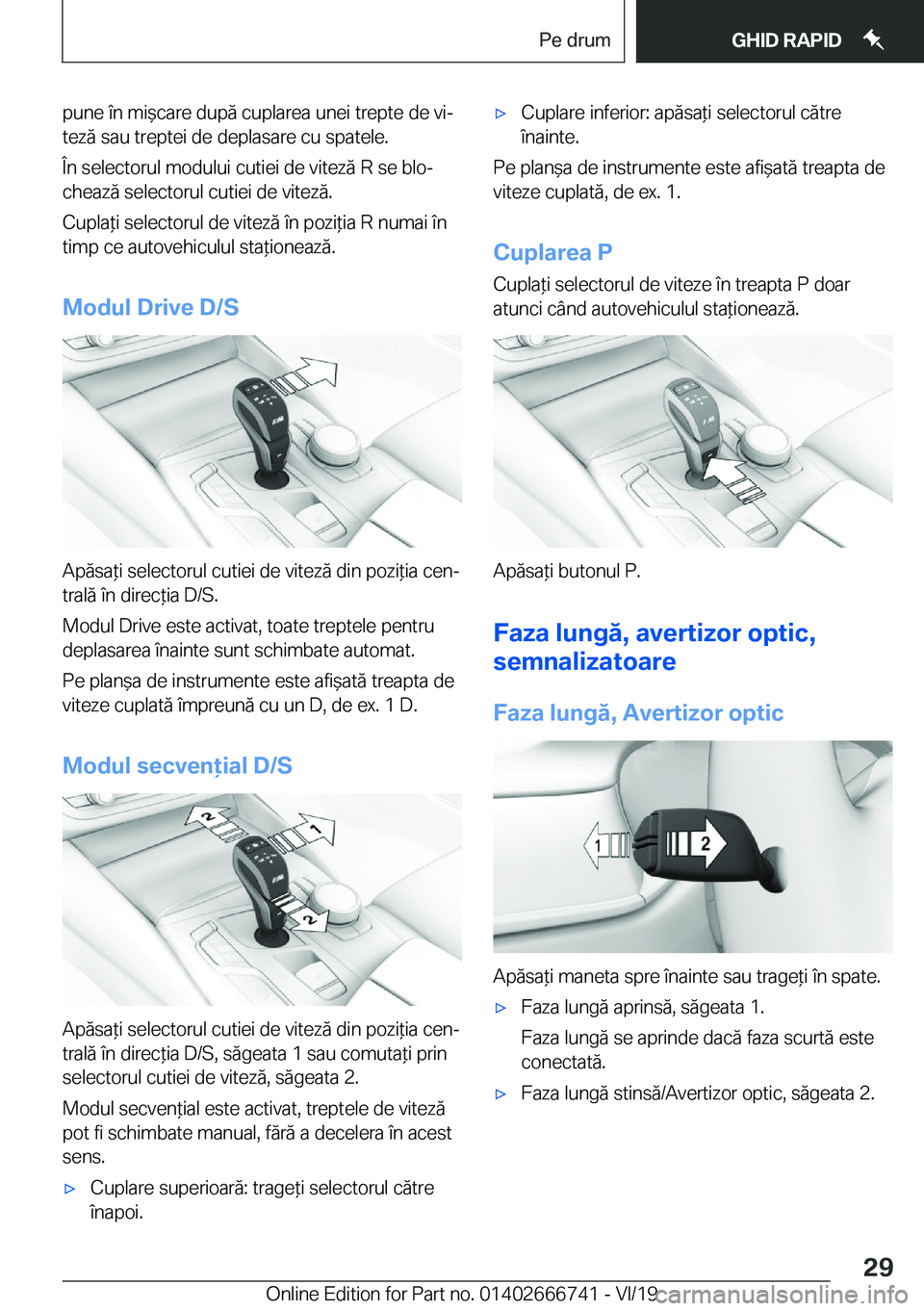 Pe drum

GHID RAPID

pune în mișcare după cuplarea unei trepte de viteză sau treptei de deplasare cu spatele.

În selectorul modului cutiei de viteză R se blochează selectorul cutiei de viteză.

Cuplați selectorul de viteză în poziția R numai în timp ce autovehiculul staționează.

Modul Drive D/S

Apăsați selectorul cutiei de viteză din poziția centrală în direcția D/S.

Modul Drive este activat, toate treptele pentru deplasarea înainte sunt schimbate automat.

Pe planșa de instrumente este afișată treapta de viteze cuplată împreună cu un D, de ex. 1 D.

Modul secvențial D/S

2

1

2

Apăsați selectorul cutiei de viteză din poziția centrală în direcția D/S, săgeata 1 sau comutați prin selectorul cutiei de viteză, săgeata 2.

Modul secvențial este activat, treptele de viteză pot fi schimbate manual, fără a decelera în acest sens.

▷ Cuplare superioară: trageți selectorul către înapoi.

▷ Cuplare inferior: apăsați selectorul către înainte.

Pe planșa de instrumente este afișată treapta de viteze cuplată, de ex. 1.

Cuplarea P

Cuplați selectorul de viteze în treapta P doar atunci când autovehiculul staționează.

Apăsați butonul P.

Faza lungă, avertizor optic, semnalizatoare

Faza lungă, Avertizor optic

1

2

Apăsați maneta spre înainte sau trageți în spate.

▷ Faza lungă aprinsă, săgeata 1.

Faza lungă se aprinde dacă faza scurtă este conectată.

▷ Faza lungă stinsă/Avertizor optic, săgeata 2.

29

Online Edition for Part no. 01402666741 - VI/19 carmanualsonline.info