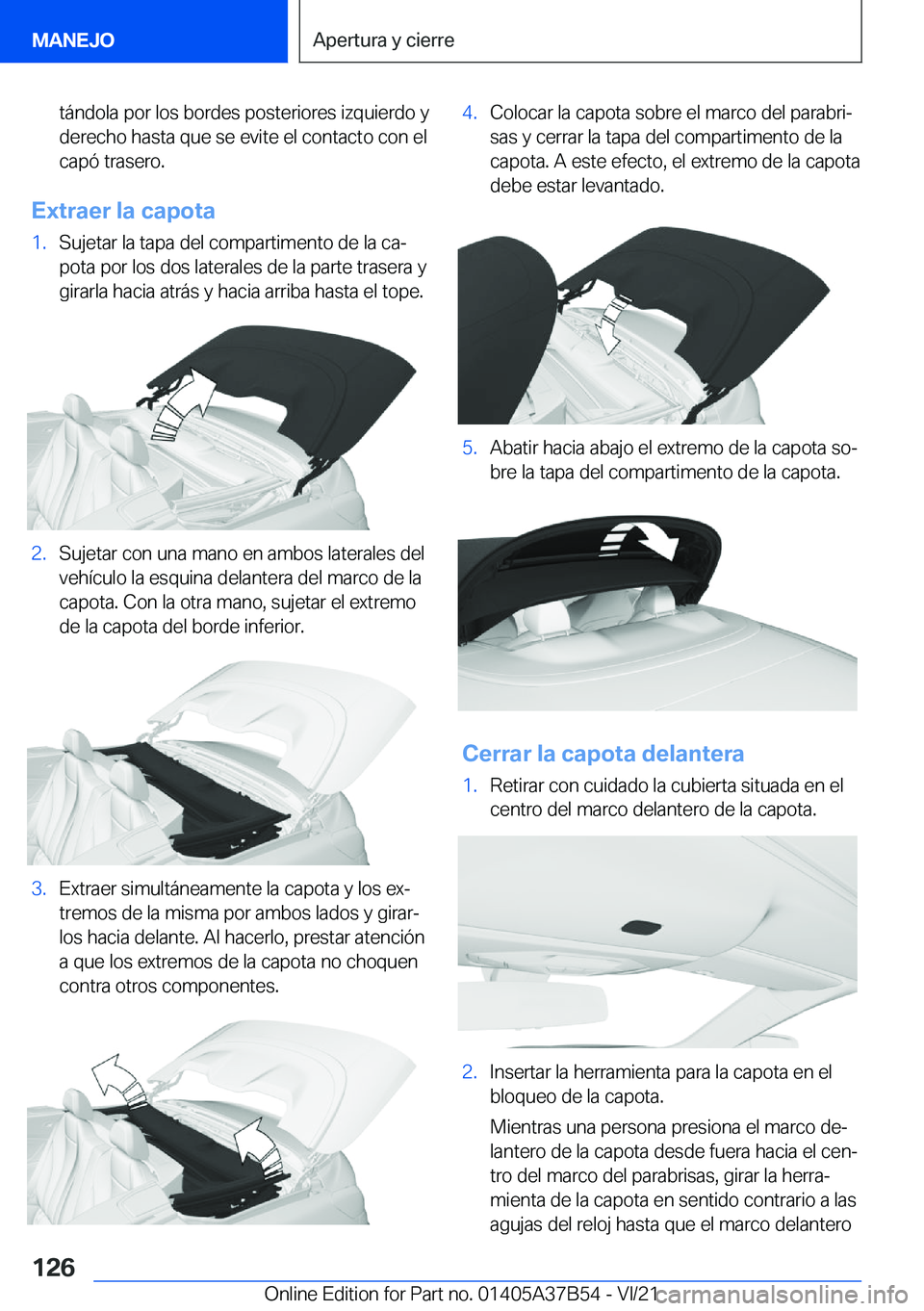 MANEJO

Apertura y cierre

tándola por los bordes posteriores izquierdo y derecho hasta que se evite el contacto con el capó trasero.

Extraer la capota

1. Sujetar la tapa del compartimento de la capota por los dos laterales de la parte trasera y girarla hacia atrás y hacia arriba hasta el tope.

2. Sujetar con una mano en ambos laterales del vehículo la esquina delantera del marco de la capota. Con la otra mano, sujetar el extremo de la capota del borde inferior.

3. Extraer simultáneamente la capota y los extremos de la misma por ambos lados y girarlos hacia delante. Al hacerlo, prestar atención a que los extremos de la capota no choquen contra otros componentes.

4. Colocar la capota sobre el marco del parabrisas y cerrar la tapa del compartimento de la capota. A este efecto, el extremo de la capota debe estar levantado.

5. Abatir hacia abajo el extremo de la capota sobre la tapa del compartimento de la capota.

Cerrar la capota delantera

1. Retirar con cuidado la cubierta situada en el centro del marco delantero de la capota.

2. Insertar la herramienta para la capota en el bloqueo de la capota.

Mientras una persona presiona el marco delantero de la capota desde fuera hacia el centro del marco del parabrisas, girar la herramienta de la capota en sentido contrario a las agujas del reloj hasta que el marco delantero

126

Online Edition for Part no. 01405A37B54 - VI/21

carmanualsonline.info