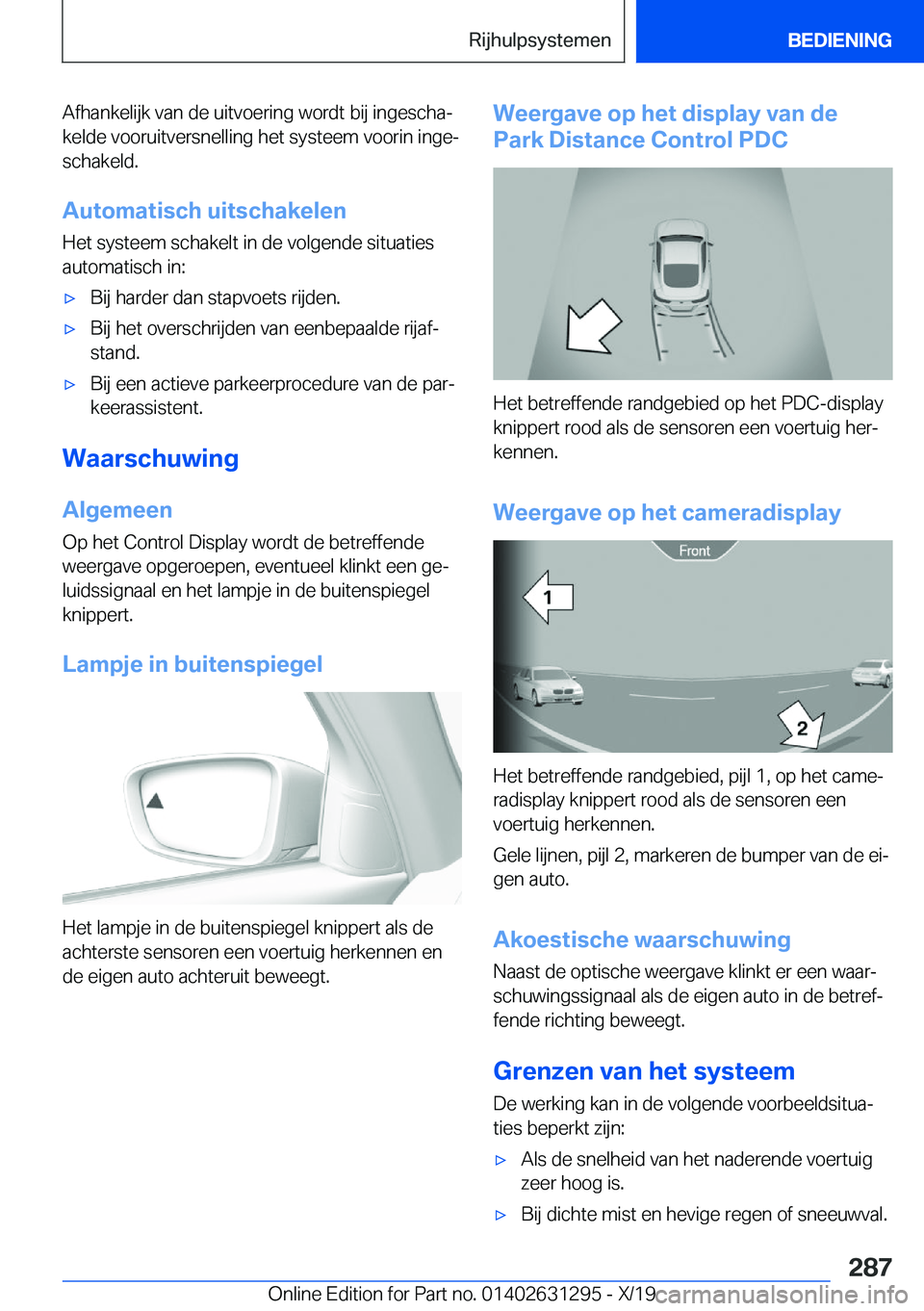 Rijhulpsystemen

BEDIENING

Afhankelijk van de uitvoering wordt bij ingeschakelde vooruitversnelling het systeem voorin ingeschakeld.

Automatisch uitschakelen

Het systeem schakelt in de volgende situaties automatisch in:

▷ Bij harder dan stapvoets rijden.

▷ Bij het overschrijden van eenbepaalde rijafstand.

▷ Bij een actieve parkeerprocedure van de parkeerassistent.

Waarschuwing

Algemeen

Op het Control Display wordt de betreffende weergave opgeroepen, eventueel klinkt een geluidssignaal en het lampje in de buitenspiegel knippert.

Lampje in buitenspiegel

Het lampje in de buitenspiegel knippert als de achterste sensoren een voertuig herkennen en de eigen auto achteruit beweegt.

Weergave op het display van de Park Distance Control PDC

Het betreffende randgebied op het PDC-display knippert rood als de sensoren een voertuig herkennen.

Weergave op het cameradisplay

Front

1

2

Het betreffende randgebied, pijl 1, op het cameradisplay knippert rood als de sensoren een voertuig herkennen.

Gele lijnen, pijl 2, markeren de bumper van de eigen auto.

Akoestische waarschuwing

Naast de optische weergave klinkt er een waarschuwingssignaal als de eigen auto in de betreffende richting beweegt.

Grenzen van het systeem

De werking kan in de volgende voorbeeldsituaties beperkt zijn:

▷ Als de snelheid van het naderende voertuig zeer hoog is.

▷ Bij dichte mist en hevige regen of sneeuwval.

287

Online Edition for Part no. 01402631295 - X/19 carmanualsonline.info