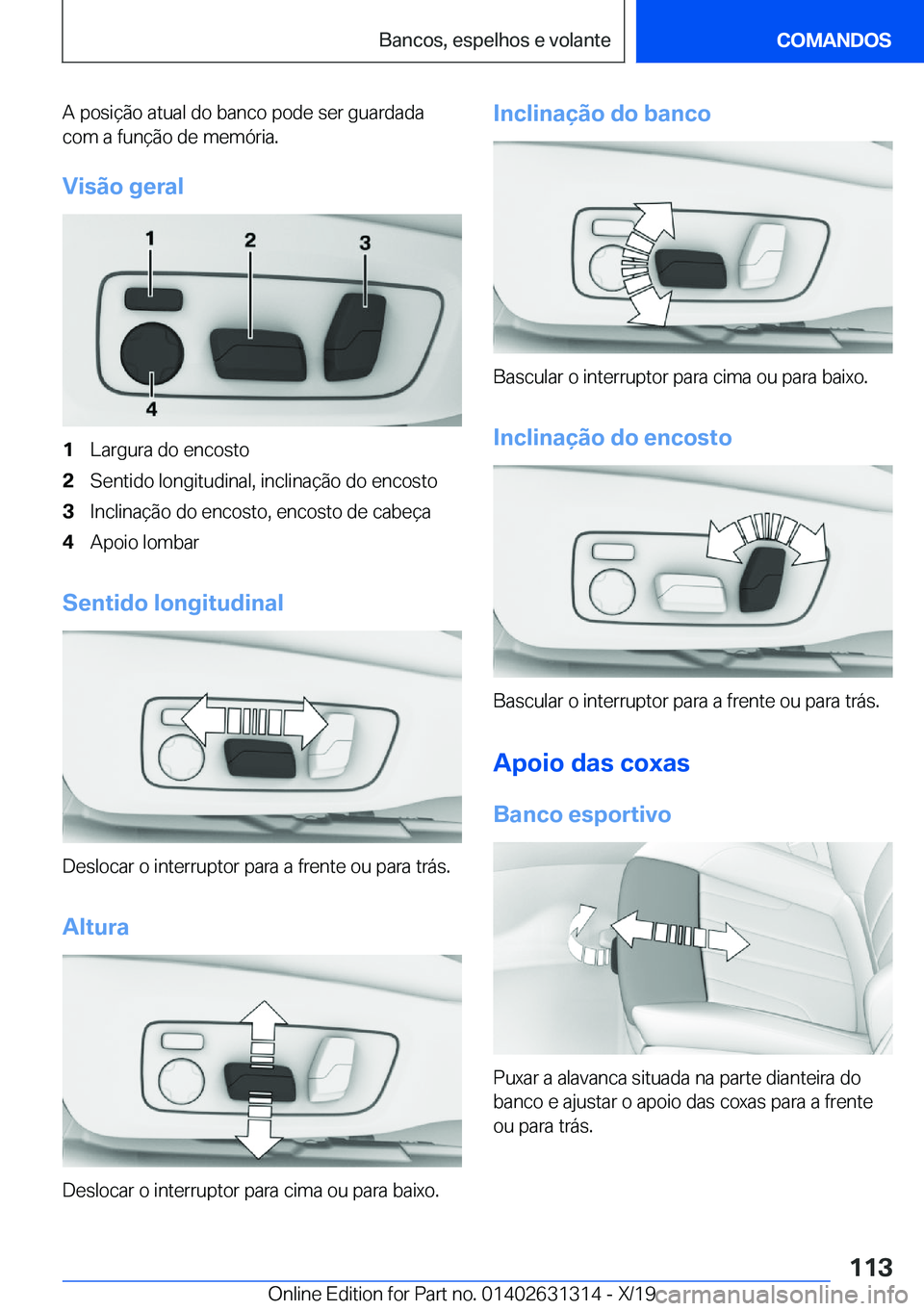 Bancos, espelhos e volante

COMANDOS

A posição atual do banco pode ser guardada com a função de memória.

Visão geral

1

2

3

4

1 Largura do encosto

2 Sentido longitudinal, inclinação do encosto

3 Inclinação do encosto, encosto de cabeça

4 Apoio lombar

Sentido longitudinal

Deslocar o interruptor para a frente ou para trás.

Altura

Deslocar o interruptor para cima ou para baixo.

Inclinação do banco

Bascular o interruptor para cima ou para baixo.

Inclinação do encosto

Bascular o interruptor para a frente ou para trás.

Apoio das coxas

Banco esportivo

Puxar a alavanca situada na parte dianteira do banco e ajustar o apoio das coxas para a frente ou para trás.

113

Online Edition for Part no. 01402631314 - X/19

carmanualsonline.info