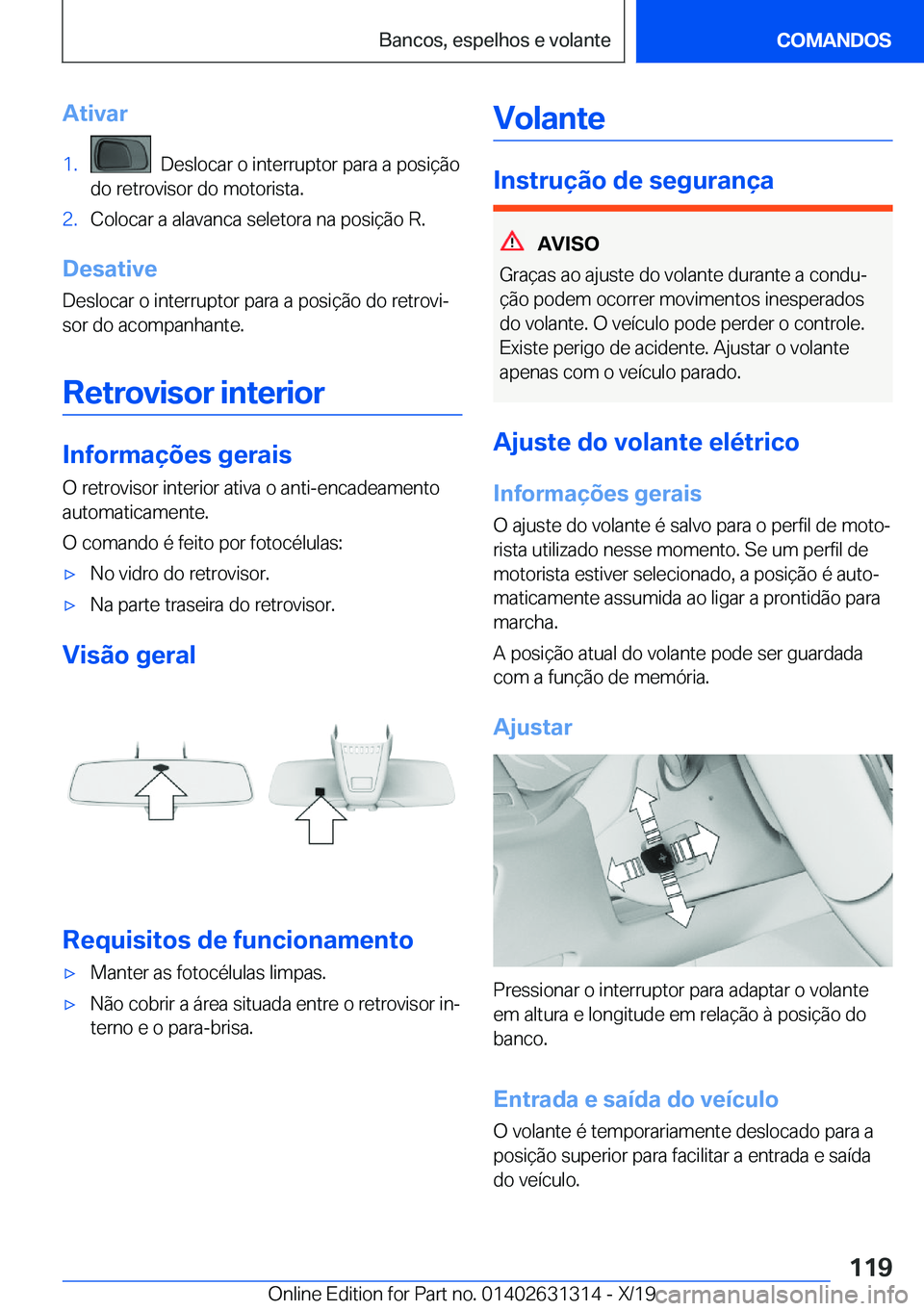 Bancos, espelhos e volante

COMANDOS

Ativar

1. Deslocar o interruptor para a posição do retrovisor do motorista.

2. Colocar a alavanca seletora na posição R.

Desative

Deslocar o interruptor para a posição do retrovisor do acompanhante.

Retrovisor interior

Informações gerais

O retrovisor interior ativa o anti-encadeamento automaticamente.

O comando é feito por fotocélulas:

▷ No vidro do retrovisor.

▷ Na parte traseira do retrovisor.

Visão geral

Requisitos de funcionamento

▷ Manter as fotocélulas limpas.

▷ Não cobrir a área situada entre o retrovisor interno e o para-brisa.

Volante

Instrução de segurança

AVISO

Graças ao ajuste do volante durante a condução podem ocorrer movimentos inesperados do volante. O veículo pode perder o controle. Existe perigo de acidente. Ajustar o volante apenas com o veículo parado.

Ajuste do volante elétrico

Informações gerais

O ajuste do volante é salvo para o perfil de motorista utilizado nesse momento. Se um perfil de motorista estiver selecionado, a posição é automaticamente assumida ao ligar a prontidão para marcha.

A posição atual do volante pode ser guardada com a função de memória.

Ajustar

Pressionar o interruptor para adaptar o volante em altura e longitude em relação à posição do banco.

Entrada e saída do veículo

O volante é temporariamente deslocado para a posição superior para facilitar a entrada e saída do veículo.

119

Online Edition for Part no. 01402631314 - X/19 carmanualsonline.info