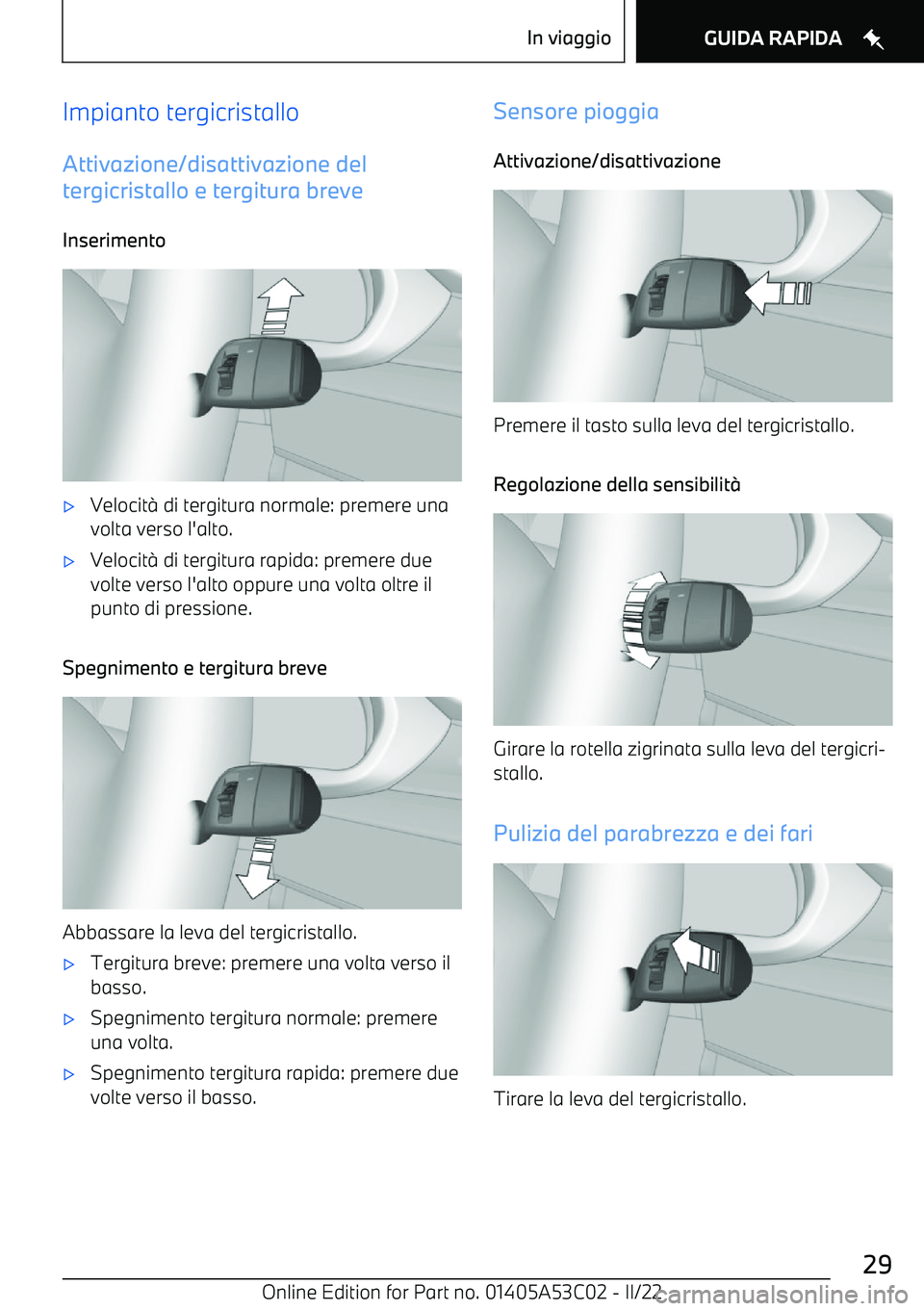 In viaggio

GUIDA RAPIDA

Impianto tergicristallo

Attivazione/disattivazione del tergicristallo e tergitura breve

Inserimento

▷ Velocità di tergitura normale: premere una volta verso l'alto.

▷ Velocità di tergitura rapida: premere due volte verso l'alto oppure una volta oltre il punto di pressione.

Spegnimento e tergitura breve

Abbassare la leva del tergicristallo.

▷ Tergitura breve: premere una volta verso il basso.

▷ Spegnimento tergitura normale: premere una volta.

▷ Spegnimento tergitura rapida: premere due volte verso il basso.

Sensore pioggia

Attivazione/disattivazione

Premere il tasto sulla leva del tergicristallo.

Regolazione della sensibilità

Girare la rotella zigrinata sulla leva del tergicristallo.

Pulizia del parabrezza e dei fari

Tirare la leva del tergicristallo.

29

Online Edition for Part no. 01405A53C02 - II/22

carmanualsonline.info