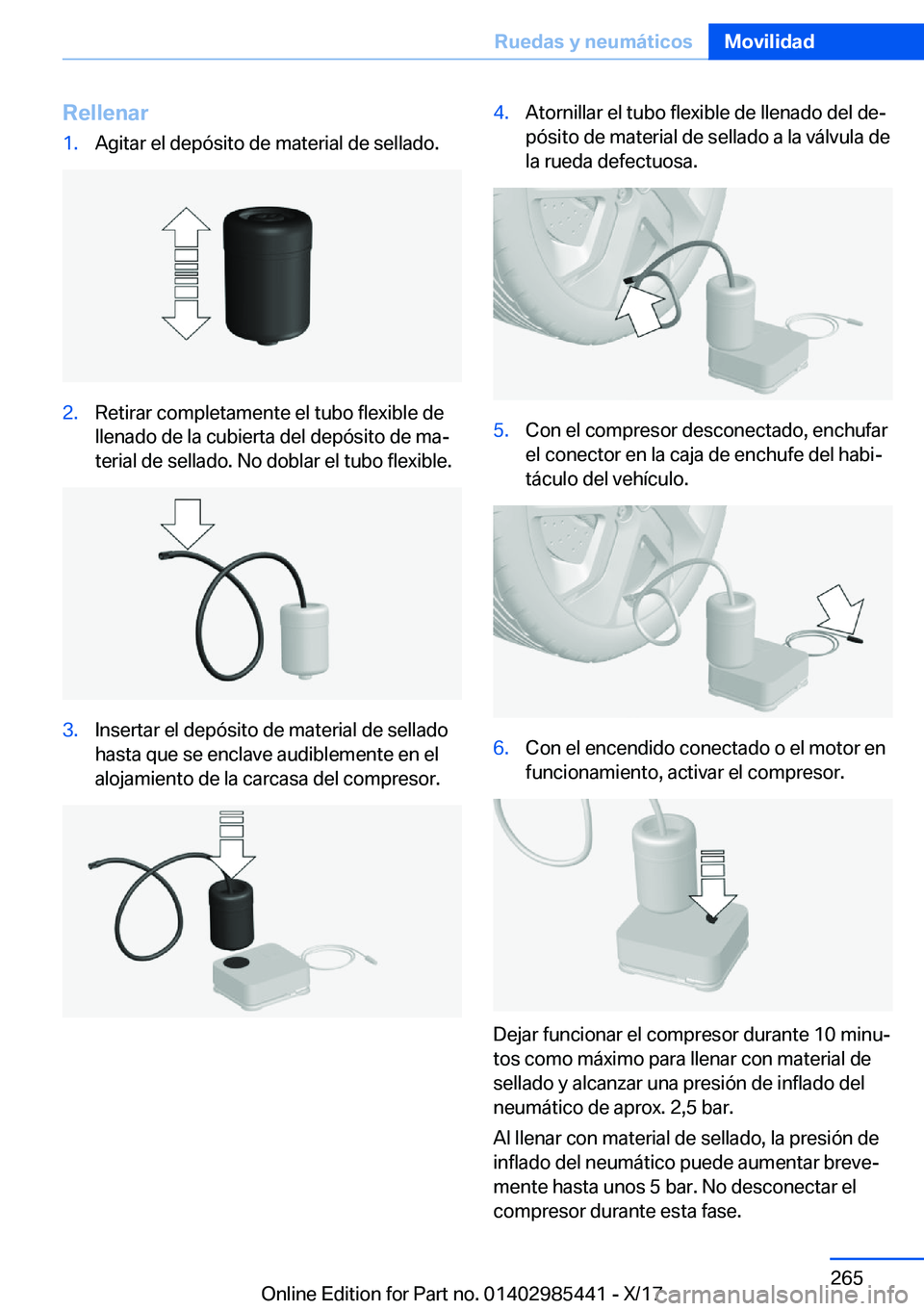 Ruedas y neumáticos Movilidad

Rellenar

1. Agitar el depósito de material de sellado.

2. Retirar completamente el tubo flexible de llenado de la cubierta del depósito de material de sellado. No doblar el tubo flexible.

3. Insertar el depósito de material de sellado hasta que se enclave audiblemente en el alojamiento de la carcasa del compresor.

4. Atornillar el tubo flexible de llenado del depósito de material de sellado a la válvula de la rueda defectuosa.

5. Con el compresor desconectado, enchufar el conector en la caja de enchufe del habitáculo del vehículo.

6. Con el encendido conectado o el motor en funcionamiento, activar el compresor.

Dejar funcionar el compresor durante 10 minutos como máximo para llenar con material de sellado y alcanzar una presión de inflado del neumático de aprox. 2,5 bar.

Al llenar con material de sellado, la presión de inflado del neumático puede aumentar brevemente hasta unos 5 bar. No desconectar el compresor durante esta fase.

265

Online Edition for Part no. 01402985441 - X/17

carmanualsonline.info