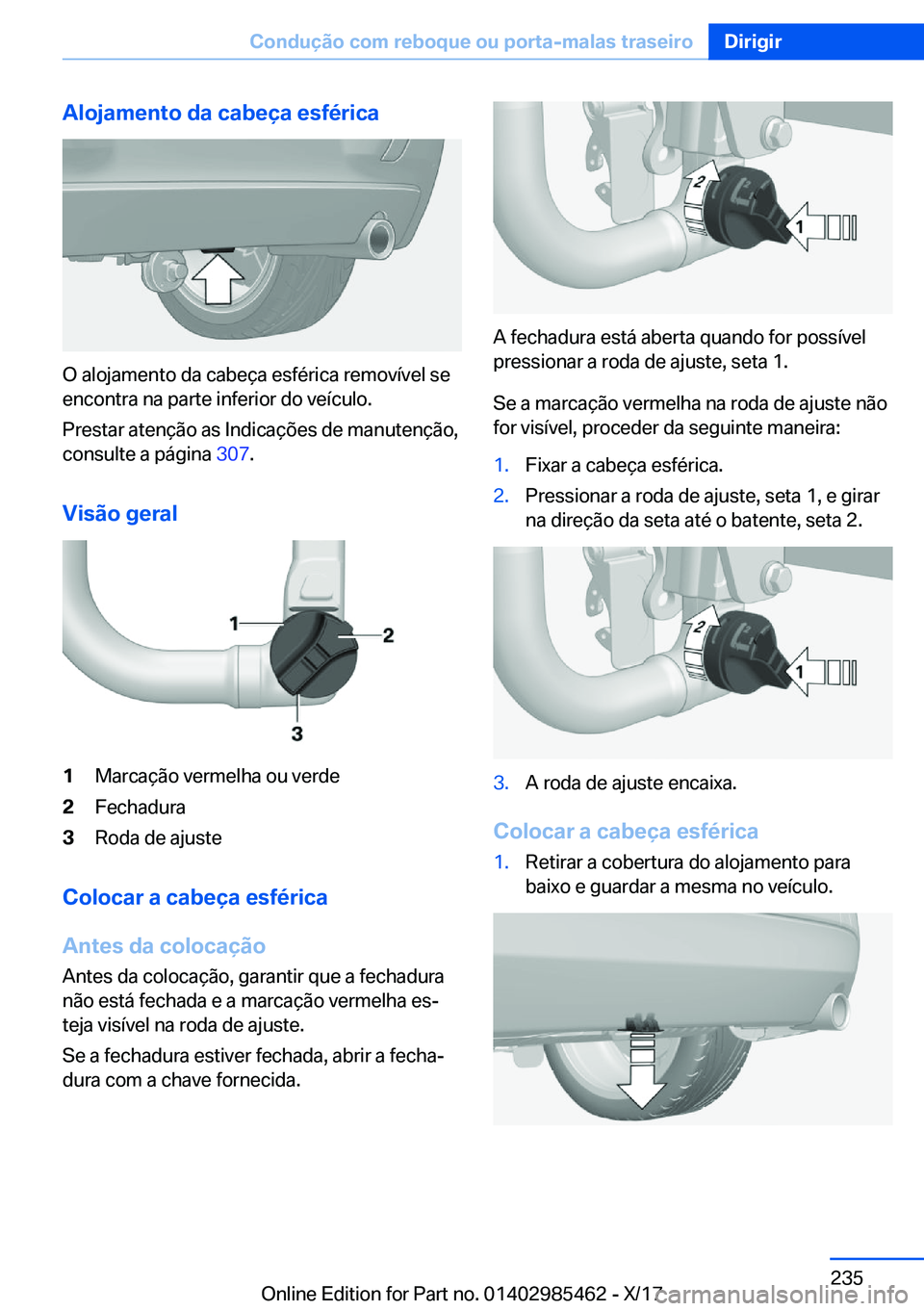 Condução com reboque ou porta-malas traseiro    Dirigir

Alojamento da cabeça esférica

O alojamento da cabeça esférica removível se encontra na parte inferior do veículo.

Prestar atenção as Indicações de manutenção, consulte a página 307.

Visão geral

1
2
3

1 Marcação vermelha ou verde
2 Fechadura
3 Roda de ajuste

Colocar a cabeça esférica

Antes da colocação

Antes da colocação, garantir que a fechadura não está fechada e a marcação vermelha esteja visível na roda de ajuste.

Se a fechadura estiver fechada, abrir a fechadura com a chave fornecida.

2
1

A fechadura está aberta quando for possível pressionar a roda de ajuste, seta 1.

Se a marcação vermelha na roda de ajuste não for visível, proceder da seguinte maneira:

1. Fixar a cabeça esférica.
2. Pressionar a roda de ajuste, seta 1, e girar na direção da seta até o batente, seta 2.

2
1

3. A roda de ajuste encaixa.

Colocar a cabeça esférica

1. Retirar a cobertura do alojamento para baixo e guardar a mesma no veículo.

235

Online Edition for Part no. 01402985462 - X/17

carmanualsonline.info