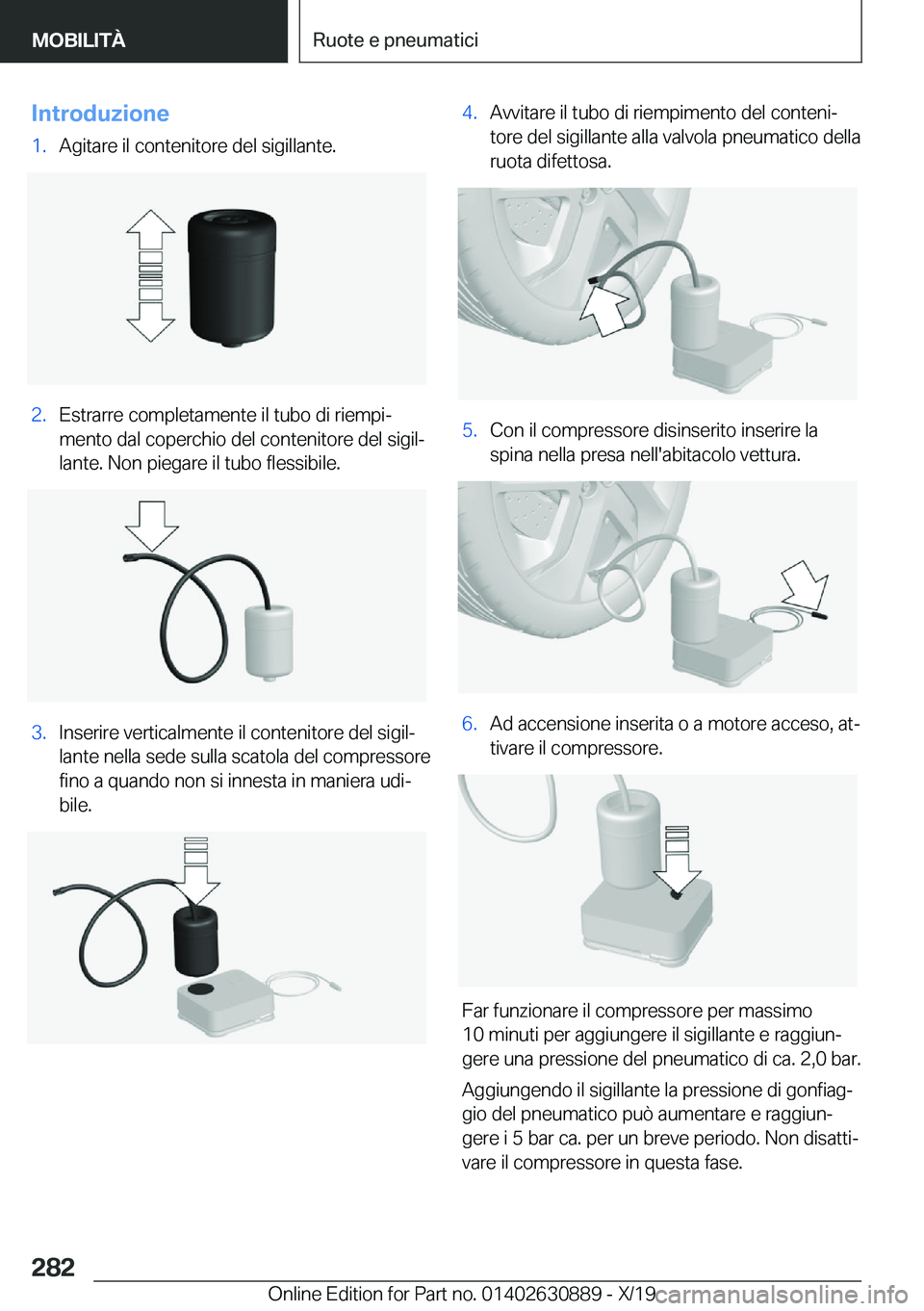 MOBILITÀ

Ruote e pneumatici

Introduzione

1. Agitare il contenitore del sigillante.

2. Estrarre completamente il tubo di riempimento dal coperchio del contenitore del sigillante. Non piegare il tubo flessibile.

3. Inserire verticalmente il contenitore del sigillante nella sede sulla scatola del compressore fino a quando non si innesta in maniera udibile.

4. Avvitare il tubo di riempimento del contenitore del sigillante alla valvola pneumatico della ruota difettosa.

5. Con il compressore disinserito inserire la spina nella presa nell'abitacolo vettura.

6. Ad accensione inserita o a motore acceso, attivare il compressore.

Far funzionare il compressore per massimo 10 minuti per aggiungere il sigillante e raggiungere una pressione del pneumatico di ca. 2,0 bar.

Aggiungendo il sigillante la pressione di gonfiaggio del pneumatico può aumentare e raggiungere i 5 bar ca. per un breve periodo. Non disattivare il compressore in questa fase.

282

Online Edition for Part no. 01402630889 - X/19 carmanualsonline.info