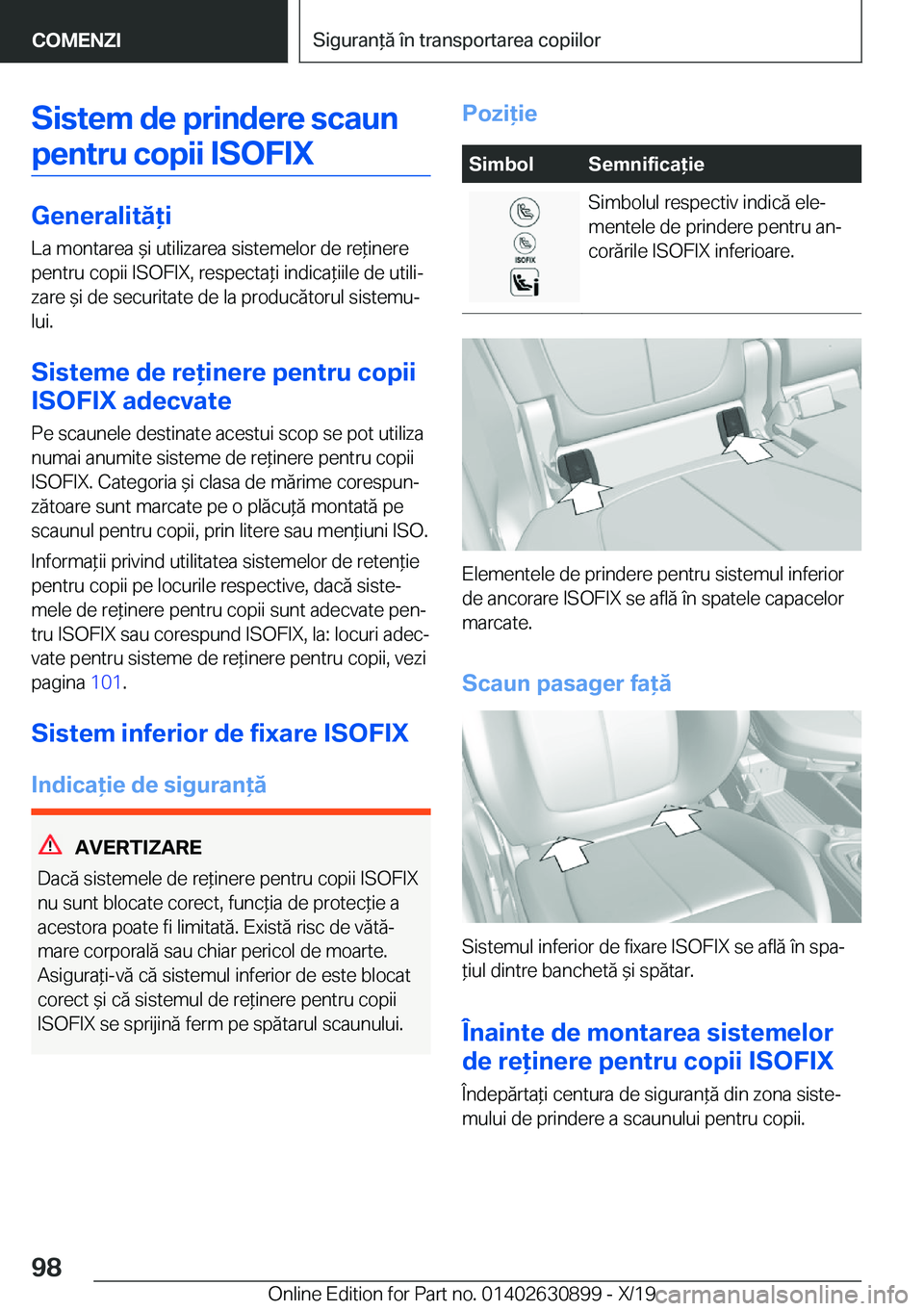 COMENZI

Siguranță în transportarea copiilor

Sistem de prindere scaun pentru copii ISOFIX

Generalități

La montarea și utilizarea sistemelor de reținere pentru copii ISOFIX, respectați indicațiile de utilizare și de securitate de la producătorul sistemului.

Sisteme de reținere pentru copii ISOFIX adecvate

Pe scaunele destinate acestui scop se pot utiliza numai anumite sisteme de reținere pentru copii ISOFIX. Categoria și clasa de mărime corespunzătoare sunt marcate pe o plăcuță montată pe scaunul pentru copii, prin litere sau mențiuni ISO.

Informații privind utilitatea sistemelor de retenție pentru copii pe locurile respective, dacă sistemele de reținere pentru copii sunt adecvate pentru ISOFIX sau corespund ISOFIX, la: locuri adecvate pentru sisteme de reținere pentru copii, vezi pagina 101.

Sistem inferior de fixare ISOFIX

Indicație de siguranță

AVERTIZARE

Dacă sistemele de reținere pentru copii ISOFIX nu sunt blocate corect, funcția de protecție a acestora poate fi limitată. Există risc de vătămare corporală sau chiar pericol de moarte. Asigurați-vă că sistemul inferior de este blocat corect și că sistemul de reținere pentru copii ISOFIX se sprijină ferm pe spătarul scaunului.

Poziție

| Simbol | Semnificație |
|---|---|
| ISOFIX | Simbolul respectiv indică elementele de prindere pentru ancorările ISOFIX inferioare. |

Elementele de prindere pentru sistemul inferior de ancorare ISOFIX se află în spatele capacelor marcate.

Scaun pasager față

Sistemul inferior de fixare ISOFIX se află în spațiul dintre banchetă și spătar.

Înainte de montarea sistemelor de reținere pentru copii ISOFIX

Îndepărtați centura de siguranță din zona sistemului de prindere a scaunului pentru copii.

98

Online Edition for Part no. 01402630899 - X/19

carmanualsonline.info