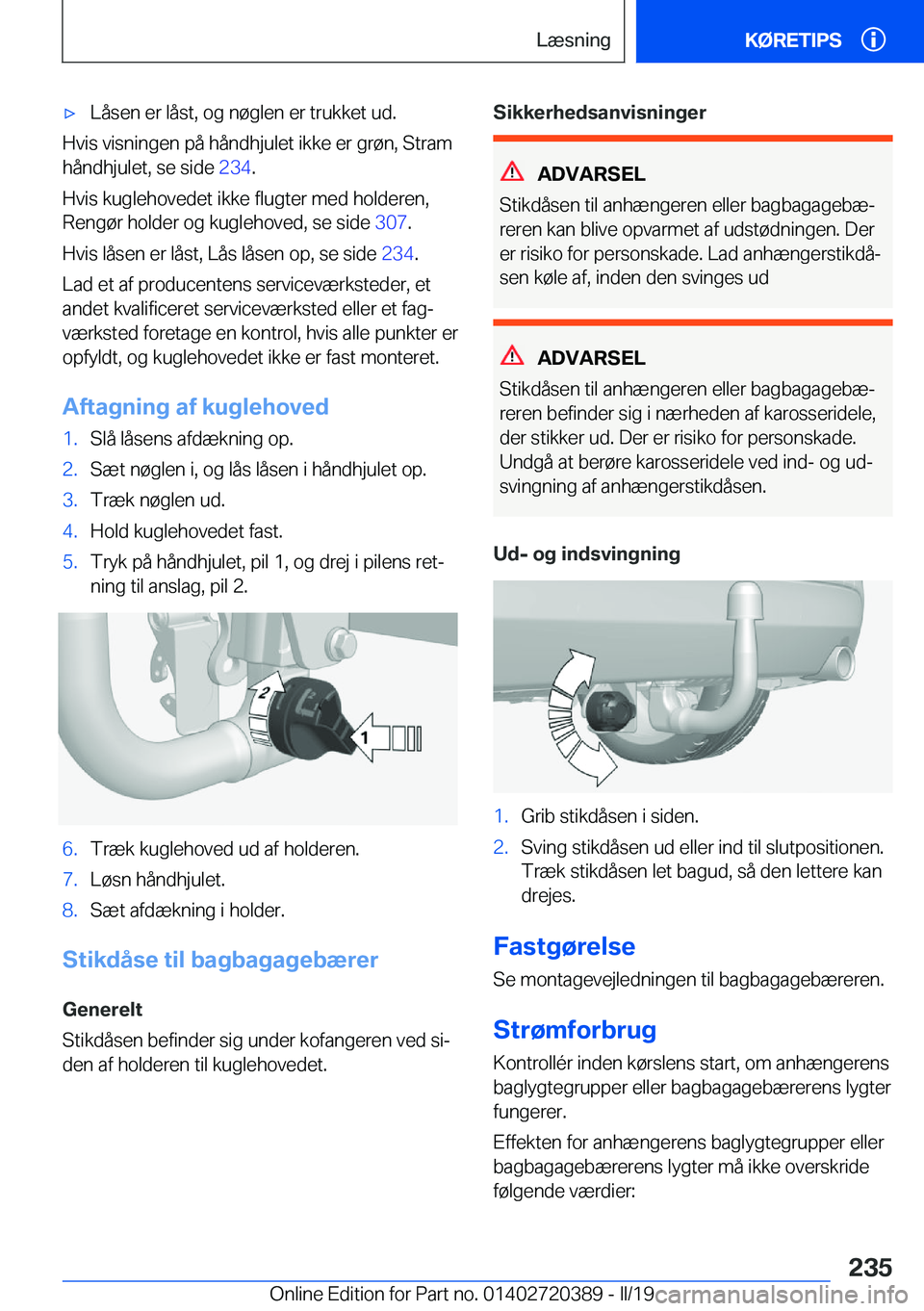 Læsning KØRETIPS

▷ Låsen er låst, og nøglen er trukket ud.

Hvis visningen på håndhjulet ikke er grøn, Stram håndhjulet, se side 234.

Hvis kuglehovedet ikke flugter med holderen, Rengør holder og kuglehoved, se side 307.

Hvis låsen er låst, Lås låsen op, se side 234.

Lad et af producentens serviceværksteder, et andet kvalificeret serviceværksted eller et fagværksted foretage en kontrol, hvis alle punkter er opfyldt, og kuglehovedet ikke er fast monteret.

Aftagning af kuglehoved

1. Slå låsens afdækning op.
2. Sæt nøglen i, og lås låsen i håndhjulet op.
3. Træk nøglen ud.
4. Hold kuglehovedet fast.
5. Tryk på håndhjulet, pil 1, og drej i pilens retning til anslag, pil 2.

2

1

6. Træk kuglehoved ud af holderen.
7. Løsn håndhjulet.
8. Sæt afdækning i holder.

Stikdåse til bagbagagebærer

Generelt

Stikdåsen befinder sig under kofangeren ved siden af holderen til kuglehovedet.

Sikkerhedsanvisninger

ADVARSEL

Stikdåsen til anhængeren eller bagbagagebæreren kan blive opvarmet af udstødningen. Der er risiko for personskade. Lad anhængerstikdåsen køle af, inden den svinges ud

ADVARSEL

Stikdåsen til anhængeren eller bagbagagebæreren befinder sig i nærheden af karosseridele, der stikker ud. Der er risiko for personskade. Undgå at berøre karosseridele ved ind- og udsvingning af anhængerstikdåsen.

Ud- og indsvingning

1. Grib stikdåsen i siden.
2. Sving stikdåsen ud eller ind til slutpositionen. Træk stikdåsen let bagud, så den lettere kan drejes.

Fastgørelse

Se montagevejledningen til bagbagagebæreren.

Strømforbrug

Kontrollér inden kørslens start, om anhængerens baglygtegrupper eller bagbagagebærerens lygter fungerer.

Effekten for anhængerens baglygtegrupper eller bagbagagebærerens lygter må ikke overskride følgende værdier:

235

Online Edition for Part no. 01402720389 - II/19 carmanualsonline.info