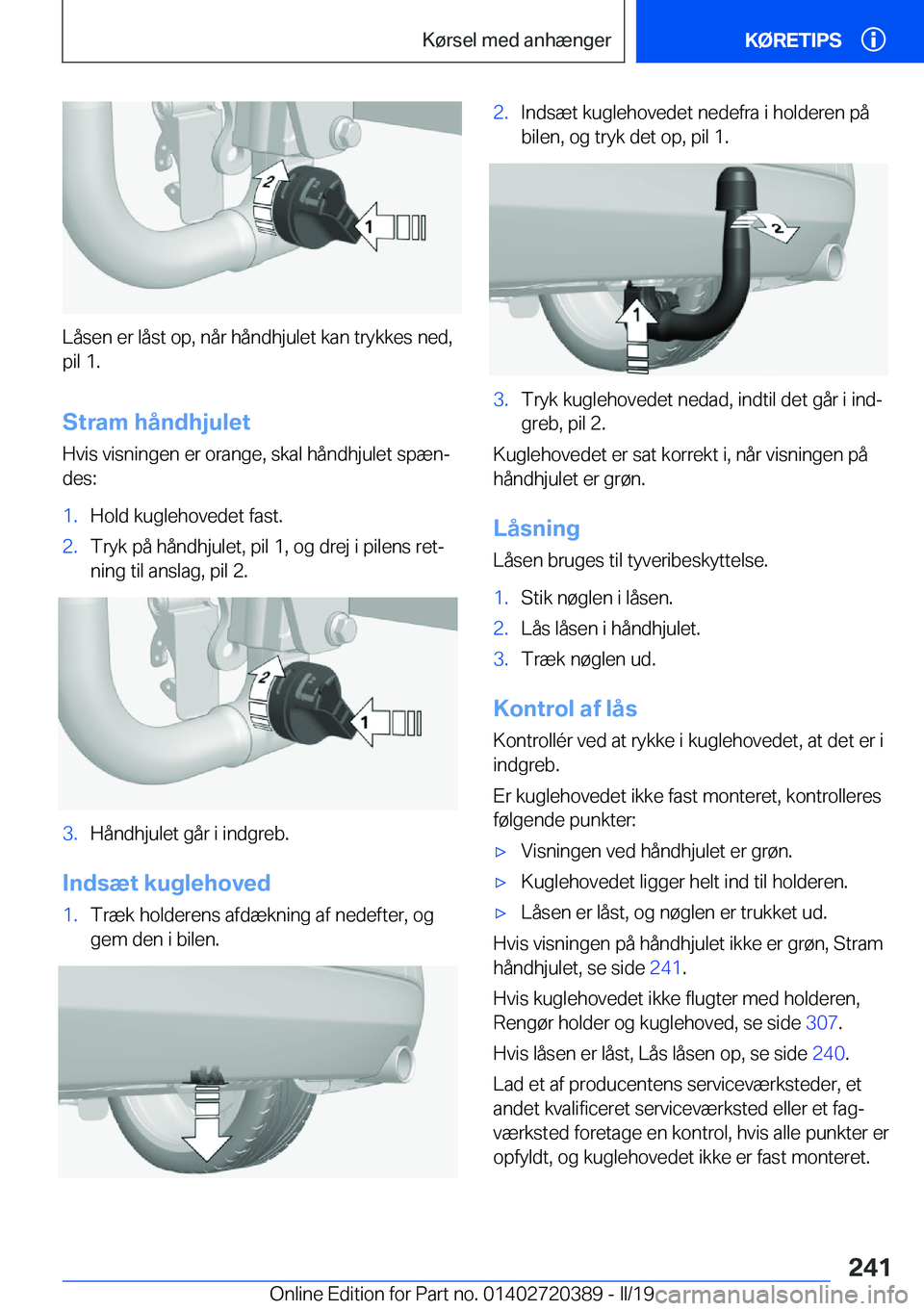 Kørsel med anhænger

KØRETIPS

2

1

Låsen er låst op, når håndhjulet kan trykkes ned, pil 1.

Stram håndhjulet

Hvis visningen er orange, skal håndhjulet spændes:

1. Hold kuglehovedet fast.
2. Tryk på håndhjulet, pil 1, og drej i pilens retning til anslag, pil 2.

2

1

3. Håndhjulet går i indgreb.

Indsæt kuglehoved

1. Træk holderens afdækning af nedefter, og gem den i bilen.

2. Indsæt kuglehovedet nedefra i holderen på bilen, og tryk det op, pil 1.

2

1

3. Tryk kuglehovedet nedad, indtil det går i indgreb, pil 2.

Kuglehovedet er sat korrekt i, når visningen på håndhjulet er grøn.

Låsning

Låsen bruges til tyveribeskyttelse.

1. Stik nøglen i låsen.
2. Lås låsen i håndhjulet.
3. Træk nøglen ud.

Kontrol af lås

Kontrollér ved at rykke i kuglehovedet, at det er i indgreb.

Er kuglehovedet ikke fast monteret, kontrolleres følgende punkter:

▷ Visningen ved håndhjulet er grøn.
▷ Kuglehovedet ligger helt ind til holderen.
▷ Låsen er låst, og nøglen er trukket ud.

Hvis visningen på håndhjulet ikke er grøn, Stram håndhjulet, se side 241.

Hvis kuglehovedet ikke flugter med holderen, Rengør holder og kuglehoved, se side 307.

Hvis låsen er låst, Lås låsen op, se side 240.

Lad et af producentens serviceværksteder, et andet kvalificeret serviceværksted eller et fagværksted foretage en kontrol, hvis alle punkter er opfyldt, og kuglehovedet ikke er fast monteret.

241

Online Edition for Part no. 01402720389 - II/19 carmanualsonline.info