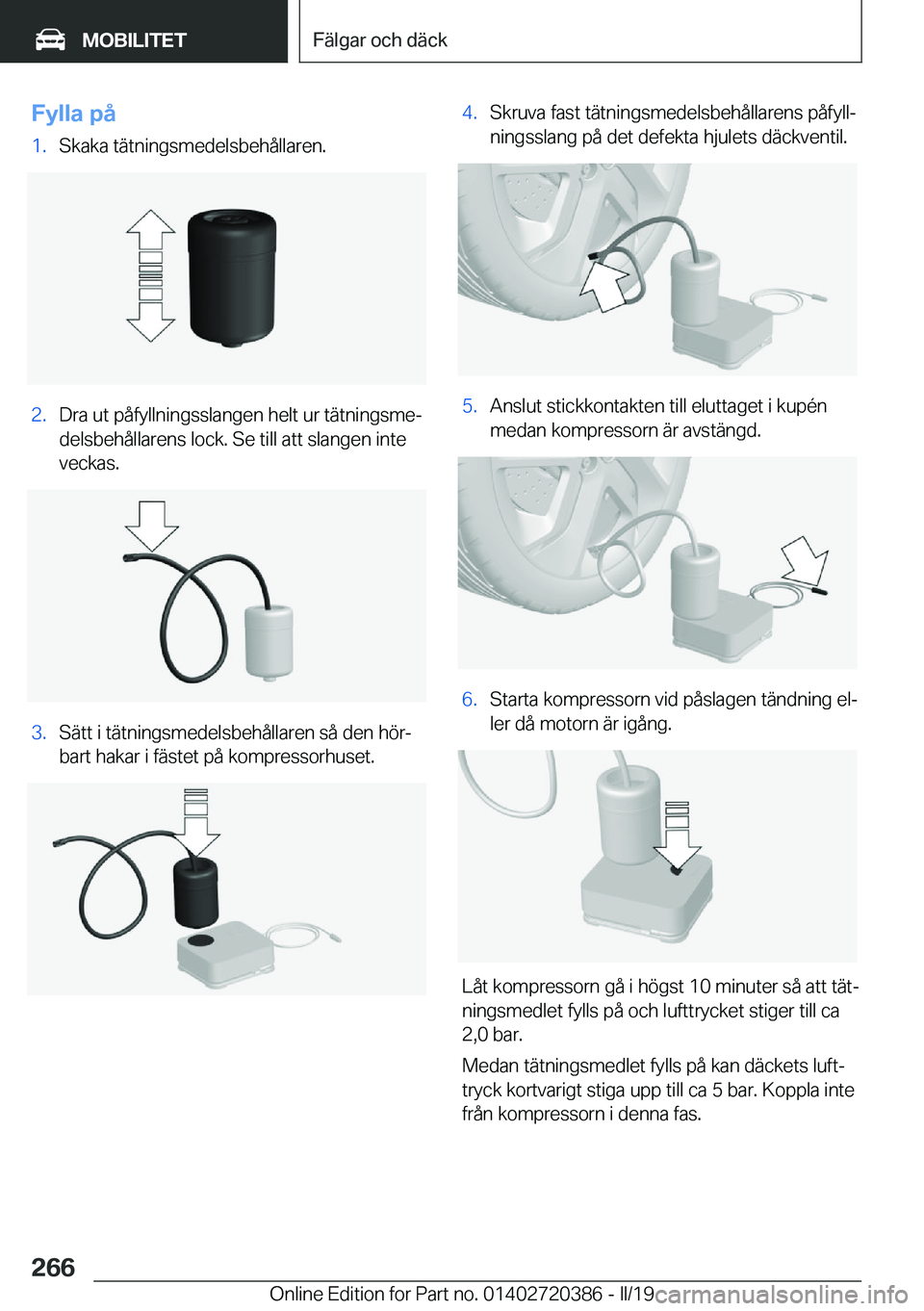 MOBILITET

Fälgar och däck

Fylla på

1. Skaka tätningsmedelsbehållaren.

2. Dra ut påfyllningsslangen helt ur tätningsmedelsbehållarens lock. Se till att slangen inte veckas.

3. Sätt i tätningsmedelsbehållaren så den hörbart hakar i fästet på kompressorhuset.

4. Skruva fast tätningsmedelsbehållarens påfyllningsslang på det defekta hjulets däckventil.

5. Anslut stickkontakten till eluttaget i kupén medan kompressorn är avstängd.

6. Starta kompressorn vid påslagen tändning eller då motorn är igång.

Låt kompressorn gå i högst 10 minuter så att tätningsmedlet fylls på och lufttrycket stiger till ca 2,0 bar.

Medan tätningsmedlet fylls på kan däckets lufttryck kortvarigt stiga upp till ca 5 bar. Koppla inte från kompressorn i denna fas.

266

Online Edition for Part no. 01402720386 - II/19

carmanualsonline.info