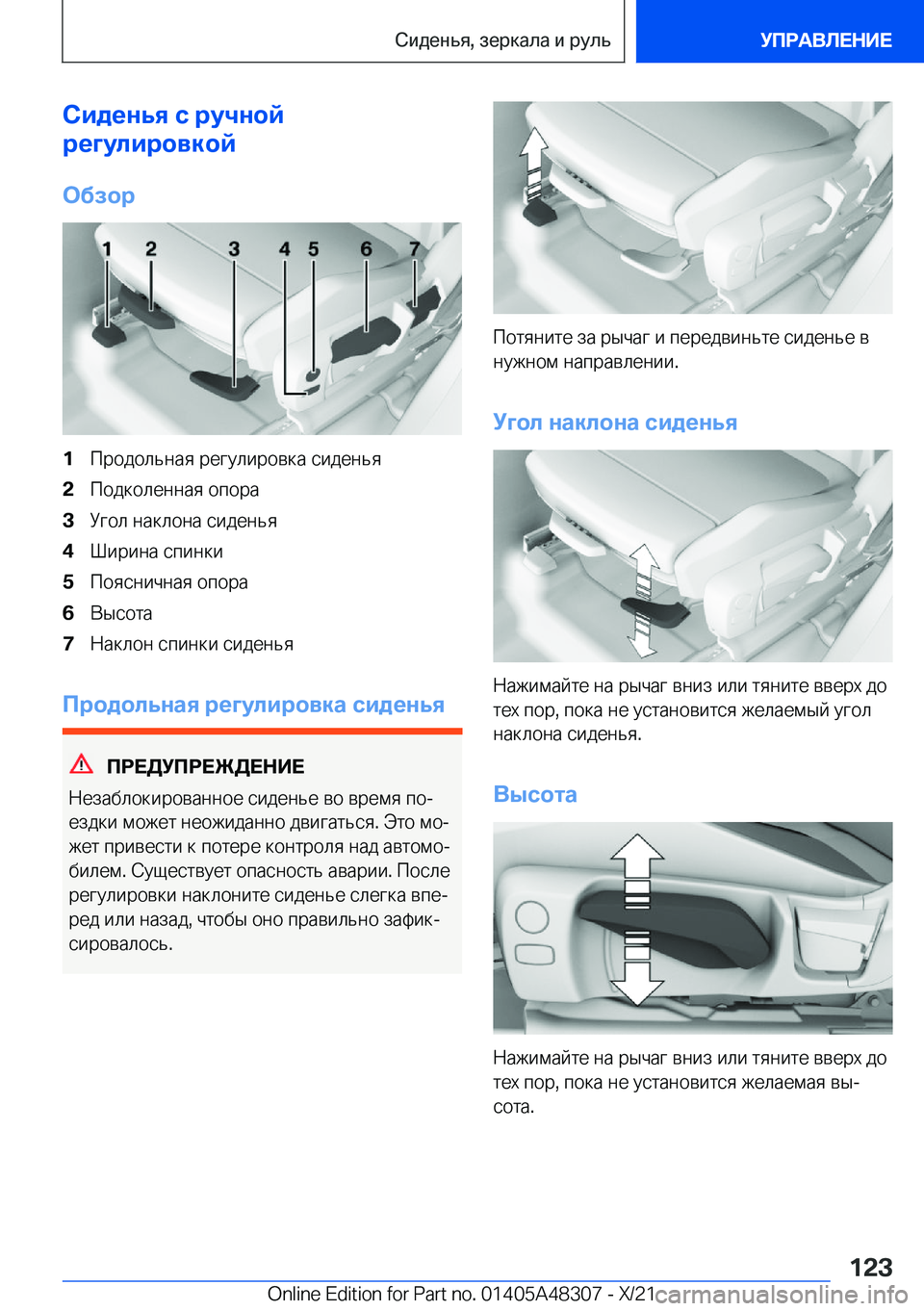 Сиденья, зеркала и руль

УПРАВЛЕНИЕ

Сиденья с ручной регулировкой

Обзор

1 2 3 4 5 6 7

1 Продольная регулировка сиденья
2 Подколенная опора
3 Угол наклона сиденья
4 Ширина спинки
5 Поясничная опора
6 Высота
7 Наклон спинки сиденья

Продольная регулировка сиденья

ПРЕДУПРЕЖДЕНИЕ

Незаблокированное сиденье во время поездки может неожиданно двигаться. Это может привести к потере контроля над автомобилем. Существует опасность аварии. После регулировки наклоните сиденье слегка вперед или назад, чтобы оно правильно зафиксировалось.

Потяните за рычаг и передвиньте сиденье в нужном направлении.

Угол наклона сиденья

Нажимайте на рычаг вниз или тяните вверх до тех пор, пока не установится желаемый угол наклона сиденья.

Высота

Нажимайте на рычаг вниз или тяните вверх до тех пор, пока не установится желаемая высота.

123

Online Edition for Part no. 01405A48307 - X/21 carmanualsonline.info