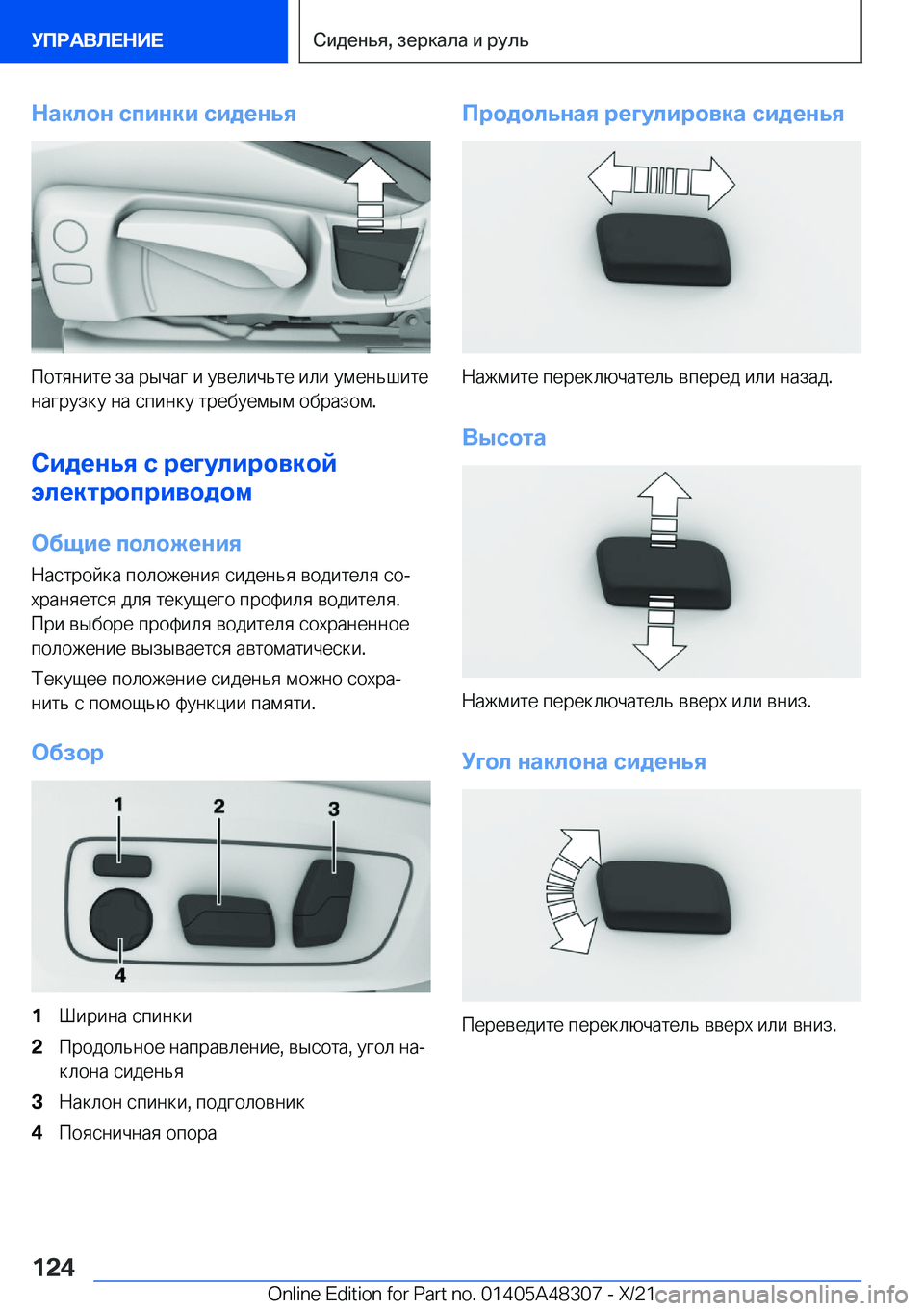 УПРАВЛЕНИЕ

Сиденья, зеркала и руль

Наклон спинки сиденья

Потяните за рычаг и увеличьте или уменьшите нагрузку на спинку требуемым образом.

Сиденья с регулировкой электроприводом

Общие положения

Настройка положения сиденья водителя сохраняется для текущего профиля водителя. При выборе профиля водителя сохраненное положение вызывается автоматически.

Текущее положение сиденья можно сохранить с помощью функции памяти.

Обзор

1 2 3 4

1 Ширина спинки
2 Продольное направление, высота, угол наклона сиденья
3 Наклон спинки, подголовник
4 Поясничная опора

Продольная регулировка сиденья

Нажмите переключатель вперед или назад.

Высота

Нажмите переключатель вверх или вниз.

Угол наклона сиденья

Переведите переключатель вверх или вниз.

124

Online Edition for Part no. 01405A48307 - X/21

carmanualsonline.info