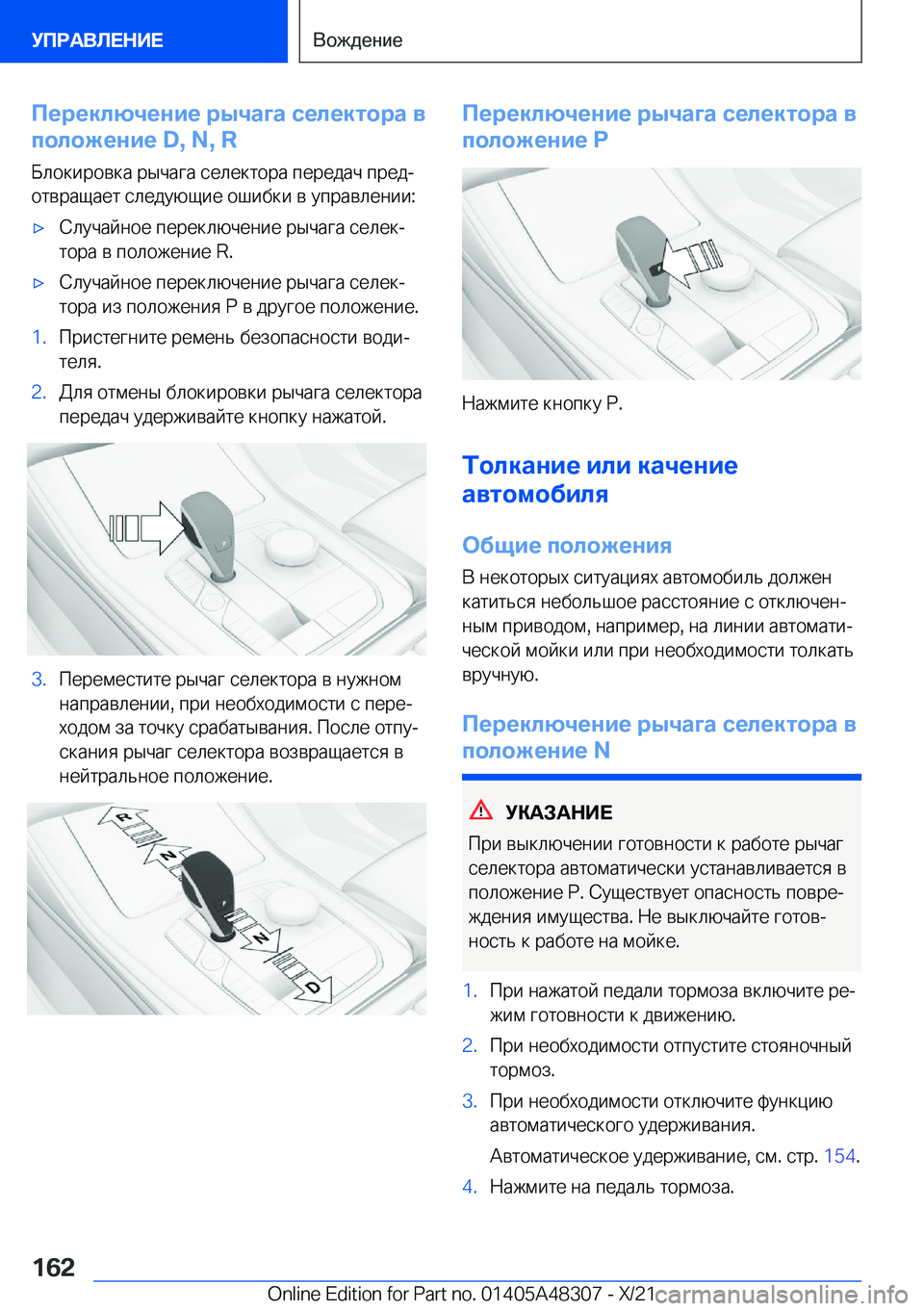 УПРАВЛЕНИЕ

Вождение

Переключение рычага селектора в положение D, N, R

Блокировка рычага селектора передач предотвращает следующие ошибки в управлении:

▷ Случайное переключение рычага селектора в положение R.

▷ Случайное переключение рычага селектора из положения P в другое положение.

1. Пристегните ремень безопасности водителя.

2. Для отмены блокировки рычага селектора передач удерживайте кнопку нажатой.

3. Переместите рычаг селектора в нужном направлении, при необходимости с переходом за точку срабатывания. После отпускания рычаг селектора возвращается в нейтральное положение.

R

N

N

D

Переключение рычага селектора в положение P

Нажмите кнопку P.

Толкание или качение автомобиля

Общие положения

В некоторых ситуациях автомобиль должен катиться небольшое расстояние с отключенным приводом, например, на линии автоматической мойки или при необходимости толкать вручную.

Переключение рычага селектора в положение N

УКАЗАНИЕ

При выключении готовности к работе рычаг селектора автоматически устанавливается в положение P. Существует опасность повреждения имущества. Не выключайте готовность к работе на мойке.

1. При нажатой педали тормоза включите режим готовности к движению.

2. При необходимости отпустите стояночный тормоз.

3. При необходимости отключите функцию автоматического удерживания.

Автоматическое удерживание, см. стр. 154.

4. Нажмите на педаль тормоза.

162

Online Edition for Part no. 01405A48307 - X/21

carmanualsonline.info